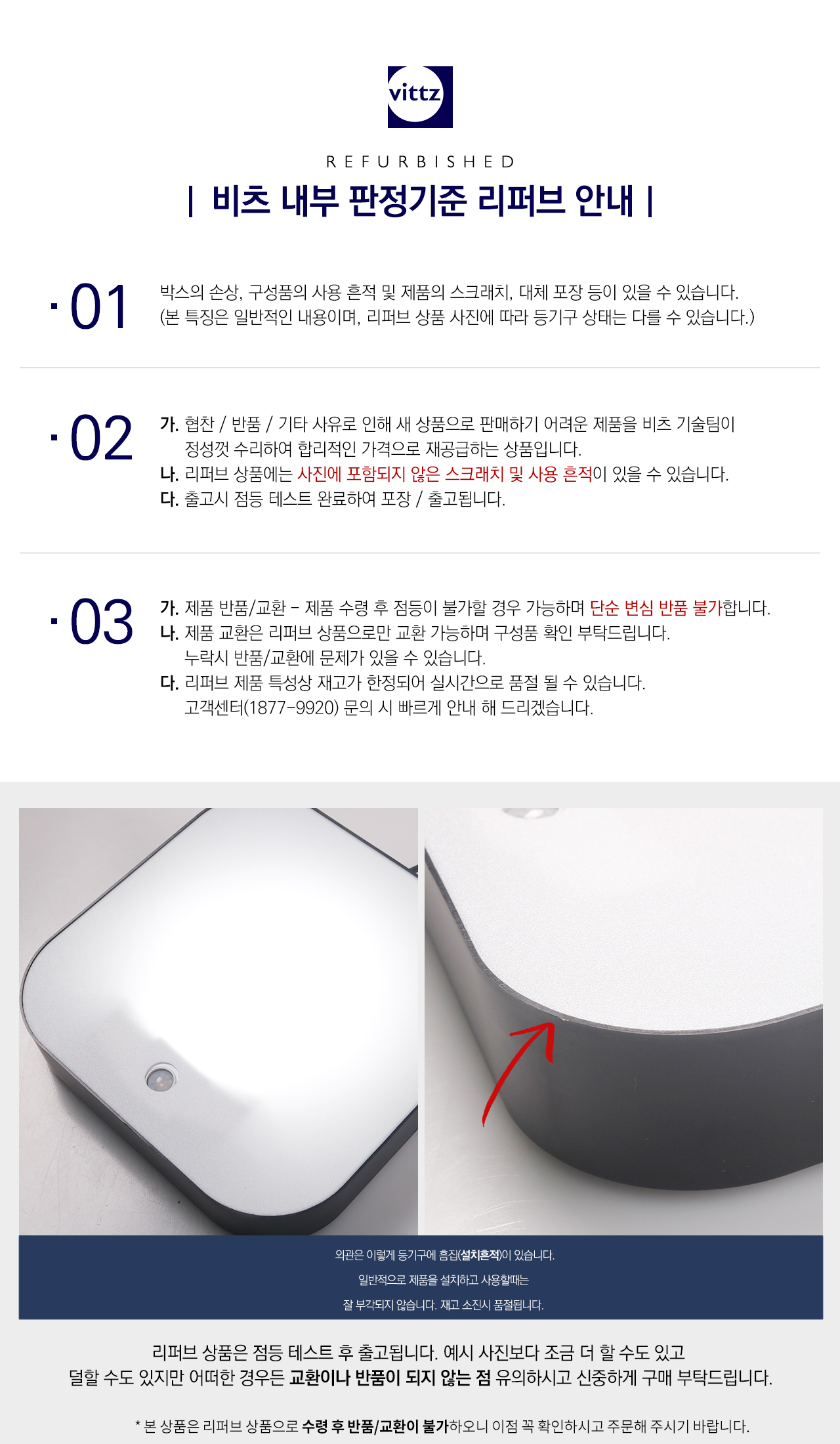 vittz

REFURBISHED

| 비츠 내부 판정기준 리퍼브 안내 |

· 01

박스의 손상, 구성품의 사용 흔적 및 제품의 스크래치, 대체 포장 등이 있을 수 있습니다.
(본 특징은 일반적인 내용이며, 리퍼브 상품 사진에 따라 등기구 상태는 다를 수 있습니다.)

· 02

가. 협찬 / 반품 / 기타 사유로 인해 새 상품으로 판매하기 어려운 제품을 비츠 기술팀이 정성껏 수리하여 합리적인 가격으로 재공급하는 상품입니다.
나. 리퍼브 상품에는 사진에 포함되지 않은 스크래치 및 사용 흔적이 있을 수 있습니다.
다. 출고시 점등 테스트 완료하여 포장 / 출고됩니다.

· 03

가. 제품 반품/교환 - 제품 수령 후 점등이 불가할 경우 가능하며 단순 변심 반품 불가합니다.
나. 제품 교환은 리퍼브 상품으로만 교환 가능하며 구성품 확인 부탁드립니다.
누락시 반품/교환에 문제가 있을 수 있습니다.
다. 리퍼브 제품 특성상 재고가 한정되어 실시간으로 품절 될 수 있습니다.
고객센터(1877-9920) 문의 시 빠르게 안내 해 드리겠습니다.

외관은 이렇게 등기구에 흠집(설치흔적)이 있습니다.
일반적으로 제품을 설치하고 사용할때는
잘 부각되지 않습니다. 재고 소진시 품절됩니다.

리퍼브 상품은 점등 테스트 후 출고됩니다. 예시 사진보다 조금 더 할 수도 있고
덜할 수도 있지만 어떠한 경우든 교환이나 반품이 되지 않는 점 유의하시고 신중하게 구매 부탁드립니다.

* 본 상품은 리퍼브 상품으로 수령 후 반품/교환이 불가하오니 이점 꼭 확인하시고 주문해 주시기 바랍니다.