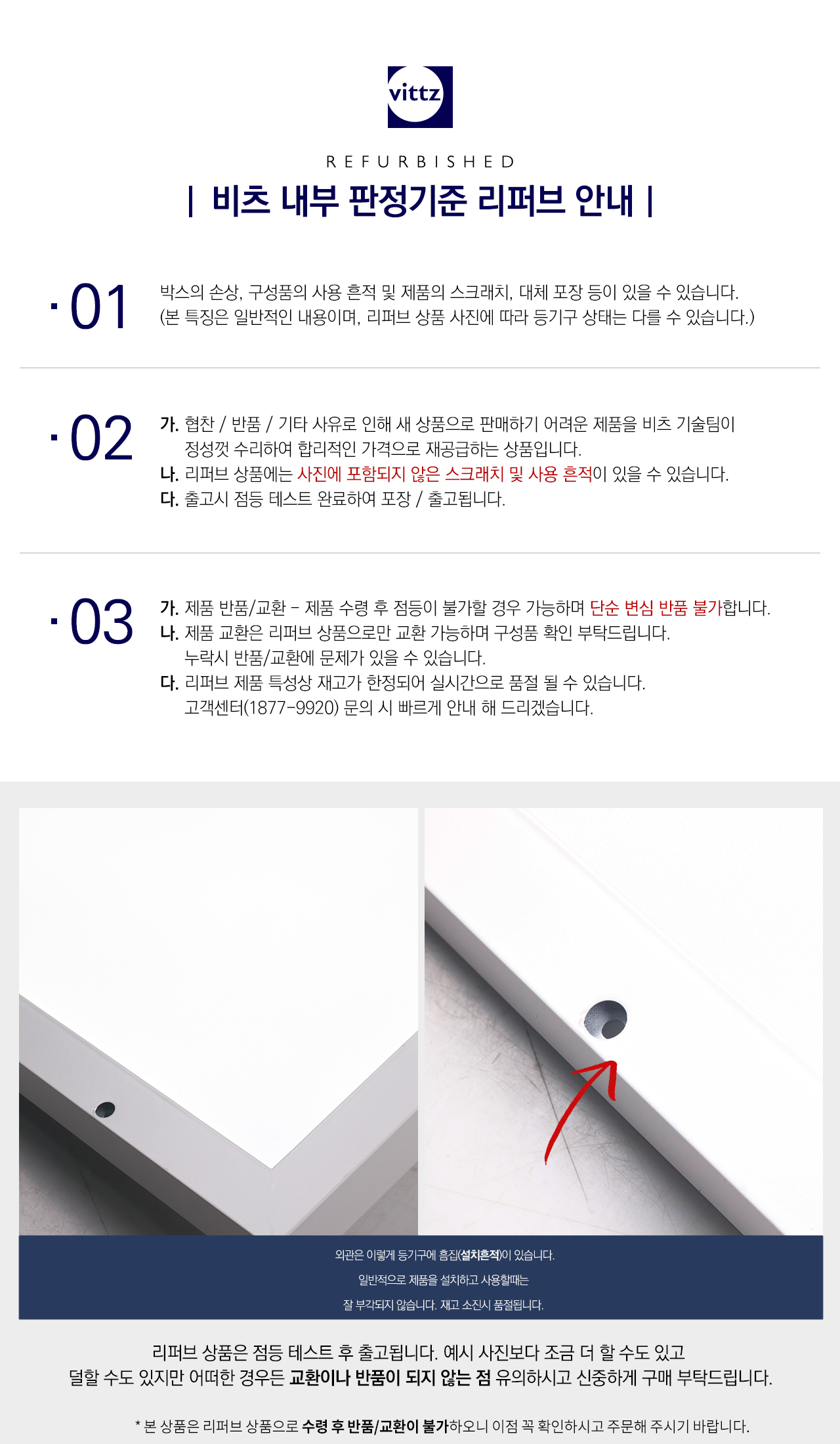 vittz

REFURBISHED

| 비츠 내부 판정기준 리퍼브 안내 |

· 01

박스의 손상, 구성품의 사용 흔적 및 제품의 스크래치, 대체 포장 등이 있을 수 있습니다.
(본 특징은 일반적인 내용이며, 리퍼브 상품 사진에 따라 등기구 상태는 다를 수 있습니다.)

· 02

가. 협찬 / 반품 / 기타 사유로 인해 새 상품으로 판매하기 어려운 제품을 비츠 기술팀이 정성껏 수리하여 합리적인 가격으로 재공급하는 상품입니다.
나. 리퍼브 상품에는 사진에 포함되지 않은 스크래치 및 사용 흔적이 있을 수 있습니다.
다. 출고시 점등 테스트 완료하여 포장 / 출고됩니다.

· 03

가. 제품 반품/교환 - 제품 수령 후 점등이 불가할 경우 가능하며 단순 변심 반품 불가합니다.
나. 제품 교환은 리퍼브 상품으로만 교환 가능하며 구성품 확인 부탁드립니다.
누락시 반품/교환에 문제가 있을 수 있습니다.
다. 리퍼브 제품 특성상 재고가 한정되어 실시간으로 품절 될 수 있습니다.
고객센터(1877-9920) 문의 시 빠르게 안내 해 드리겠습니다.

외관은 이렇게 등기구에 흠집(설치흔적)이 있습니다.
일반적으로 제품을 설치하고 사용할때는
잘 부각되지 않습니다. 재고 소진시 품절됩니다.

리퍼브 상품은 점등 테스트 후 출고됩니다. 예시 사진보다 조금 더 할 수도 있고
덜할 수도 있지만 어떠한 경우든 교환이나 반품이 되지 않는 점 유의하시고 신중하게 구매 부탁드립니다.

* 본 상품은 리퍼브 상품으로 수령 후 반품/교환이 불가하오니 이점 꼭 확인하시고 주문해 주시기 바랍니다.