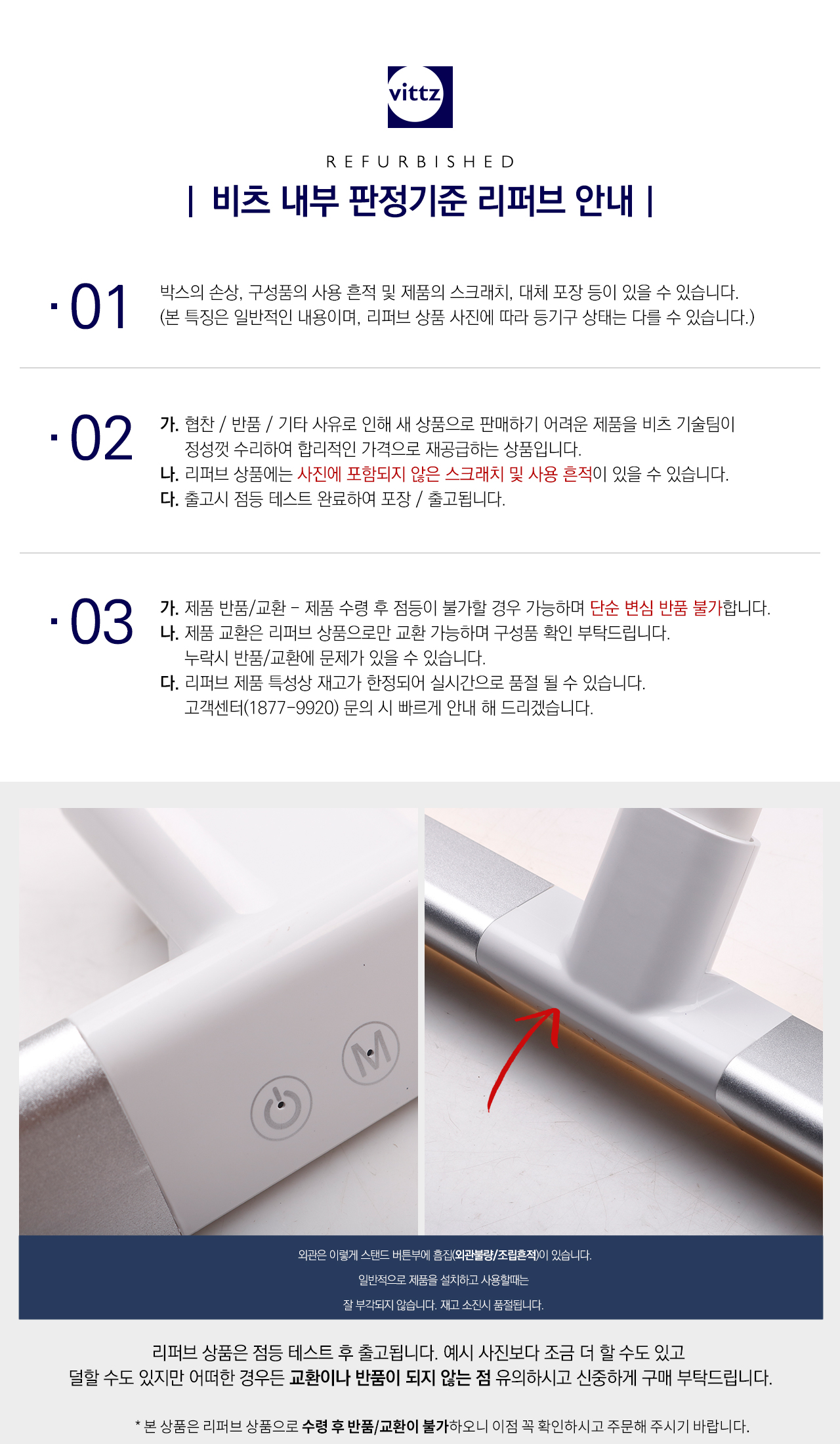 vittz

REFURBISHED

| 비츠 내부 판정기준 리퍼브 안내 |

· 01

박스의 손상, 구성품의 사용 흔적 및 제품의 스크래치, 대체 포장 등이 있을 수 있습니다.
(본 특징은 일반적인 내용이며, 리퍼브 상품 사진에 따라 등기구 상태는 다를 수 있습니다.)

· 02

가. 협찬 / 반품 / 기타 사유로 인해 새 상품으로 판매하기 어려운 제품을 비츠 기술팀이 정성껏 수리하여 합리적인 가격으로 재공급하는 상품입니다.
나. 리퍼브 상품에는 사진에 포함되지 않은 스크래치 및 사용 흔적이 있을 수 있습니다.
다. 출고시 점등 테스트 완료하여 포장 / 출고됩니다.

· 03

가. 제품 반품/교환 - 제품 수령 후 점등이 불가할 경우 가능하며 단순 변심 반품 불가합니다.
나. 제품 교환은 리퍼브 상품으로만 교환 가능하며 구성품 확인 부탁드립니다.
누락시 반품/교환에 문제가 있을 수 있습니다.
다. 리퍼브 제품 특성상 재고가 한정되어 실시간으로 품절 될 수 있습니다.
고객센터(1877-9920) 문의 시 빠르게 안내 해 드리겠습니다.

M

외관은 이렇게 스탠드 버튼부에 흠집(외관불량/조립흔적)이 있습니다.
일반적으로 제품을 설치하고 사용할때는
잘 부각되지 않습니다. 재고 소진시 품절됩니다.

리퍼브 상품은 점등 테스트 후 출고됩니다. 예시 사진보다 조금 더 할 수도 있고
덜할 수도 있지만 어떠한 경우든 교환이나 반품이 되지 않는 점 유의하시고 신중하게 구매 부탁드립니다.

* 본 상품은 리퍼브 상품으로 수령 후 반품/교환이 불가하오니 이점 꼭 확인하시고 주문해 주시기 바랍니다.