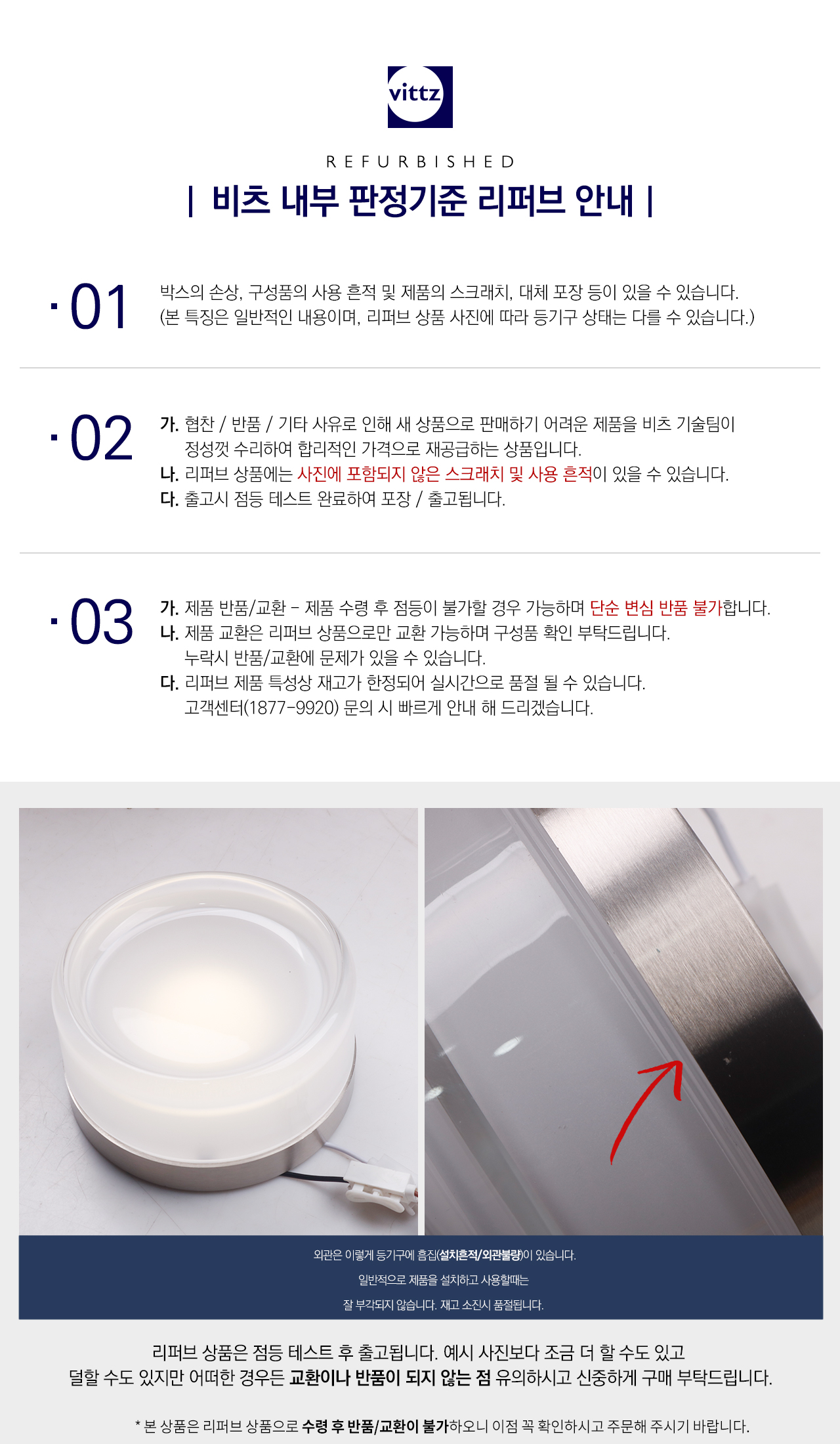 vittz

REFURBISHED

| 비츠 내부 판정기준 리퍼브 안내 |

· 01

박스의 손상, 구성품의 사용 흔적 및 제품의 스크래치, 대체 포장 등이 있을 수 있습니다.
(본 특징은 일반적인 내용이며, 리퍼브 상품 사진에 따라 등기구 상태는 다를 수 있습니다.)

· 02

가. 협찬 / 반품 / 기타 사유로 인해 새 상품으로 판매하기 어려운 제품을 비츠 기술팀이 정성껏 수리하여 합리적인 가격으로 재공급하는 상품입니다.
나. 리퍼브 상품에는 사진에 포함되지 않은 스크래치 및 사용 흔적이 있을 수 있습니다.
다. 출고시 점등 테스트 완료하여 포장 / 출고됩니다.

· 03

가. 제품 반품/교환 - 제품 수령 후 점등이 불가할 경우 가능하며 단순 변심 반품 불가합니다.
나. 제품 교환은 리퍼브 상품으로만 교환 가능하며 구성품 확인 부탁드립니다.
누락시 반품/교환에 문제가 있을 수 있습니다.
다. 리퍼브 제품 특성상 재고가 한정되어 실시간으로 품절 될 수 있습니다.
고객센터(1877-9920) 문의 시 빠르게 안내 해 드리겠습니다.

외관은 이렇게 등기구에 흠집(설치흔적/외관불량)이 있습니다.
일반적으로 제품을 설치하고 사용할때는
잘 부각되지 않습니다. 재고 소진시 품절됩니다.

리퍼브 상품은 점등 테스트 후 출고됩니다. 예시 사진보다 조금 더 할 수도 있고
덜할 수도 있지만 어떠한 경우든 교환이나 반품이 되지 않는 점 유의하시고 신중하게 구매 부탁드립니다.

* 본 상품은 리퍼브 상품으로 수령 후 반품/교환이 불가하오니 이점 꼭 확인하시고 주문해 주시기 바랍니다.