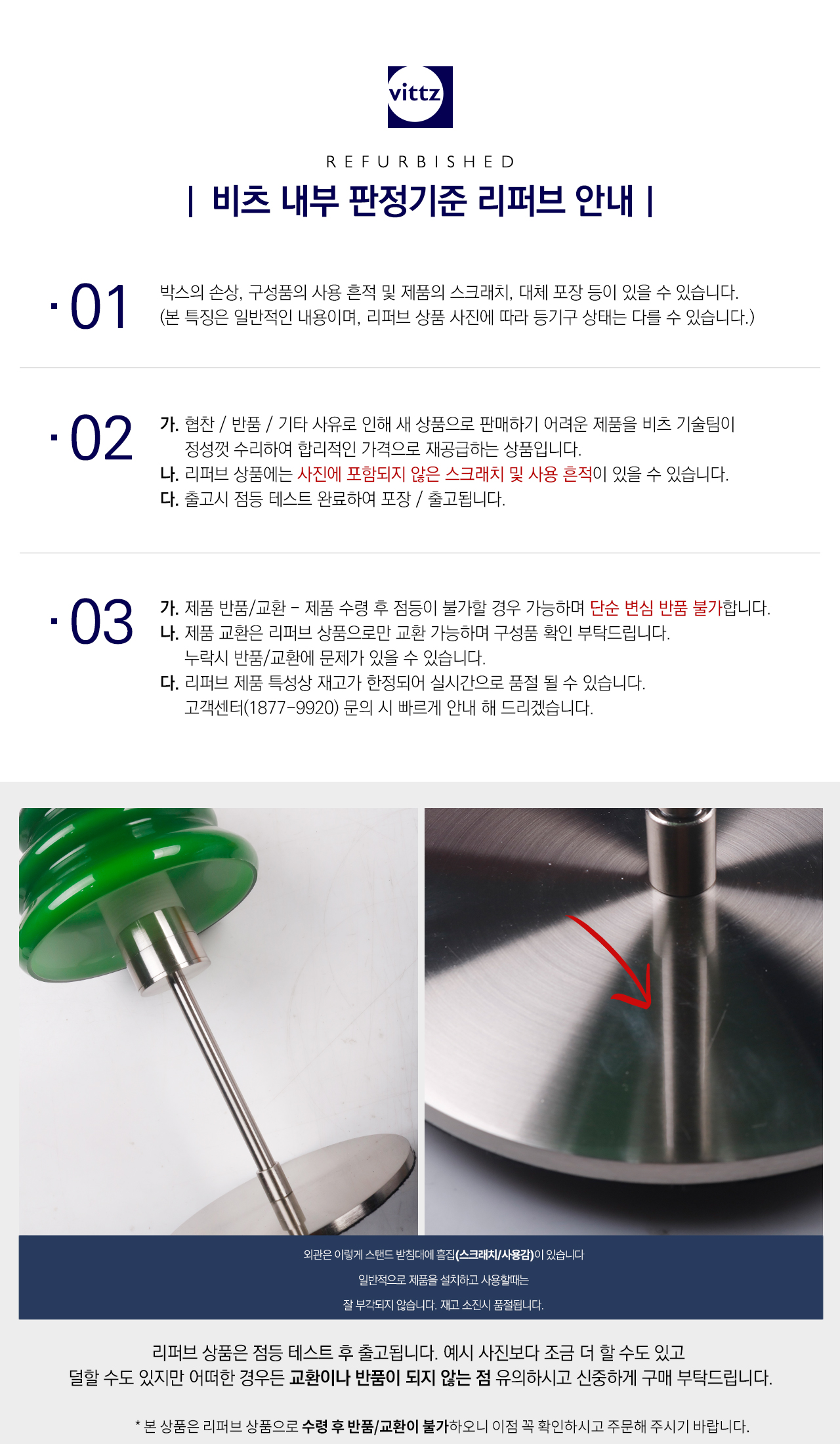 vittz

REFURBISHED

| 비츠 내부 판정기준 리퍼브 안내 |

· 01

박스의 손상, 구성품의 사용 흔적 및 제품의 스크래치, 대체 포장 등이 있을 수 있습니다.
(본 특징은 일반적인 내용이며, 리퍼브 상품 사진에 따라 등기구 상태는 다를 수 있습니다.)

· 02

가. 협찬 / 반품 / 기타 사유로 인해 새 상품으로 판매하기 어려운 제품을 비츠 기술팀이 정성껏 수리하여 합리적인 가격으로 재공급하는 상품입니다.
나. 리퍼브 상품에는 사진에 포함되지 않은 스크래치 및 사용 흔적이 있을 수 있습니다.
다. 출고시 점등 테스트 완료하여 포장 / 출고됩니다.

· 03

가. 제품 반품/교환 - 제품 수령 후 점등이 불가할 경우 가능하며 단순 변심 반품 불가합니다.
나. 제품 교환은 리퍼브 상품으로만 교환 가능하며 구성품 확인 부탁드립니다.
누락시 반품/교환에 문제가 있을 수 있습니다.
다. 리퍼브 제품 특성상 재고가 한정되어 실시간으로 품절 될 수 있습니다.
고객센터(1877-9920) 문의 시 빠르게 안내 해 드리겠습니다.

외관은 이렇게 스탠드 받침대에 흠집(스크래치/사용감)이 있습니다
일반적으로 제품을 설치하고 사용할때는
잘 부각되지 않습니다. 재고 소진시 품절됩니다.

리퍼브 상품은 점등 테스트 후 출고됩니다. 예시 사진보다 조금 더 할 수도 있고
덜할 수도 있지만 어떠한 경우든 교환이나 반품이 되지 않는 점 유의하시고 신중하게 구매 부탁드립니다.

* 본 상품은 리퍼브 상품으로 수령 후 반품/교환이 불가하오니 이점 꼭 확인하시고 주문해 주시기 바랍니다.