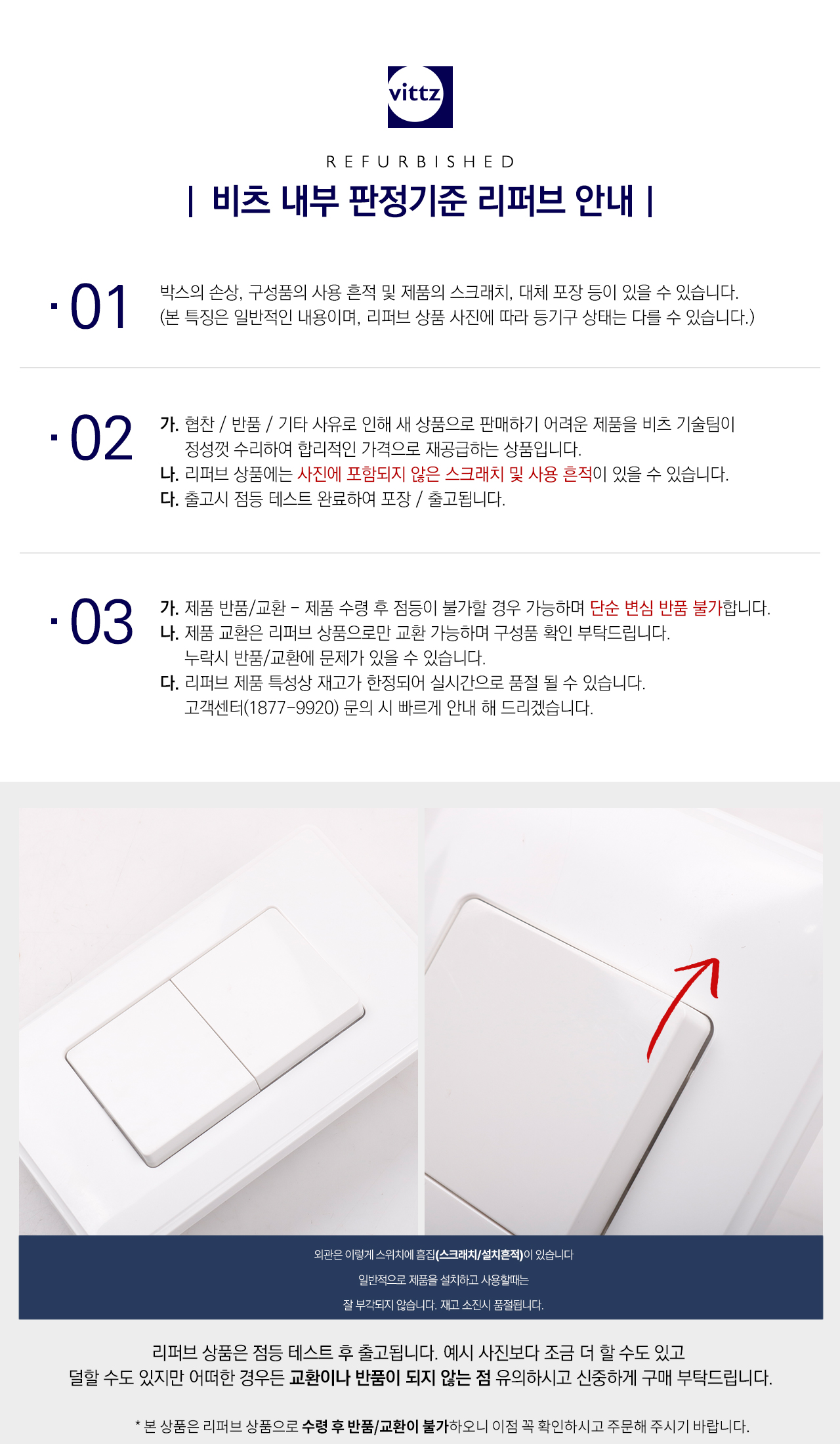 vittz

REFURBISHED

| 비츠 내부 판정기준 리퍼브 안내 |

· 01

박스의 손상, 구성품의 사용 흔적 및 제품의 스크래치, 대체 포장 등이 있을 수 있습니다.
(본 특징은 일반적인 내용이며, 리퍼브 상품 사진에 따라 등기구 상태는 다를 수 있습니다.)

· 02

가. 협찬 / 반품 / 기타 사유로 인해 새 상품으로 판매하기 어려운 제품을 비츠 기술팀이 정성껏 수리하여 합리적인 가격으로 재공급하는 상품입니다.
나. 리퍼브 상품에는 사진에 포함되지 않은 스크래치 및 사용 흔적이 있을 수 있습니다.
다. 출고시 점등 테스트 완료하여 포장 / 출고됩니다.

· 03

가. 제품 반품/교환 - 제품 수령 후 점등이 불가할 경우 가능하며 단순 변심 반품 불가합니다.
나. 제품 교환은 리퍼브 상품으로만 교환 가능하며 구성품 확인 부탁드립니다.
누락시 반품/교환에 문제가 있을 수 있습니다.
다. 리퍼브 제품 특성상 재고가 한정되어 실시간으로 품절 될 수 있습니다.
고객센터(1877-9920) 문의 시 빠르게 안내 해 드리겠습니다.

외관은 이렇게 스위치에 흠집(스크래치/설치흔적)이 있습니다
일반적으로 제품을 설치하고 사용할때는
잘 부각되지 않습니다. 재고 소진시 품절됩니다.

리퍼브 상품은 점등 테스트 후 출고됩니다. 예시 사진보다 조금 더 할 수도 있고
덜할 수도 있지만 어떠한 경우든 교환이나 반품이 되지 않는 점 유의하시고 신중하게 구매 부탁드립니다.

* 본 상품은 리퍼브 상품으로 수령 후 반품/교환이 불가하오니 이점 꼭 확인하시고 주문해 주시기 바랍니다.