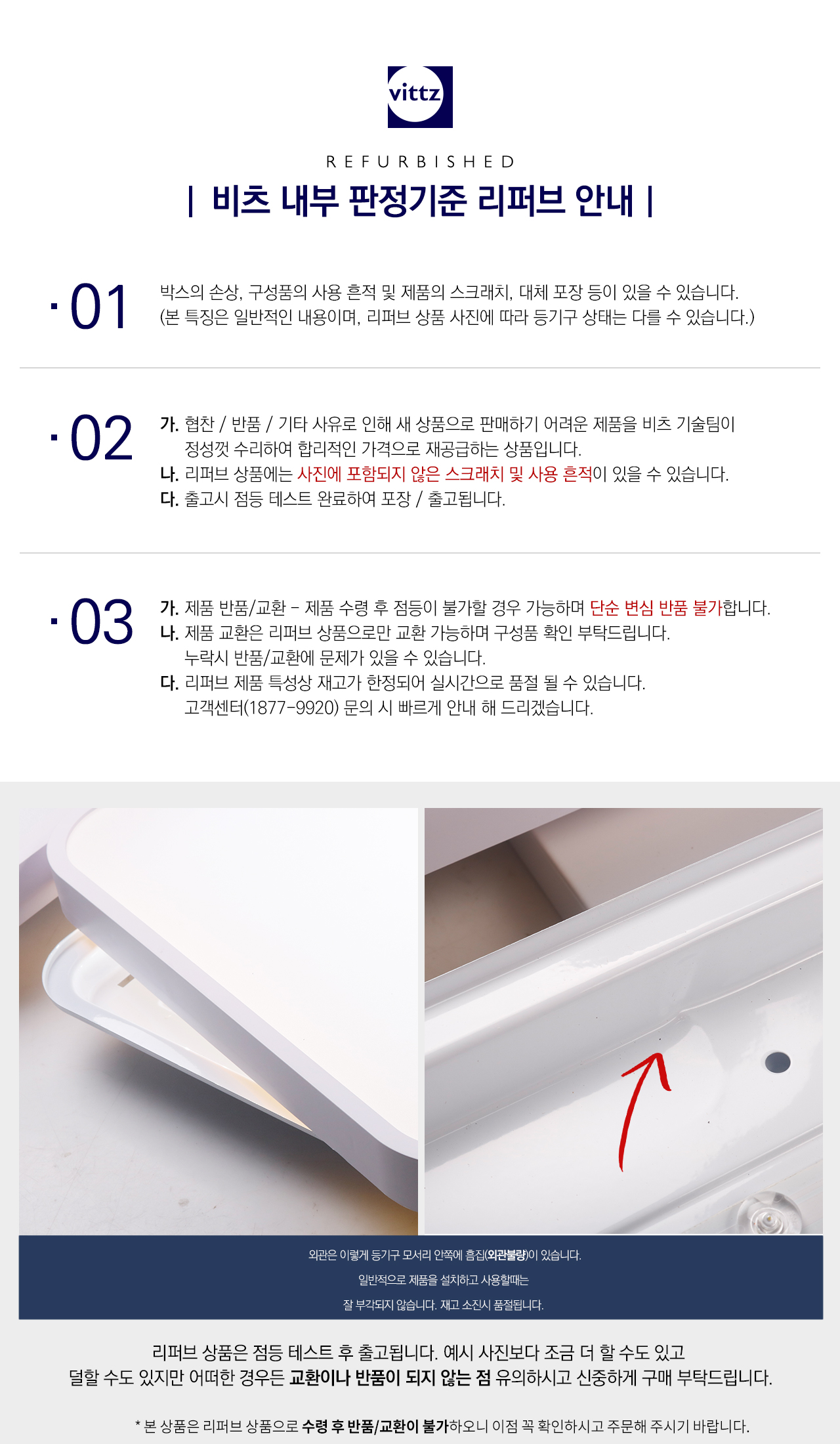 vittz

REFURBISHED

| 비츠 내부 판정기준 리퍼브 안내 |

· 01

박스의 손상, 구성품의 사용 흔적 및 제품의 스크래치, 대체 포장 등이 있을 수 있습니다.
(본 특징은 일반적인 내용이며, 리퍼브 상품 사진에 따라 등기구 상태는 다를 수 있습니다.)

· 02

가. 협찬 / 반품 / 기타 사유로 인해 새 상품으로 판매하기 어려운 제품을 비츠 기술팀이 정성껏 수리하여 합리적인 가격으로 재공급하는 상품입니다.
나. 리퍼브 상품에는 사진에 포함되지 않은 스크래치 및 사용 흔적이 있을 수 있습니다.
다. 출고시 점등 테스트 완료하여 포장 / 출고됩니다.

· 03

가. 제품 반품/교환 - 제품 수령 후 점등이 불가할 경우 가능하며 단순 변심 반품 불가합니다.
나. 제품 교환은 리퍼브 상품으로만 교환 가능하며 구성품 확인 부탁드립니다.
누락시 반품/교환에 문제가 있을 수 있습니다.
다. 리퍼브 제품 특성상 재고가 한정되어 실시간으로 품절 될 수 있습니다.
고객센터(1877-9920) 문의 시 빠르게 안내 해 드리겠습니다.

외관은 이렇게 등기구 모서리 안쪽에 흠집(외관불량)이 있습니다.
일반적으로 제품을 설치하고 사용할때는
잘 부각되지 않습니다. 재고 소진시 품절됩니다.

리퍼브 상품은 점등 테스트 후 출고됩니다. 예시 사진보다 조금 더 할 수도 있고
덜할 수도 있지만 어떠한 경우든 교환이나 반품이 되지 않는 점 유의하시고 신중하게 구매 부탁드립니다.

* 본 상품은 리퍼브 상품으로 수령 후 반품/교환이 불가하오니 이점 꼭 확인하시고 주문해 주시기 바랍니다.