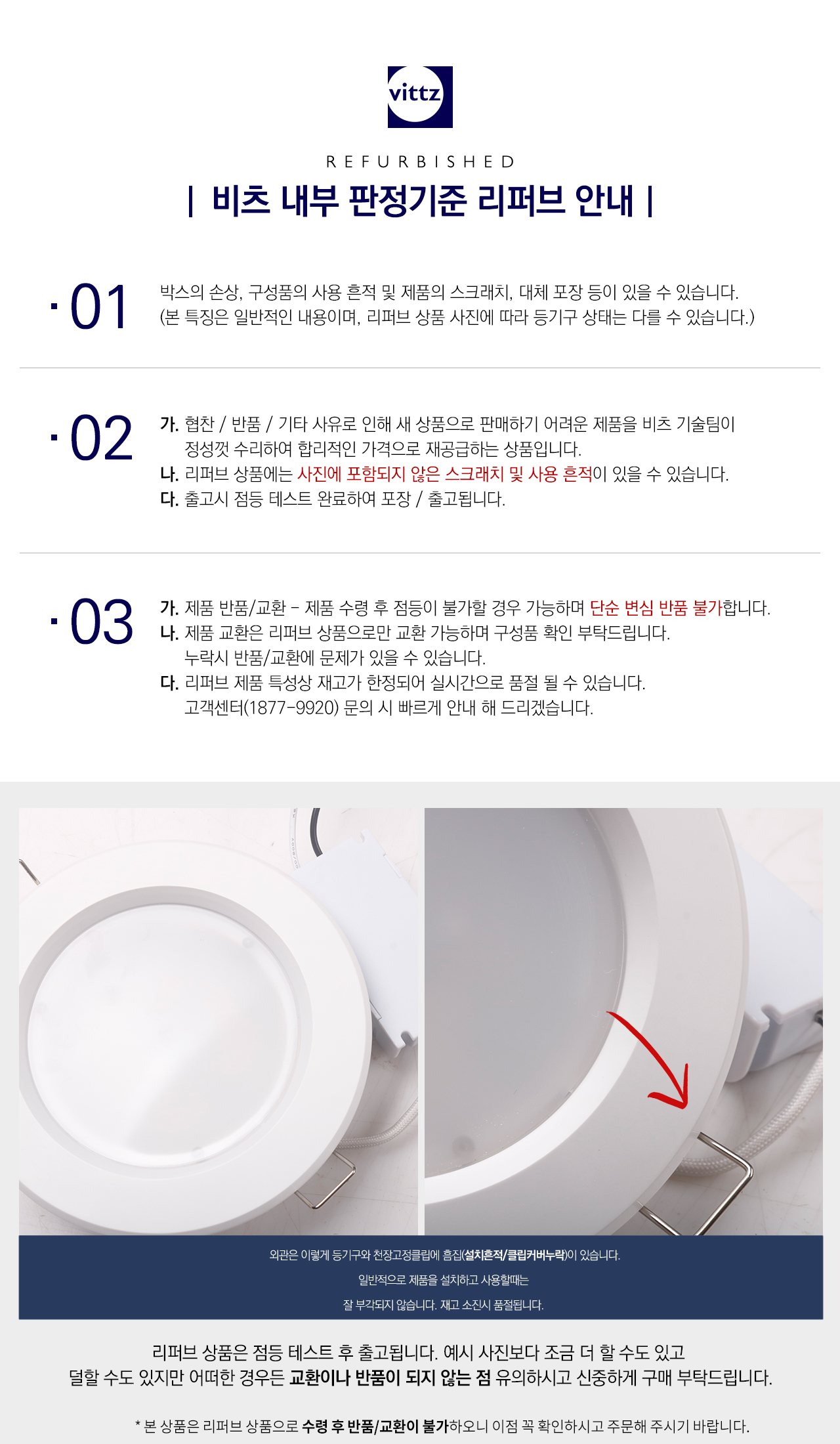 vittz

REFURBISHED

| 비츠 내부 판정기준 리퍼브 안내 |

· 01

박스의 손상, 구성품의 사용 흔적 및 제품의 스크래치, 대체 포장 등이 있을 수 있습니다.
(본 특징은 일반적인 내용이며, 리퍼브 상품 사진에 따라 등기구 상태는 다를 수 있습니다.)

· 02

가. 협찬 / 반품 / 기타 사유로 인해 새 상품으로 판매하기 어려운 제품을 비츠 기술팀이 정성껏 수리하여 합리적인 가격으로 재공급하는 상품입니다.
나. 리퍼브 상품에는 사진에 포함되지 않은 스크래치 및 사용 흔적이 있을 수 있습니다.
다. 출고시 점등 테스트 완료하여 포장 / 출고됩니다.

· 03

가. 제품 반품/교환 - 제품 수령 후 점등이 불가할 경우 가능하며 단순 변심 반품 불가합니다.
나. 제품 교환은 리퍼브 상품으로만 교환 가능하며 구성품 확인 부탁드립니다.
누락시 반품/교환에 문제가 있을 수 있습니다.
다. 리퍼브 제품 특성상 재고가 한정되어 실시간으로 품절 될 수 있습니다.
고객센터(1877-9920) 문의 시 빠르게 안내 해 드리겠습니다.

외관은 이렇게 등기구와 천장고정클립에 흠집(설치흔적/클립커버누락)이 있습니다.
일반적으로 제품을 설치하고 사용할때는
잘 부각되지 않습니다. 재고 소진시 품절됩니다.

리퍼브 상품은 점등 테스트 후 출고됩니다. 예시 사진보다 조금 더 할 수도 있고
덜할 수도 있지만 어떠한 경우든 교환이나 반품이 되지 않는 점 유의하시고 신중하게 구매 부탁드립니다.

* 본 상품은 리퍼브 상품으로 수령 후 반품/교환이 불가하오니 이점 꼭 확인하시고 주문해 주시기 바랍니다.