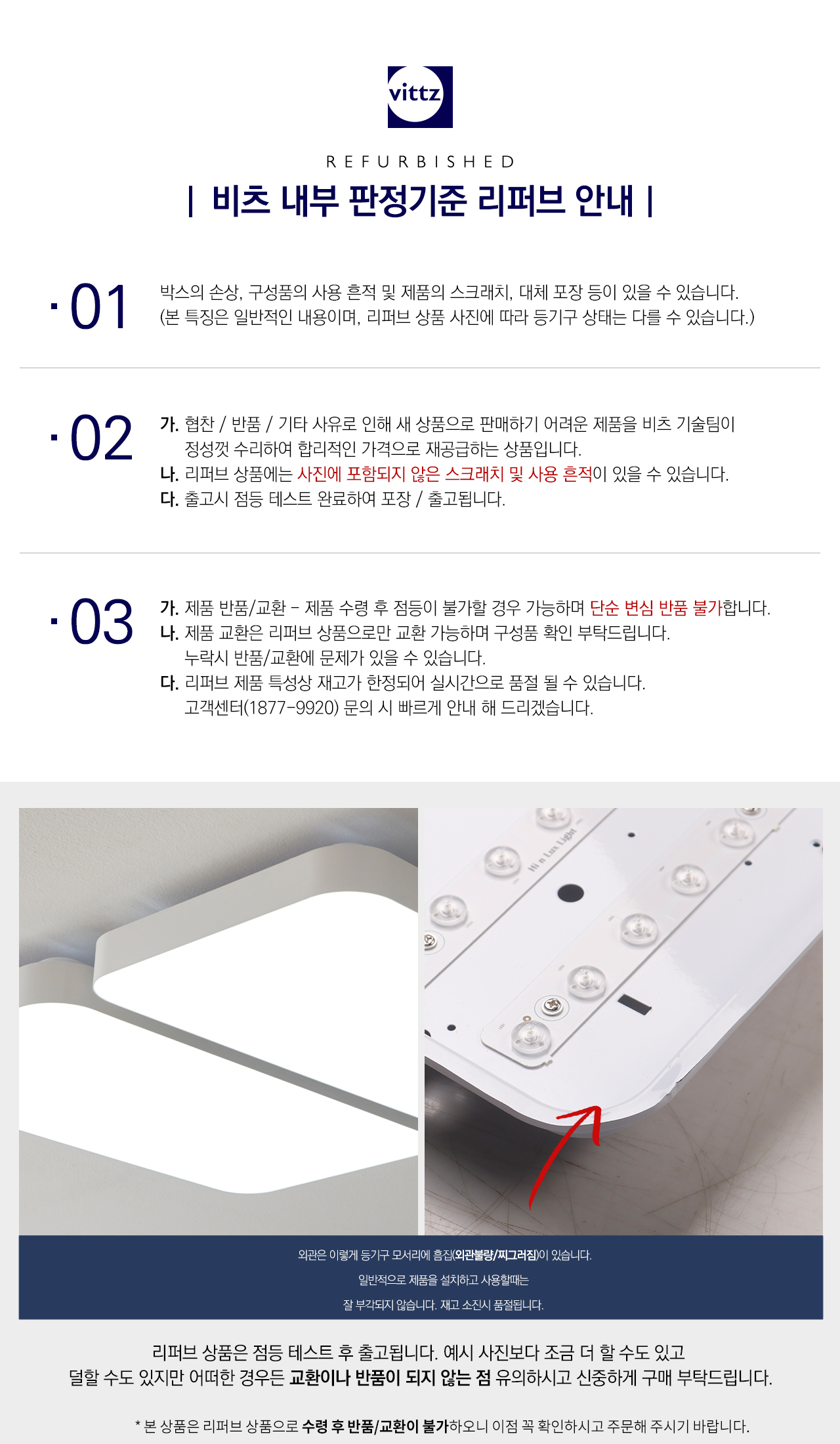 vittz

REFURBISHED

| 비츠 내부 판정기준 리퍼브 안내 |

· 01

박스의 손상, 구성품의 사용 흔적 및 제품의 스크래치, 대체 포장 등이 있을 수 있습니다.
(본 특징은 일반적인 내용이며, 리퍼브 상품 사진에 따라 등기구 상태는 다를 수 있습니다.)

· 02

가. 협찬 / 반품 / 기타 사유로 인해 새 상품으로 판매하기 어려운 제품을 비츠 기술팀이 정성껏 수리하여 합리적인 가격으로 재공급하는 상품입니다.
나. 리퍼브 상품에는 사진에 포함되지 않은 스크래치 및 사용 흔적이 있을 수 있습니다.
다. 출고시 점등 테스트 완료하여 포장 / 출고됩니다.

· 03

가. 제품 반품/교환 - 제품 수령 후 점등이 불가할 경우 가능하며 단순 변심 반품 불가합니다.
나. 제품 교환은 리퍼브 상품으로만 교환 가능하며 구성품 확인 부탁드립니다.
누락시 반품/교환에 문제가 있을 수 있습니다.
다. 리퍼브 제품 특성상 재고가 한정되어 실시간으로 품절 될 수 있습니다.
고객센터(1877-9920) 문의 시 빠르게 안내 해 드리겠습니다.

Hi n Lux Light

외관은 이렇게 등기구 모서리에 흠집(외관불량/찌그러짐)이 있습니다.
일반적으로 제품을 설치하고 사용할때는
잘 부각되지 않습니다. 재고 소진시 품절됩니다.

리퍼브 상품은 점등 테스트 후 출고됩니다. 예시 사진보다 조금 더 할 수도 있고
덜할 수도 있지만 어떠한 경우든 교환이나 반품이 되지 않는 점 유의하시고 신중하게 구매 부탁드립니다.

* 본 상품은 리퍼브 상품으로 수령 후 반품/교환이 불가하오니 이점 꼭 확인하시고 주문해 주시기 바랍니다.