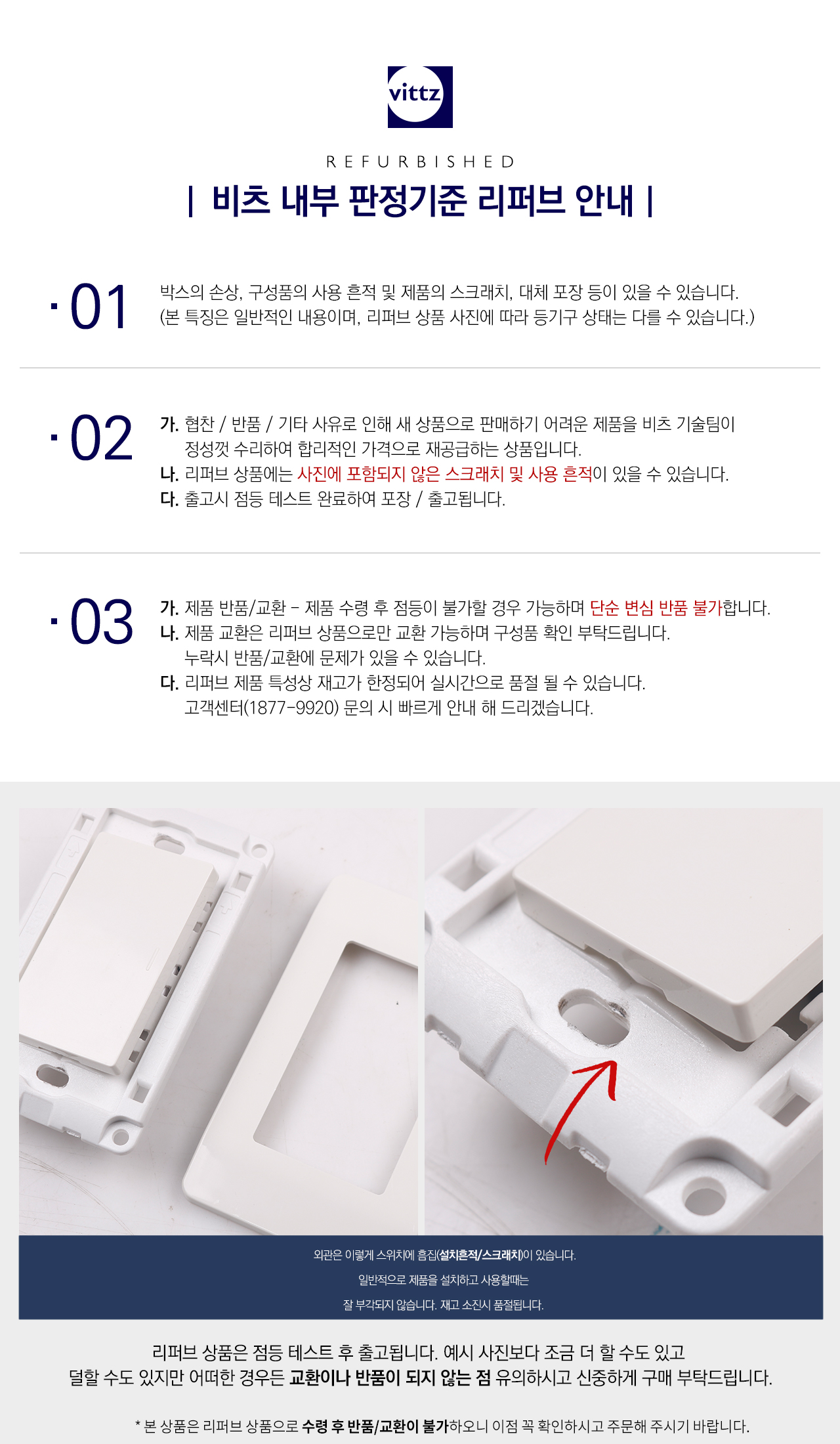 vittz

REFURBISHED

| 비츠 내부 판정기준 리퍼브 안내 |

· 01

박스의 손상, 구성품의 사용 흔적 및 제품의 스크래치, 대체 포장 등이 있을 수 있습니다.
(본 특징은 일반적인 내용이며, 리퍼브 상품 사진에 따라 등기구 상태는 다를 수 있습니다.)

· 02

가. 협찬 / 반품 / 기타 사유로 인해 새 상품으로 판매하기 어려운 제품을 비츠 기술팀이 정성껏 수리하여 합리적인 가격으로 재공급하는 상품입니다.
나. 리퍼브 상품에는 사진에 포함되지 않은 스크래치 및 사용 흔적이 있을 수 있습니다.
다. 출고시 점등 테스트 완료하여 포장 / 출고됩니다.

· 03

가. 제품 반품/교환 - 제품 수령 후 점등이 불가할 경우 가능하며 단순 변심 반품 불가합니다.
나. 제품 교환은 리퍼브 상품으로만 교환 가능하며 구성품 확인 부탁드립니다. 누락시 반품/교환에 문제가 있을 수 있습니다.
다. 리퍼브 제품 특성상 재고가 한정되어 실시간으로 품절 될 수 있습니다. 고객센터(1877-9920) 문의 시 빠르게 안내 해 드리겠습니다.

외관은 이렇게 스위치에 흠집(설치흔적/스크래치)이 있습니다.
일반적으로 제품을 설치하고 사용할때는
잘 부각되지 않습니다. 재고 소진시 품절됩니다.

리퍼브 상품은 점등 테스트 후 출고됩니다. 예시 사진보다 조금 더 할 수도 있고
덜할 수도 있지만 어떠한 경우든 교환이나 반품이 되지 않는 점 유의하시고 신중하게 구매 부탁드립니다.

* 본 상품은 리퍼브 상품으로 수령 후 반품/교환이 불가하오니 이점 꼭 확인하시고 주문해 주시기 바랍니다.