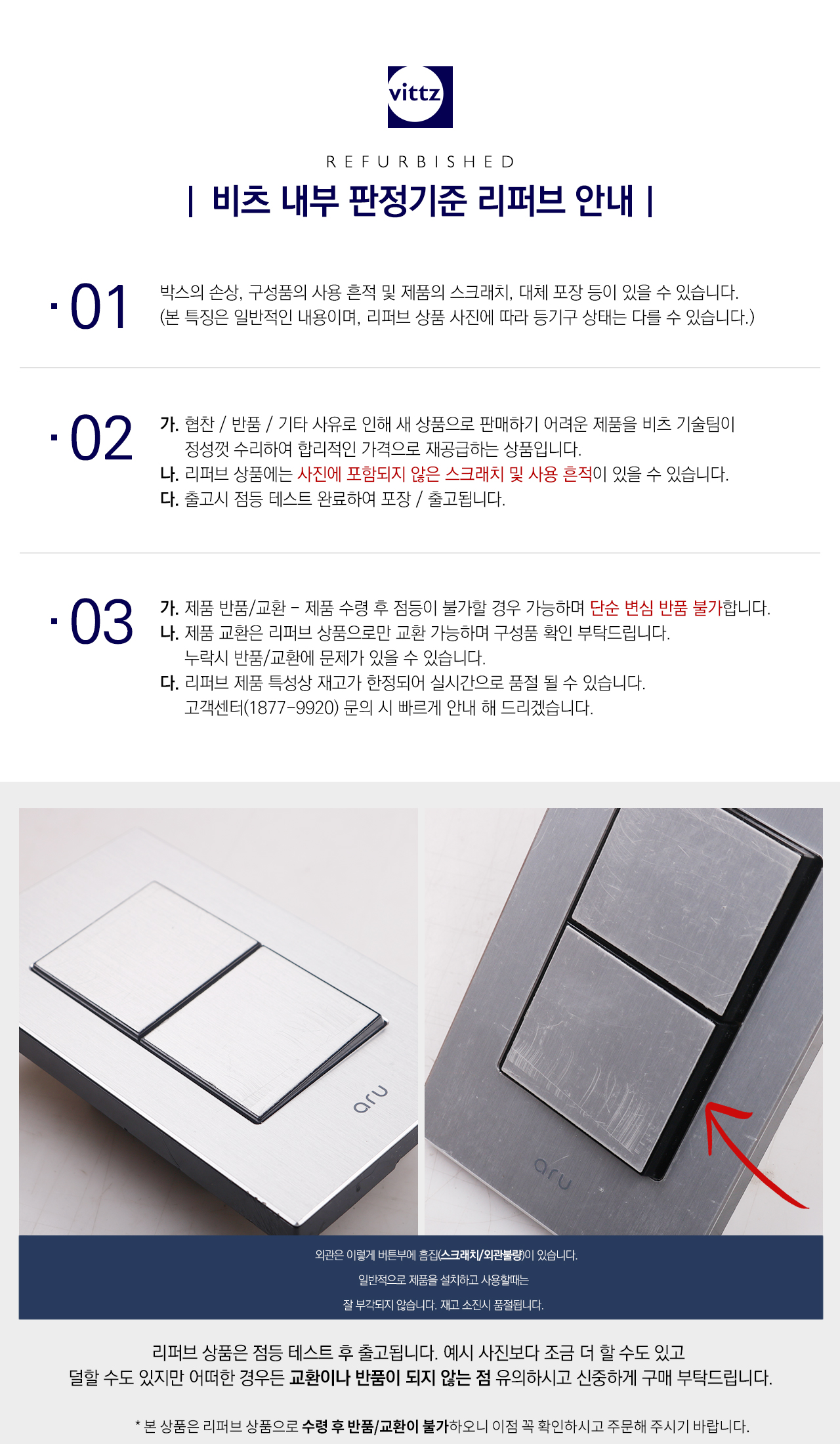 vittz

REFURBISHED

| 비츠 내부 판정기준 리퍼브 안내 |

· 01

박스의 손상, 구성품의 사용 흔적 및 제품의 스크래치, 대체 포장 등이 있을 수 있습니다.
(본 특징은 일반적인 내용이며, 리퍼브 상품 사진에 따라 등기구 상태는 다를 수 있습니다.)

· 02

가. 협찬 / 반품 / 기타 사유로 인해 새 상품으로 판매하기 어려운 제품을 비츠 기술팀이 정성껏 수리하여 합리적인 가격으로 재공급하는 상품입니다.
나. 리퍼브 상품에는 사진에 포함되지 않은 스크래치 및 사용 흔적이 있을 수 있습니다.
다. 출고시 점등 테스트 완료하여 포장 / 출고됩니다.

· 03

가. 제품 반품/교환 - 제품 수령 후 점등이 불가할 경우 가능하며 단순 변심 반품 불가합니다.
나. 제품 교환은 리퍼브 상품으로만 교환 가능하며 구성품 확인 부탁드립니다.
누락시 반품/교환에 문제가 있을 수 있습니다.
다. 리퍼브 제품 특성상 재고가 한정되어 실시간으로 품절 될 수 있습니다.
고객센터(1877-9920) 문의 시 빠르게 안내 해 드리겠습니다.

aru

aru

외관은 이렇게 버튼부에 흠집(스크래치/외관불량)이 있습니다.
일반적으로 제품을 설치하고 사용할때는
잘 부각되지 않습니다. 재고 소진시 품절됩니다.

리퍼브 상품은 점등 테스트 후 출고됩니다. 예시 사진보다 조금 더 할 수도 있고
덜할 수도 있지만 어떠한 경우든 교환이나 반품이 되지 않는 점 유의하시고 신중하게 구매 부탁드립니다.

* 본 상품은 리퍼브 상품으로 수령 후 반품/교환이 불가하오니 이점 꼭 확인하시고 주문해 주시기 바랍니다.