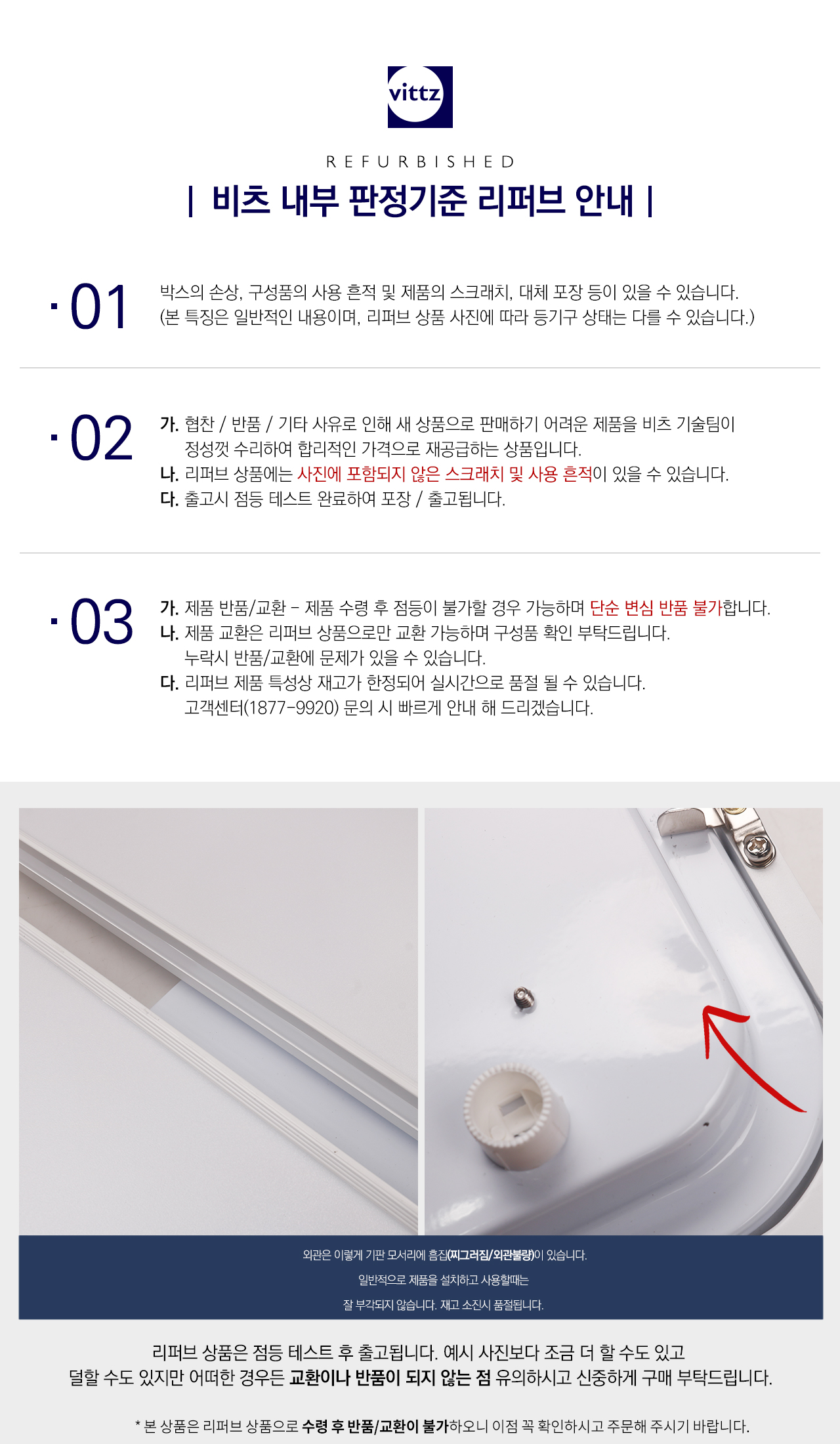 vittz

REFURBISHED

| 비츠 내부 판정기준 리퍼브 안내 |

· 01

박스의 손상, 구성품의 사용 흔적 및 제품의 스크래치, 대체 포장 등이 있을 수 있습니다.
(본 특징은 일반적인 내용이며, 리퍼브 상품 사진에 따라 등기구 상태는 다를 수 있습니다.)

· 02

가. 협찬 / 반품 / 기타 사유로 인해 새 상품으로 판매하기 어려운 제품을 비츠 기술팀이 정성껏 수리하여 합리적인 가격으로 재공급하는 상품입니다.
나. 리퍼브 상품에는 사진에 포함되지 않은 스크래치 및 사용 흔적이 있을 수 있습니다.
다. 출고시 점등 테스트 완료하여 포장 / 출고됩니다.

· 03

가. 제품 반품/교환 - 제품 수령 후 점등이 불가할 경우 가능하며 단순 변심 반품 불가합니다.
나. 제품 교환은 리퍼브 상품으로만 교환 가능하며 구성품 확인 부탁드립니다.
누락시 반품/교환에 문제가 있을 수 있습니다.
다. 리퍼브 제품 특성상 재고가 한정되어 실시간으로 품절 될 수 있습니다.
고객센터(1877-9920) 문의 시 빠르게 안내 해 드리겠습니다.

외관은 이렇게 기판 모서리에 흠집(찌그러짐/외관불량)이 있습니다.
일반적으로 제품을 설치하고 사용할때는
잘 부각되지 않습니다. 재고 소진시 품절됩니다.

리퍼브 상품은 점등 테스트 후 출고됩니다. 예시 사진보다 조금 더 할 수도 있고
덜할 수도 있지만 어떠한 경우든 교환이나 반품이 되지 않는 점 유의하시고 신중하게 구매 부탁드립니다.

* 본 상품은 리퍼브 상품으로 수령 후 반품/교환이 불가하오니 이점 꼭 확인하시고 주문해 주시기 바랍니다.