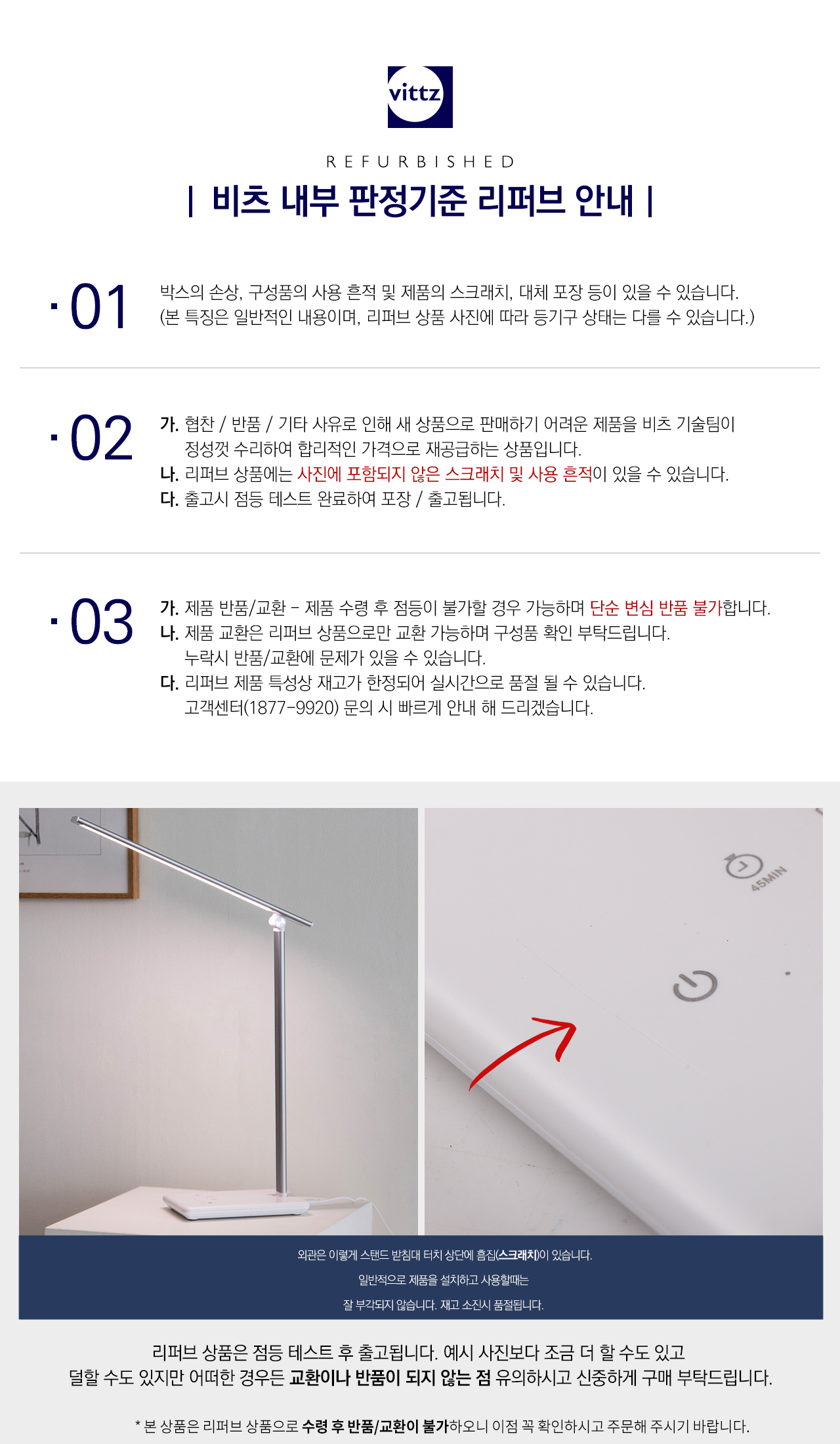 vittz

REFURBISHED

| 비츠 내부 판정기준 리퍼브 안내 |

· 01

박스의 손상, 구성품의 사용 흔적 및 제품의 스크래치, 대체 포장 등이 있을 수 있습니다.
(본 특징은 일반적인 내용이며, 리퍼브 상품 사진에 따라 등기구 상태는 다를 수 있습니다.)

· 02

가. 협찬 / 반품 / 기타 사유로 인해 새 상품으로 판매하기 어려운 제품을 비츠 기술팀이 정성껏 수리하여 합리적인 가격으로 재공급하는 상품입니다.
나. 리퍼브 상품에는 사진에 포함되지 않은 스크래치 및 사용 흔적이 있을 수 있습니다.
다. 출고시 점등 테스트 완료하여 포장 / 출고됩니다.

· 03

가. 제품 반품/교환 - 제품 수령 후 점등이 불가할 경우 가능하며 단순 변심 반품 불가합니다.
나. 제품 교환은 리퍼브 상품으로만 교환 가능하며 구성품 확인 부탁드립니다.
누락시 반품/교환에 문제가 있을 수 있습니다.
다. 리퍼브 제품 특성상 재고가 한정되어 실시간으로 품절 될 수 있습니다.
고객센터(1877-9920) 문의 시 빠르게 안내 해 드리겠습니다.

45MIN

외관은 이렇게 스탠드 받침대 터치 상단에 흠집(스크래치)이 있습니다.
일반적으로 제품을 설치하고 사용할때는
잘 부각되지 않습니다. 재고 소진시 품절됩니다.

리퍼브 상품은 점등 테스트 후 출고됩니다. 예시 사진보다 조금 더 할 수도 있고
덜할 수도 있지만 어떠한 경우든 교환이나 반품이 되지 않는 점 유의하시고 신중하게 구매 부탁드립니다.

* 본 상품은 리퍼브 상품으로 수령 후 반품/교환이 불가하오니 이점 꼭 확인하시고 주문해 주시기 바랍니다.