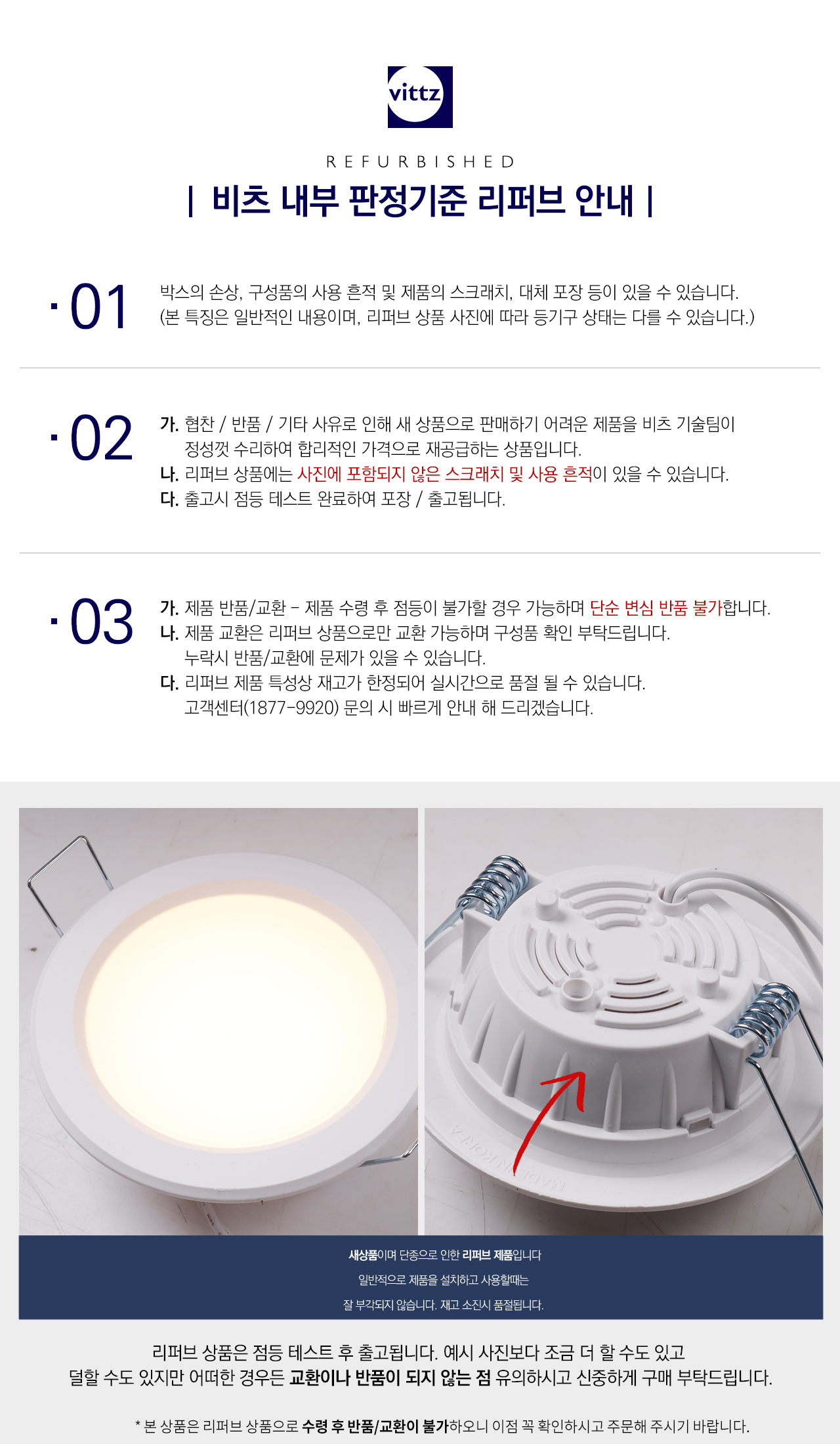 vittz

REFURBISHED

| 비츠 내부 판정기준 리퍼브 안내 |

· 01

박스의 손상, 구성품의 사용 흔적 및 제품의 스크래치, 대체 포장 등이 있을 수 있습니다.
(본 특징은 일반적인 내용이며, 리퍼브 상품 사진에 따라 등기구 상태는 다를 수 있습니다.)

· 02

가. 협찬 / 반품 / 기타 사유로 인해 새 상품으로 판매하기 어려운 제품을 비츠 기술팀이 정성껏 수리하여 합리적인 가격으로 재공급하는 상품입니다.
나. 리퍼브 상품에는 사진에 포함되지 않은 스크래치 및 사용 흔적이 있을 수 있습니다.
다. 출고시 점등 테스트 완료하여 포장 / 출고됩니다.

· 03

가. 제품 반품/교환 - 제품 수령 후 점등이 불가할 경우 가능하며 단순 변심 반품 불가합니다.
나. 제품 교환은 리퍼브 상품으로만 교환 가능하며 구성품 확인 부탁드립니다.
누락시 반품/교환에 문제가 있을 수 있습니다.
다. 리퍼브 제품 특성상 재고가 한정되어 실시간으로 품절 될 수 있습니다.
고객센터(1877-9920) 문의 시 빠르게 안내 해 드리겠습니다.

MADE IN KOREA

새상품이며 단종으로 인한 리퍼브 제품입니다
일반적으로 제품을 설치하고 사용할때는
잘 부각되지 않습니다. 재고 소진시 품절됩니다.

리퍼브 상품은 점등 테스트 후 출고됩니다. 예시 사진보다 조금 더 할 수도 있고
덜할 수도 있지만 어떠한 경우든 교환이나 반품이 되지 않는 점 유의하시고 신중하게 구매 부탁드립니다.

* 본 상품은 리퍼브 상품으로 수령 후 반품/교환이 불가하오니 이점 꼭 확인하시고 주문해 주시기 바랍니다.