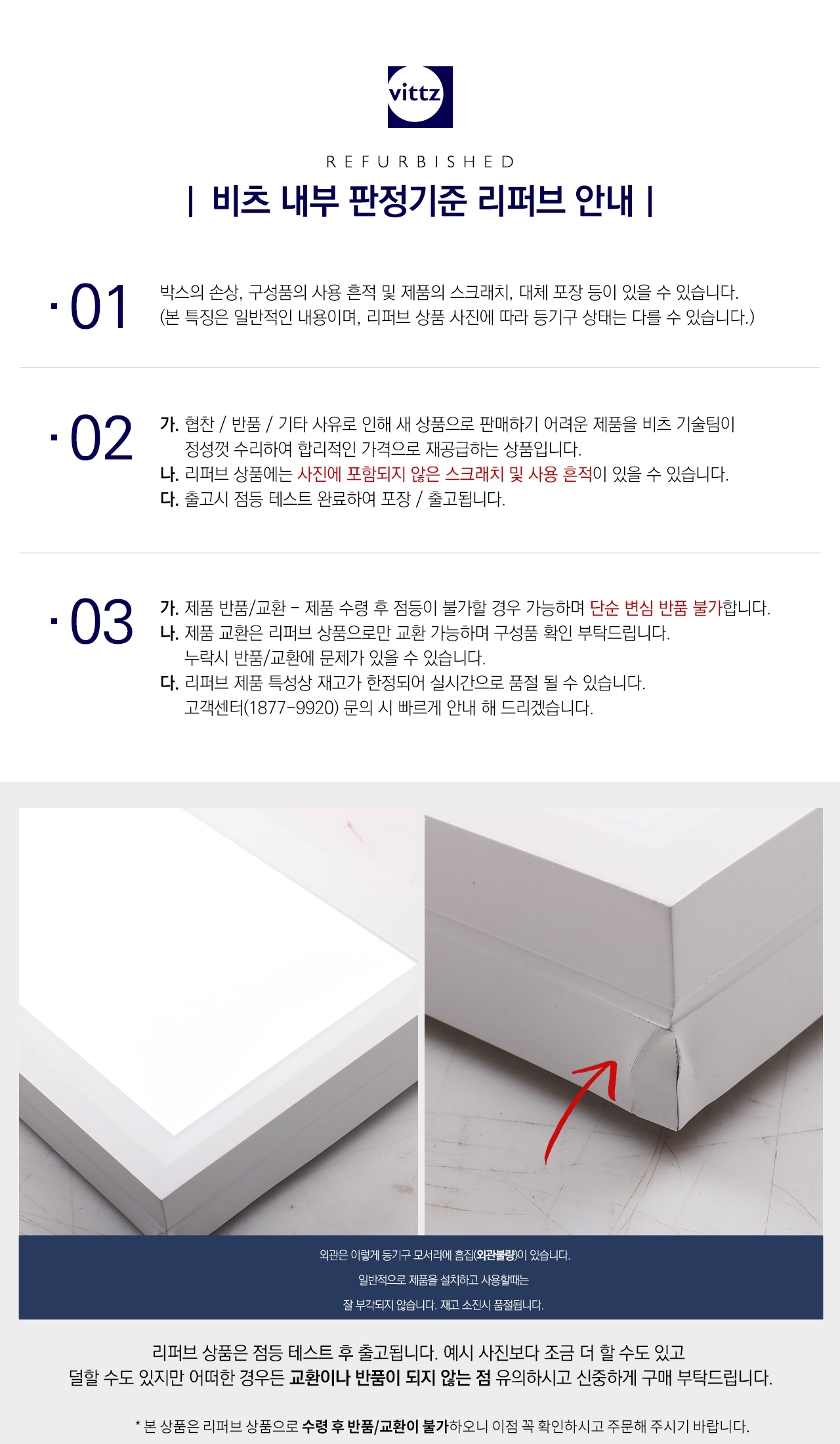 vittz

REFURBISHED

| 비츠 내부 판정기준 리퍼브 안내 |

· 01

박스의 손상, 구성품의 사용 흔적 및 제품의 스크래치, 대체 포장 등이 있을 수 있습니다.
(본 특징은 일반적인 내용이며, 리퍼브 상품 사진에 따라 등기구 상태는 다를 수 있습니다.)

· 02

가. 협찬 / 반품 / 기타 사유로 인해 새 상품으로 판매하기 어려운 제품을 비츠 기술팀이 정성껏 수리하여 합리적인 가격으로 재공급하는 상품입니다.
나. 리퍼브 상품에는 사진에 포함되지 않은 스크래치 및 사용 흔적이 있을 수 있습니다.
다. 출고시 점등 테스트 완료하여 포장 / 출고됩니다.

· 03

가. 제품 반품/교환 - 제품 수령 후 점등이 불가할 경우 가능하며 단순 변심 반품 불가합니다.
나. 제품 교환은 리퍼브 상품으로만 교환 가능하며 구성품 확인 부탁드립니다.
누락시 반품/교환에 문제가 있을 수 있습니다.
다. 리퍼브 제품 특성상 재고가 한정되어 실시간으로 품절 될 수 있습니다.
고객센터(1877-9920) 문의 시 빠르게 안내 해 드리겠습니다.

외관은 이렇게 등기구 모서리에 흠집(외관불량)이 있습니다.
일반적으로 제품을 설치하고 사용할때는
잘 부각되지 않습니다. 재고 소진시 품절됩니다.

리퍼브 상품은 점등 테스트 후 출고됩니다. 예시 사진보다 조금 더 할 수도 있고
덜할 수도 있지만 어떠한 경우든 교환이나 반품이 되지 않는 점 유의하시고 신중하게 구매 부탁드립니다.

* 본 상품은 리퍼브 상품으로 수령 후 반품/교환이 불가하오니 이점 꼭 확인하시고 주문해 주시기 바랍니다.