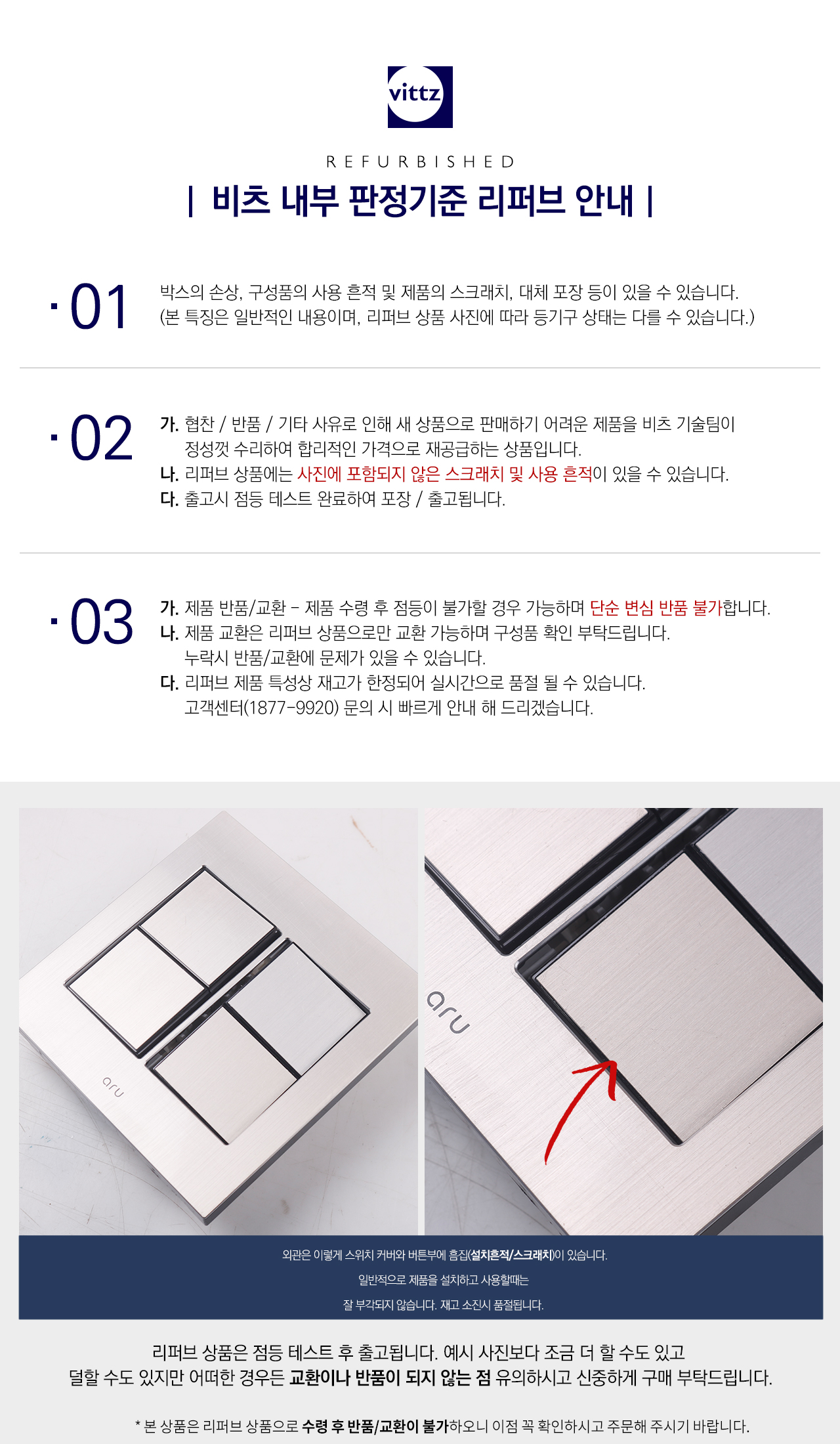 vittz

REFURBISHED

| 비츠 내부 판정기준 리퍼브 안내 |

· 01 박스의 손상, 구성품의 사용 흔적 및 제품의 스크래치, 대체 포장 등이 있을 수 있습니다. (본 특징은 일반적인 내용이며, 리퍼브 상품 사진에 따라 등기구 상태는 다를 수 있습니다.)

· 02 가. 협찬 / 반품 / 기타 사유로 인해 새 상품으로 판매하기 어려운 제품을 비츠 기술팀이 정성껏 수리하여 합리적인 가격으로 재공급하는 상품입니다.
나. 리퍼브 상품에는 사진에 포함되지 않은 스크래치 및 사용 흔적이 있을 수 있습니다.
다. 출고시 점등 테스트 완료하여 포장 / 출고됩니다.

· 03 가. 제품 반품/교환 - 제품 수령 후 점등이 불가할 경우 가능하며 단순 변심 반품 불가합니다.
나. 제품 교환은 리퍼브 상품으로만 교환 가능하며 구성품 확인 부탁드립니다. 누락시 반품/교환에 문제가 있을 수 있습니다.
다. 리퍼브 제품 특성상 재고가 한정되어 실시간으로 품절 될 수 있습니다. 고객센터(1877-9920) 문의 시 빠르게 안내 해 드리겠습니다.

aru

aru

외관은 이렇게 스위치 커버와 버튼부에 흠집(설치흔적/스크래치)이 있습니다.
일반적으로 제품을 설치하고 사용할때는
잘 부각되지 않습니다. 재고 소진시 품절됩니다.

리퍼브 상품은 점등 테스트 후 출고됩니다. 예시 사진보다 조금 더 할 수도 있고
덜할 수도 있지만 어떠한 경우든 교환이나 반품이 되지 않는 점 유의하시고 신중하게 구매 부탁드립니다.

* 본 상품은 리퍼브 상품으로 수령 후 반품/교환이 불가하오니 이점 꼭 확인하시고 주문해 주시기 바랍니다.