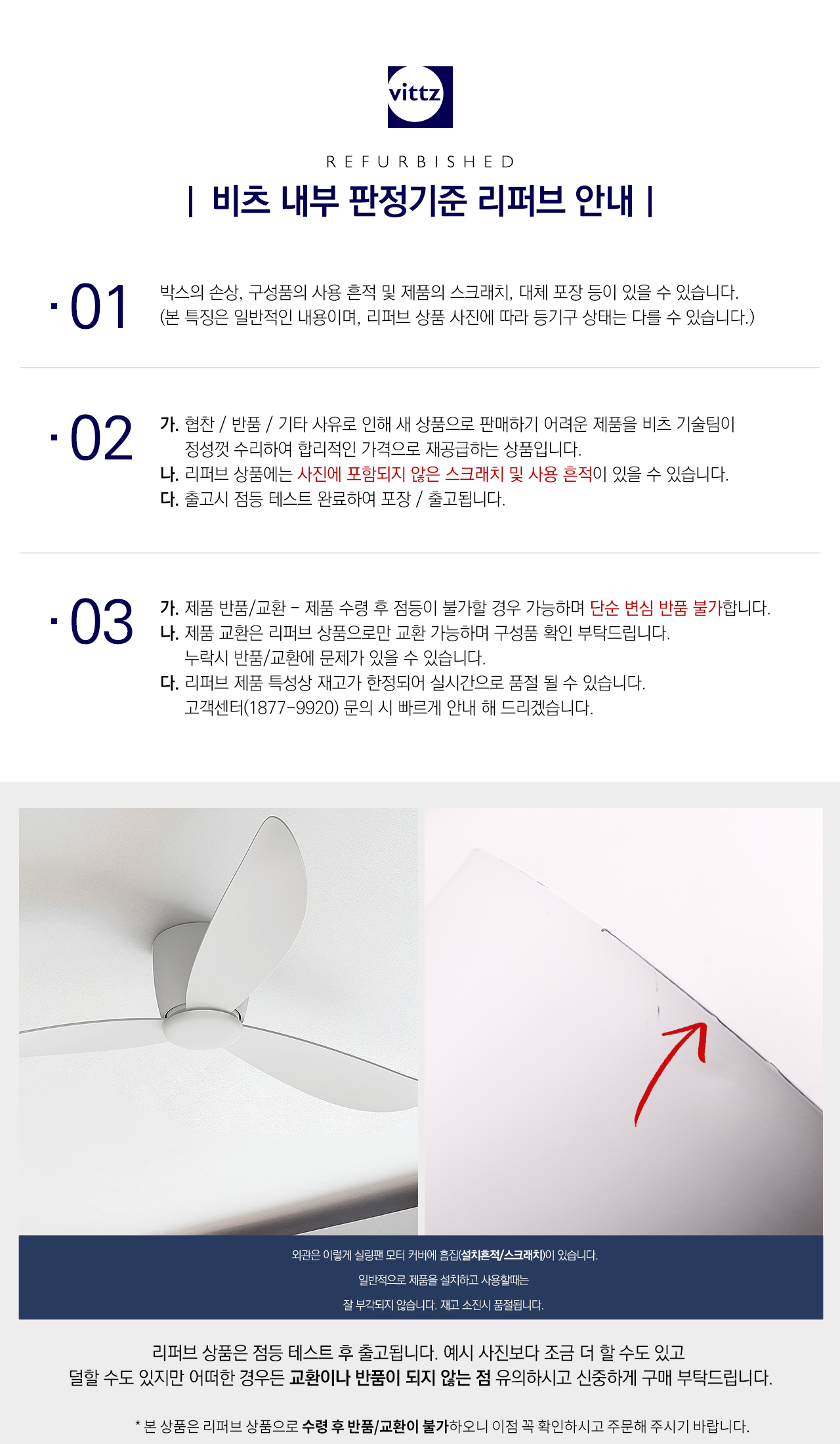 vittz

REFURBISHED

| 비츠 내부 판정기준 리퍼브 안내 |

· 01

박스의 손상, 구성품의 사용 흔적 및 제품의 스크래치, 대체 포장 등이 있을 수 있습니다.
(본 특징은 일반적인 내용이며, 리퍼브 상품 사진에 따라 등기구 상태는 다를 수 있습니다.)

· 02

가. 협찬 / 반품 / 기타 사유로 인해 새 상품으로 판매하기 어려운 제품을 비츠 기술팀이 정성껏 수리하여 합리적인 가격으로 재공급하는 상품입니다.
나. 리퍼브 상품에는 사진에 포함되지 않은 스크래치 및 사용 흔적이 있을 수 있습니다.
다. 출고시 점등 테스트 완료하여 포장 / 출고됩니다.

· 03

가. 제품 반품/교환 - 제품 수령 후 점등이 불가할 경우 가능하며 단순 변심 반품 불가합니다.
나. 제품 교환은 리퍼브 상품으로만 교환 가능하며 구성품 확인 부탁드립니다.
누락시 반품/교환에 문제가 있을 수 있습니다.
다. 리퍼브 제품 특성상 재고가 한정되어 실시간으로 품절 될 수 있습니다.
고객센터(1877-9920) 문의 시 빠르게 안내 해 드리겠습니다.

외관은 이렇게 실링팬 모터 커버에 흠집(설치흔적/스크래치)이 있습니다.
일반적으로 제품을 설치하고 사용할때는
잘 부각되지 않습니다. 재고 소진시 품절됩니다.

리퍼브 상품은 점등 테스트 후 출고됩니다. 예시 사진보다 조금 더 할 수도 있고
덜할 수도 있지만 어떠한 경우든 교환이나 반품이 되지 않는 점 유의하시고 신중하게 구매 부탁드립니다.

* 본 상품은 리퍼브 상품으로 수령 후 반품/교환이 불가하오니 이점 꼭 확인하시고 주문해 주시기 바랍니다.