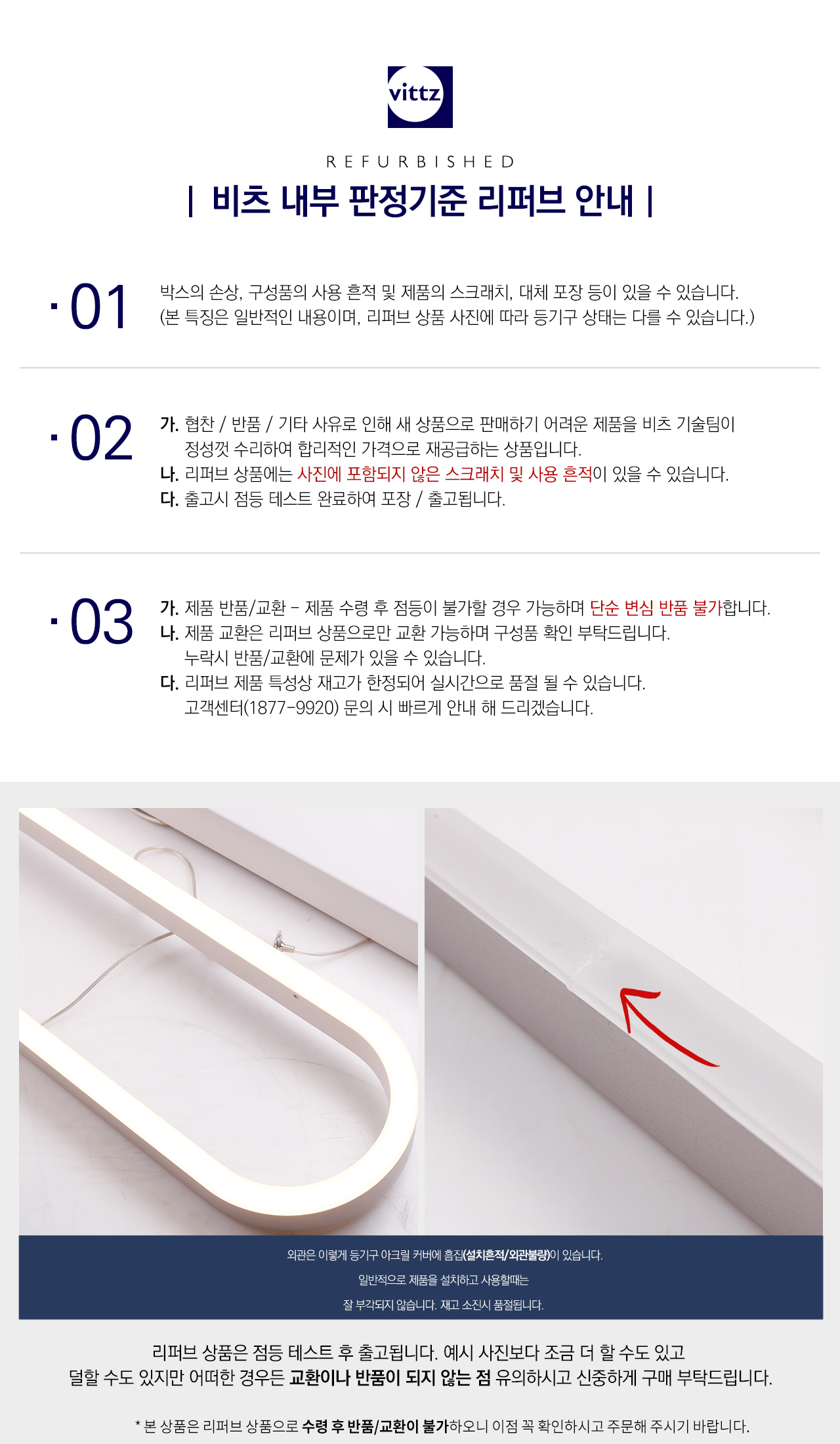 vittz

REFURBISHED

| 비츠 내부 판정기준 리퍼브 안내 |

· 01

박스의 손상, 구성품의 사용 흔적 및 제품의 스크래치, 대체 포장 등이 있을 수 있습니다.
(본 특징은 일반적인 내용이며, 리퍼브 상품 사진에 따라 등기구 상태는 다를 수 있습니다.)

· 02

가. 협찬 / 반품 / 기타 사유로 인해 새 상품으로 판매하기 어려운 제품을 비츠 기술팀이 정성껏 수리하여 합리적인 가격으로 재공급하는 상품입니다.
나. 리퍼브 상품에는 사진에 포함되지 않은 스크래치 및 사용 흔적이 있을 수 있습니다.
다. 출고시 점등 테스트 완료하여 포장 / 출고됩니다.

· 03

가. 제품 반품/교환 - 제품 수령 후 점등이 불가할 경우 가능하며 단순 변심 반품 불가합니다.
나. 제품 교환은 리퍼브 상품으로만 교환 가능하며 구성품 확인 부탁드립니다.
누락시 반품/교환에 문제가 있을 수 있습니다.
다. 리퍼브 제품 특성상 재고가 한정되어 실시간으로 품절 될 수 있습니다.
고객센터(1877-9920) 문의 시 빠르게 안내 해 드리겠습니다.

외관은 이렇게 등기구 아크릴 커버에 흠집(설치흔적/외관불량)이 있습니다.
일반적으로 제품을 설치하고 사용할때는
잘 부각되지 않습니다. 재고 소진시 품절됩니다.

리퍼브 상품은 점등 테스트 후 출고됩니다. 예시 사진보다 조금 더 할 수도 있고
덜할 수도 있지만 어떠한 경우든 교환이나 반품이 되지 않는 점 유의하시고 신중하게 구매 부탁드립니다.

* 본 상품은 리퍼브 상품으로 수령 후 반품/교환이 불가하오니 이점 꼭 확인하시고 주문해 주시기 바랍니다.