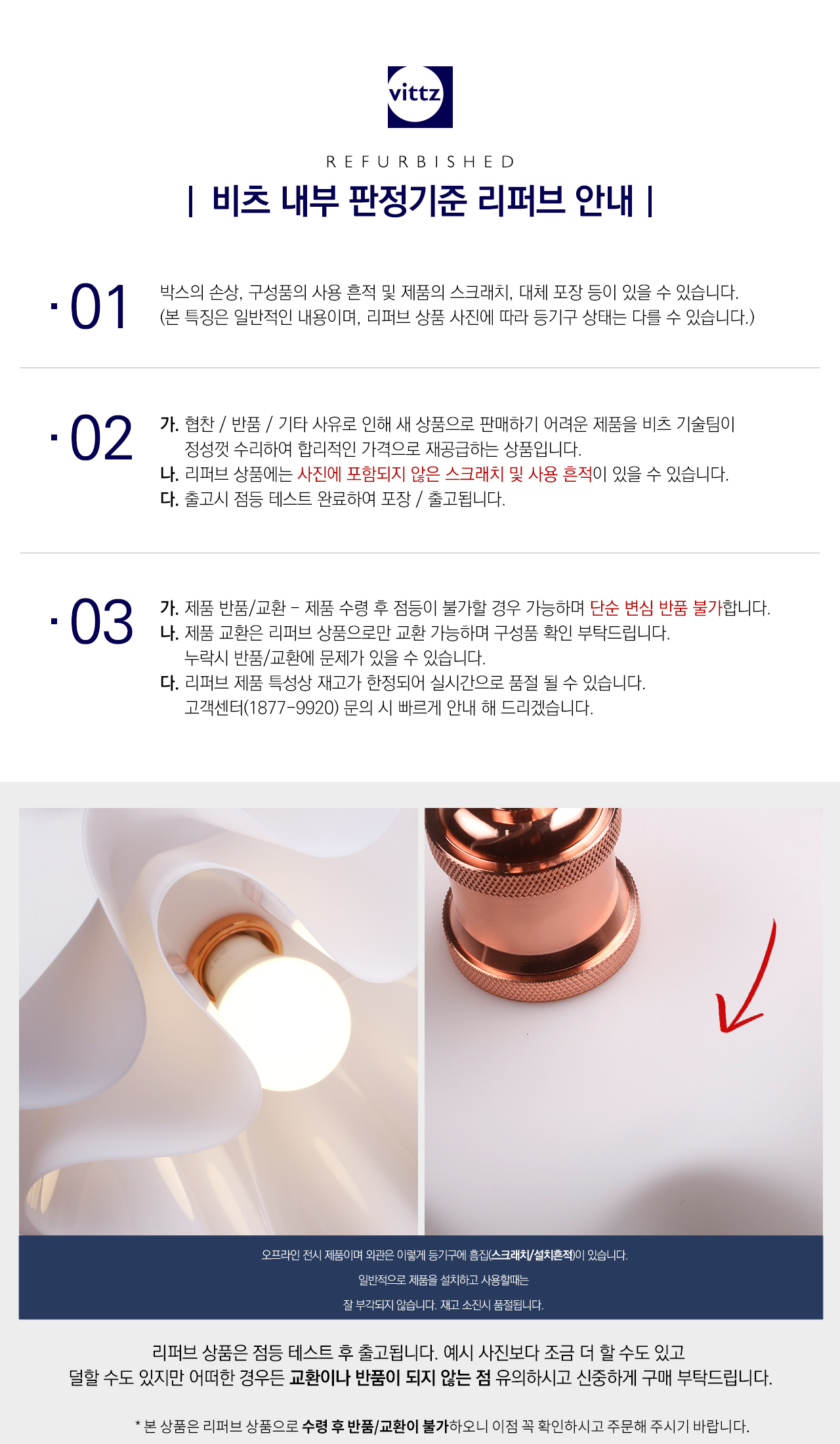 vittz

REFURBISHED

| 비츠 내부 판정기준 리퍼브 안내 |

· 01

박스의 손상, 구성품의 사용 흔적 및 제품의 스크래치, 대체 포장 등이 있을 수 있습니다.
(본 특징은 일반적인 내용이며, 리퍼브 상품 사진에 따라 등기구 상태는 다를 수 있습니다.)

· 02

가. 협찬 / 반품 / 기타 사유로 인해 새 상품으로 판매하기 어려운 제품을 비츠 기술팀이 정성껏 수리하여 합리적인 가격으로 재공급하는 상품입니다.
나. 리퍼브 상품에는 사진에 포함되지 않은 스크래치 및 사용 흔적이 있을 수 있습니다.
다. 출고시 점등 테스트 완료하여 포장 / 출고됩니다.

· 03

가. 제품 반품/교환 - 제품 수령 후 점등이 불가할 경우 가능하며 단순 변심 반품 불가합니다.
나. 제품 교환은 리퍼브 상품으로만 교환 가능하며 구성품 확인 부탁드립니다.
누락시 반품/교환에 문제가 있을 수 있습니다.
다. 리퍼브 제품 특성상 재고가 한정되어 실시간으로 품절 될 수 있습니다.
고객센터(1877-9920) 문의 시 빠르게 안내 해 드리겠습니다.

오프라인 전시 제품이며 외관은 이렇게 등기구에 흠집(스크래치/설치흔적)이 있습니다.
일반적으로 제품을 설치하고 사용할때는
잘 부각되지 않습니다. 재고 소진시 품절됩니다.

리퍼브 상품은 점등 테스트 후 출고됩니다. 예시 사진보다 조금 더 할 수도 있고
덜할 수도 있지만 어떠한 경우든 교환이나 반품이 되지 않는 점 유의하시고 신중하게 구매 부탁드립니다.

* 본 상품은 리퍼브 상품으로 수령 후 반품/교환이 불가하오니 이점 꼭 확인하시고 주문해 주시기 바랍니다.