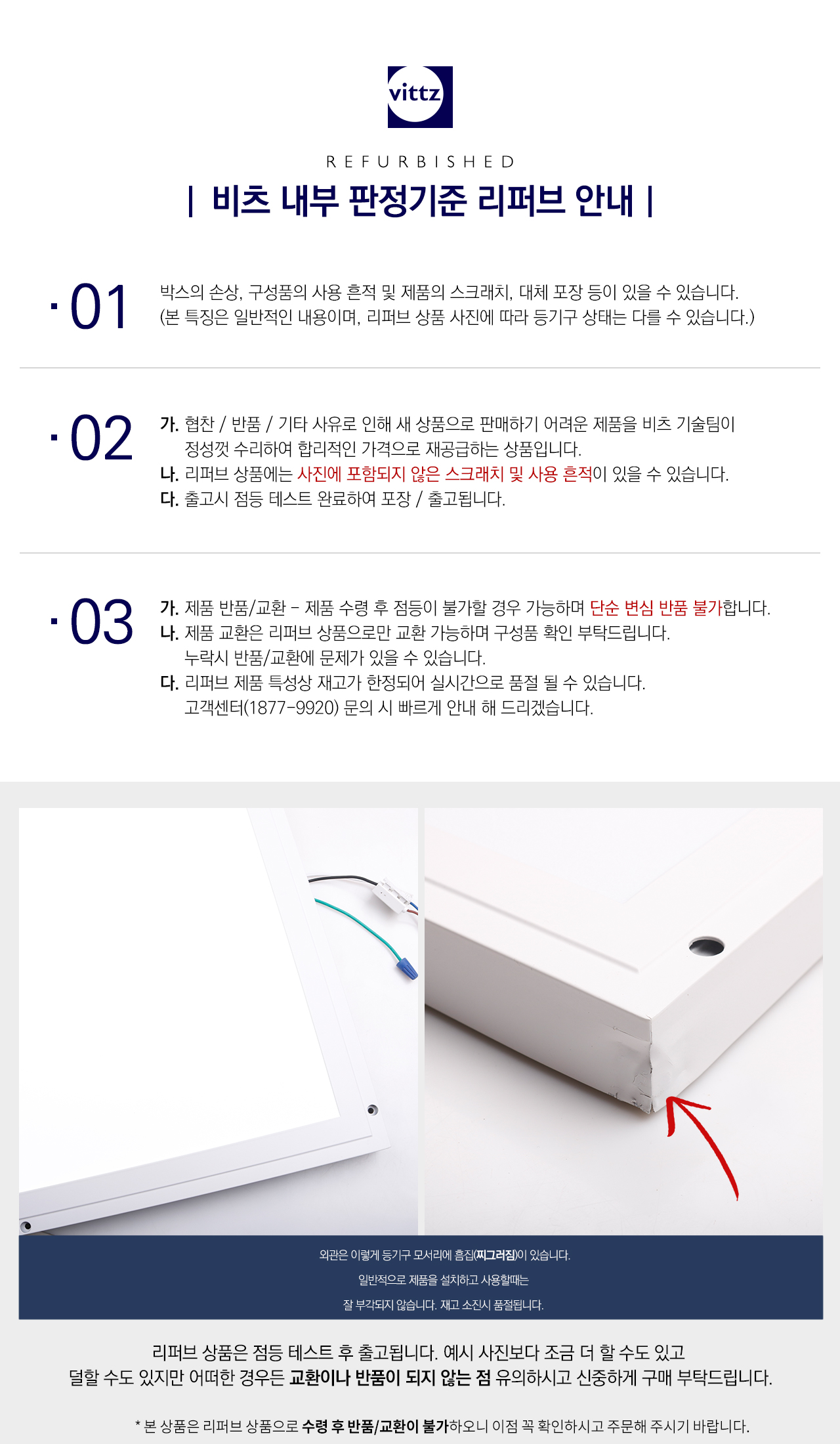 vittz

REFURBISHED

| 비츠 내부 판정기준 리퍼브 안내 |

· 01

박스의 손상, 구성품의 사용 흔적 및 제품의 스크래치, 대체 포장 등이 있을 수 있습니다.
(본 특징은 일반적인 내용이며, 리퍼브 상품 사진에 따라 등기구 상태는 다를 수 있습니다.)

· 02

가. 협찬 / 반품 / 기타 사유로 인해 새 상품으로 판매하기 어려운 제품을 비츠 기술팀이 정성껏 수리하여 합리적인 가격으로 재공급하는 상품입니다.
나. 리퍼브 상품에는 사진에 포함되지 않은 스크래치 및 사용 흔적이 있을 수 있습니다.
다. 출고시 점등 테스트 완료하여 포장 / 출고됩니다.

· 03

가. 제품 반품/교환 - 제품 수령 후 점등이 불가할 경우 가능하며 단순 변심 반품 불가합니다.
나. 제품 교환은 리퍼브 상품으로만 교환 가능하며 구성품 확인 부탁드립니다.
누락시 반품/교환에 문제가 있을 수 있습니다.
다. 리퍼브 제품 특성상 재고가 한정되어 실시간으로 품절 될 수 있습니다.
고객센터(1877-9920) 문의 시 빠르게 안내 해 드리겠습니다.

외관은 이렇게 등기구 모서리에 흠집(찌그러짐)이 있습니다.
일반적으로 제품을 설치하고 사용할때는
잘 부각되지 않습니다. 재고 소진시 품절됩니다.

리퍼브 상품은 점등 테스트 후 출고됩니다. 예시 사진보다 조금 더 할 수도 있고
덜할 수도 있지만 어떠한 경우든 교환이나 반품이 되지 않는 점 유의하시고 신중하게 구매 부탁드립니다.

* 본 상품은 리퍼브 상품으로 수령 후 반품/교환이 불가하오니 이점 꼭 확인하시고 주문해 주시기 바랍니다.