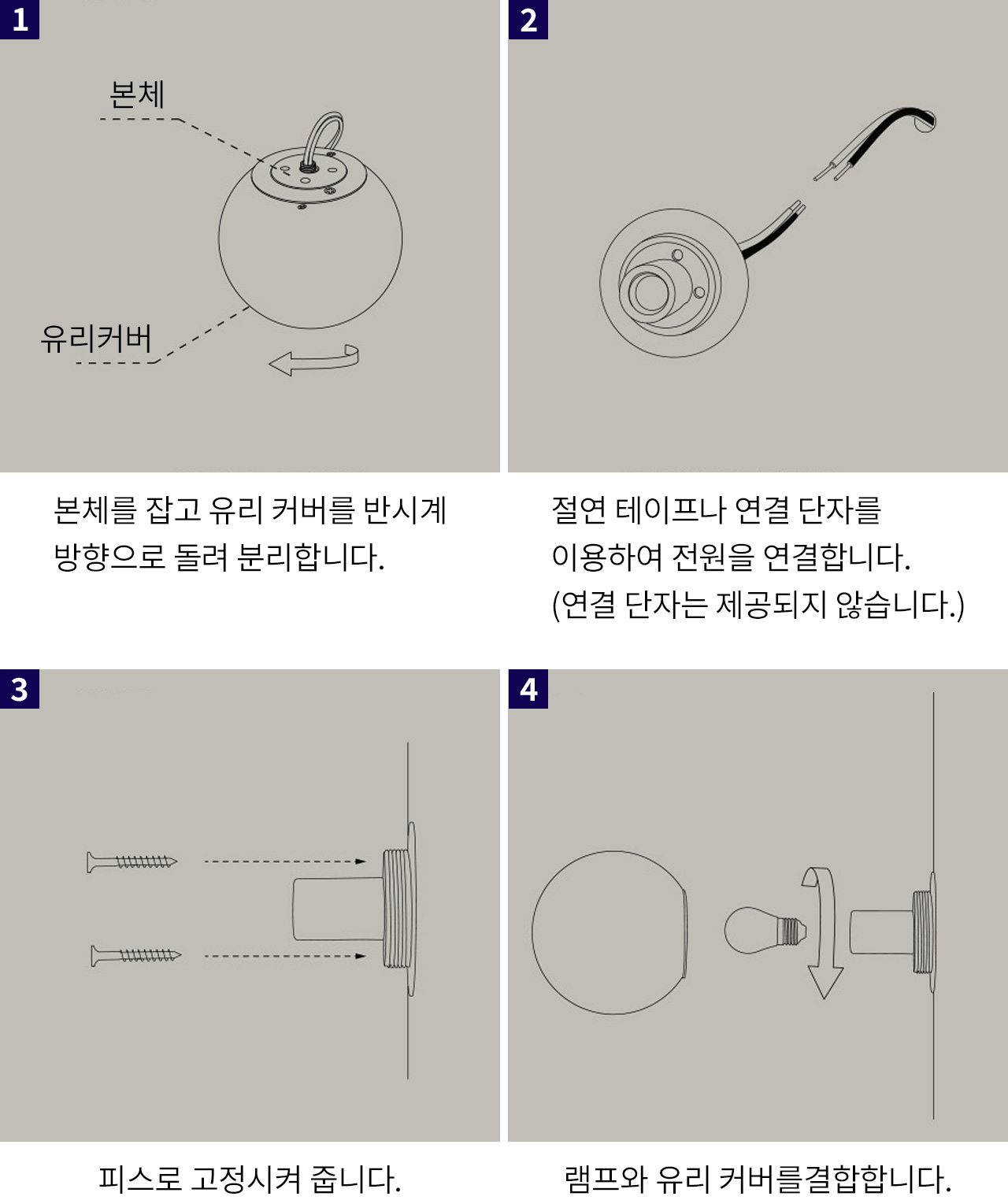 1

본체

유리커버

본체를 잡고 유리 커버를 반시계 방향으로 돌려 분리합니다.

2

절연 테이프나 연결 단자를 이용하여 전원을 연결합니다. (연결 단자는 제공되지 않습니다.)

3

피스로 고정시켜 줍니다.

4

램프와 유리 커버를결합합니다.