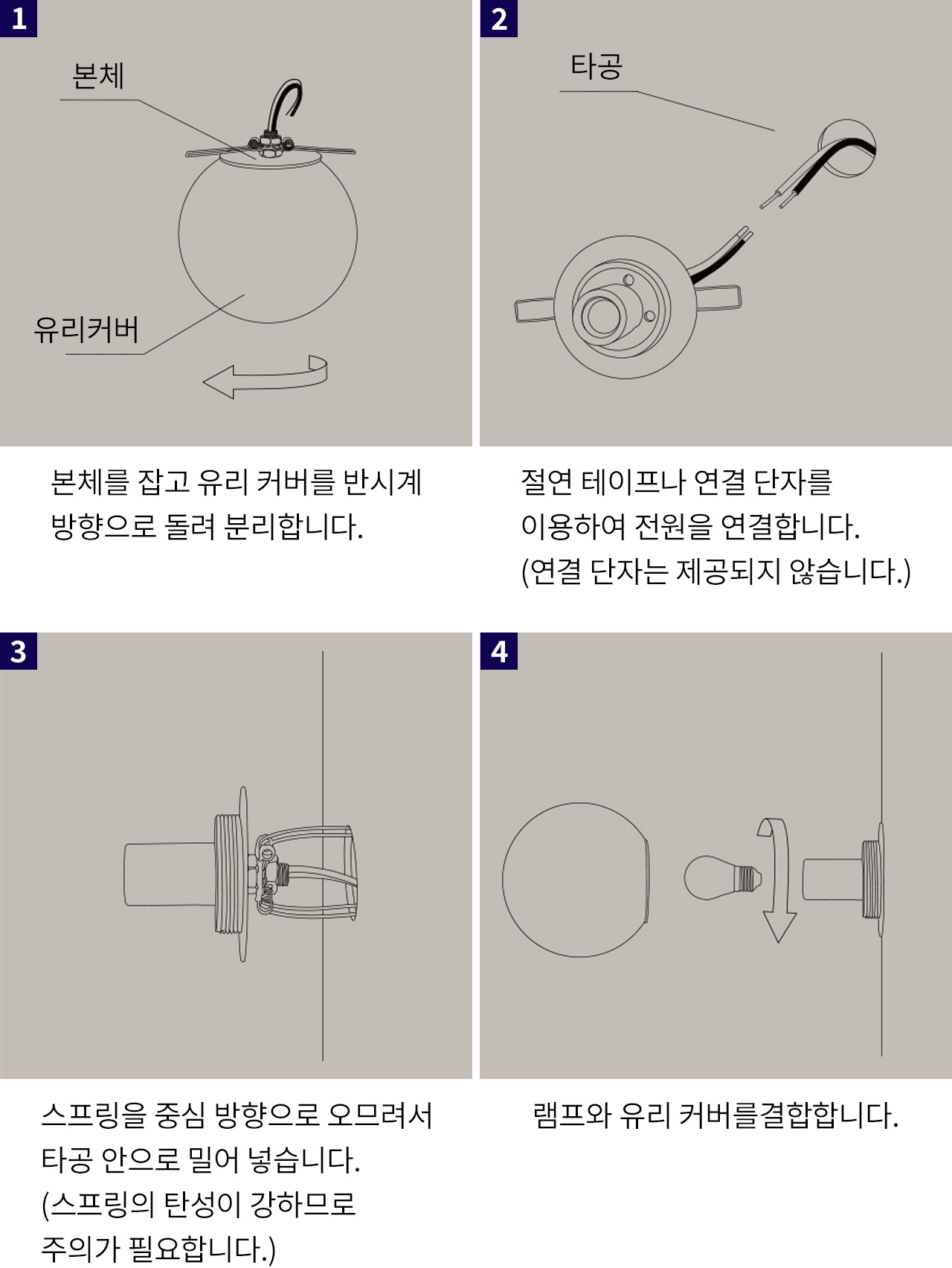 1

본체

유리커버

본체를 잡고 유리 커버를 반시계 방향으로 돌려 분리합니다.

2

타공

절연 테이프나 연결 단자를 이용하여 전원을 연결합니다. (연결 단자는 제공되지 않습니다.)

3

스프링을 중심 방향으로 오므려서 타공 안으로 밀어 넣습니다. (스프링의 탄성이 강하므로 주의가 필요합니다.)

4

램프와 유리 커버를결합합니다.