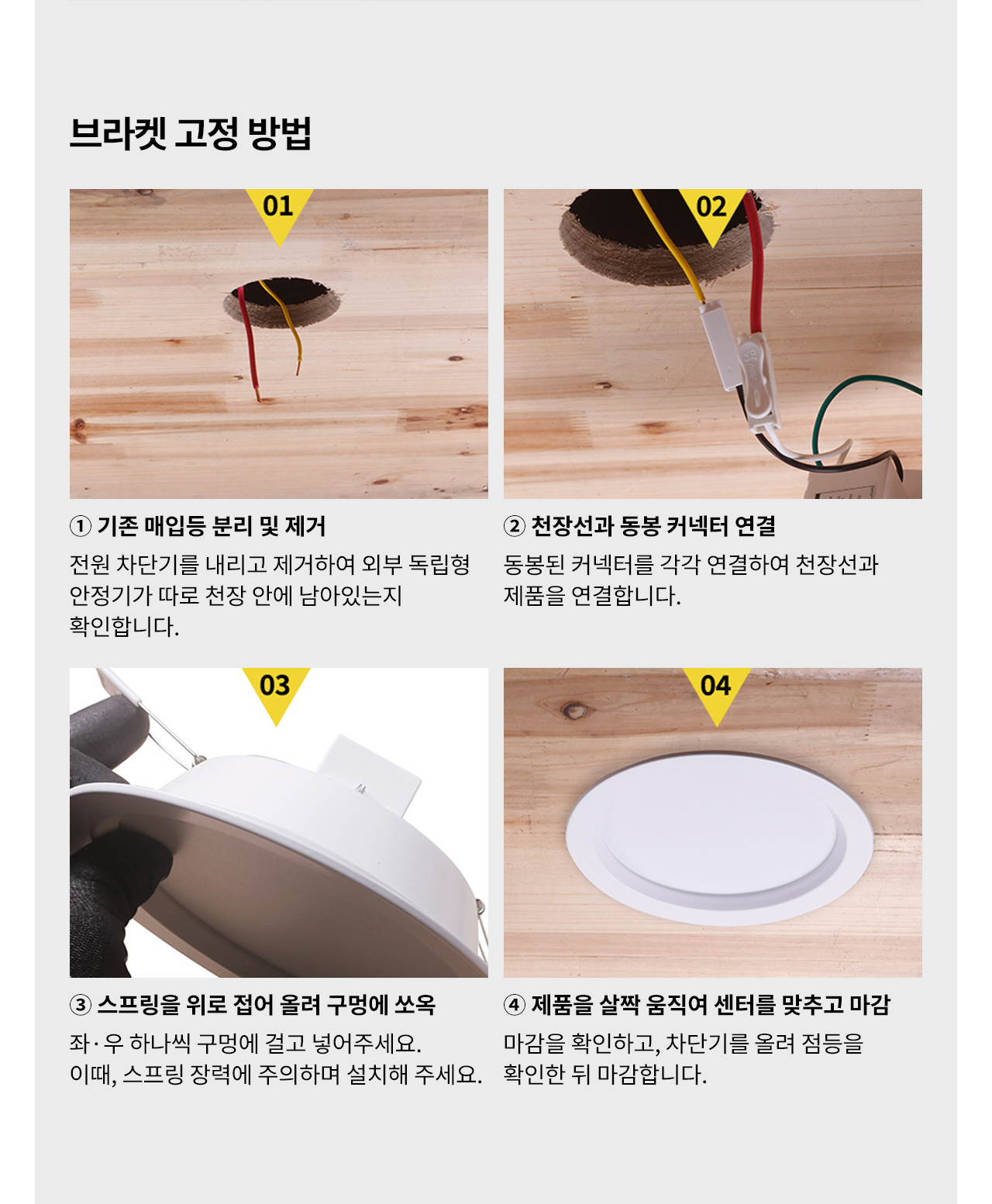 브라켓 고정 방법

01

① 기존 매입등 분리 및 제거

전원 차단기를 내리고 제거하여 외부 독립형 안정기가 따로 천장 안에 남아있는지 확인합니다.

02

② 천장선과 동봉 커넥터 연결

동봉된 커넥터를 각각 연결하여 천장선과 제품을 연결합니다.

03

③ 스프링을 위로 접어 올려 구멍에 쏘옥

좌·우 하나씩 구멍에 걸고 넣어주세요. 이때, 스프링 장력에 주의하며 설치해 주세요.

04

④ 제품을 살짝 움직여 센터를 맞추고 마감

마감을 확인하고, 차단기를 올려 점등을 확인한 뒤 마감합니다.