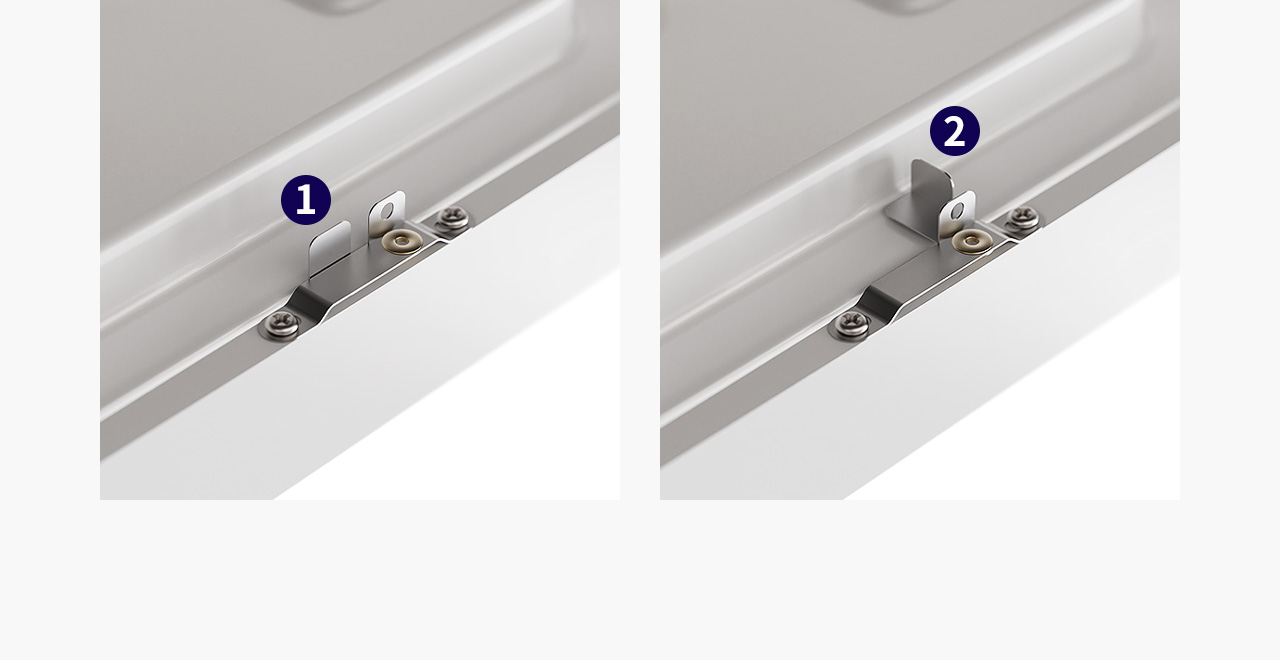 1

2