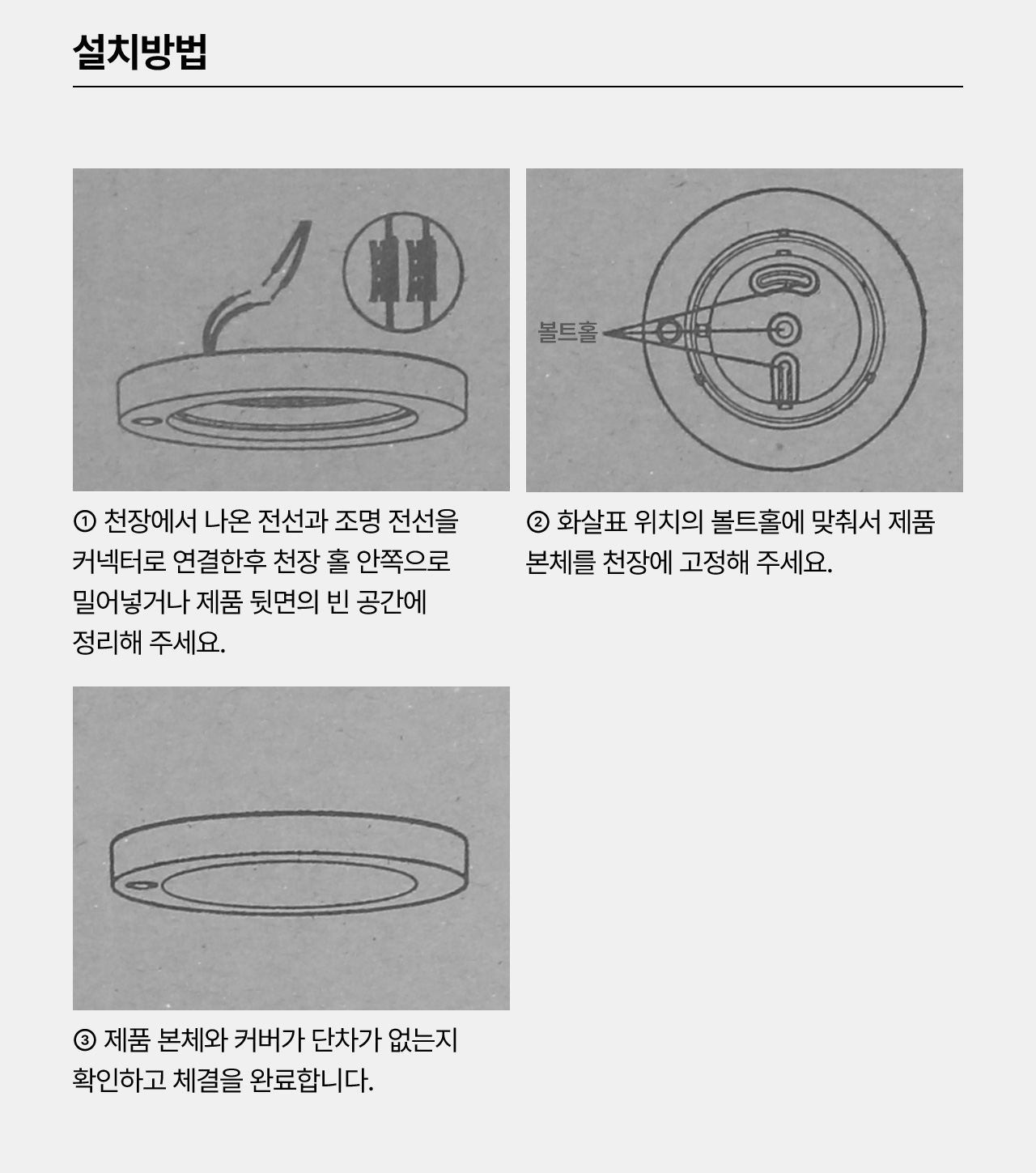 설치방법

① 천장에서 나온 전선과 조명 전선을 커넥터로 연결한후 천장 홀 안쪽으로 밀어넣거나 제품 뒷면의 빈 공간에 정리해 주세요.

볼트홀

② 화살표 위치의 볼트홀에 맞춰서 제품 본체를 천장에 고정해 주세요.

③ 제품 본체와 커버가 단차가 없는지 확인하고 체결을 완료합니다.