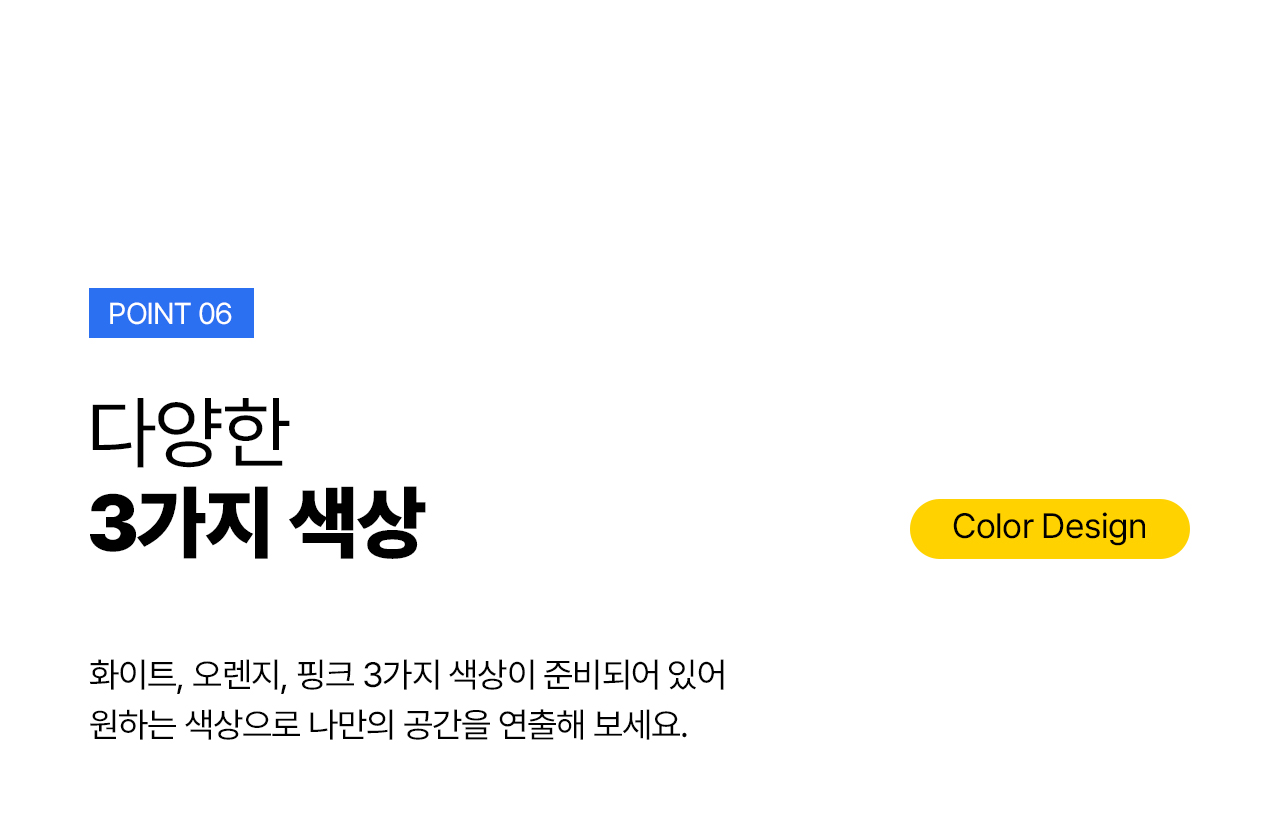 POINT 06

다양한
3가지 색상

Color Design

화이트, 오렌지, 핑크 3가지 색상이 준비되어 있어 원하는 색상으로 나만의 공간을 연출해 보세요.