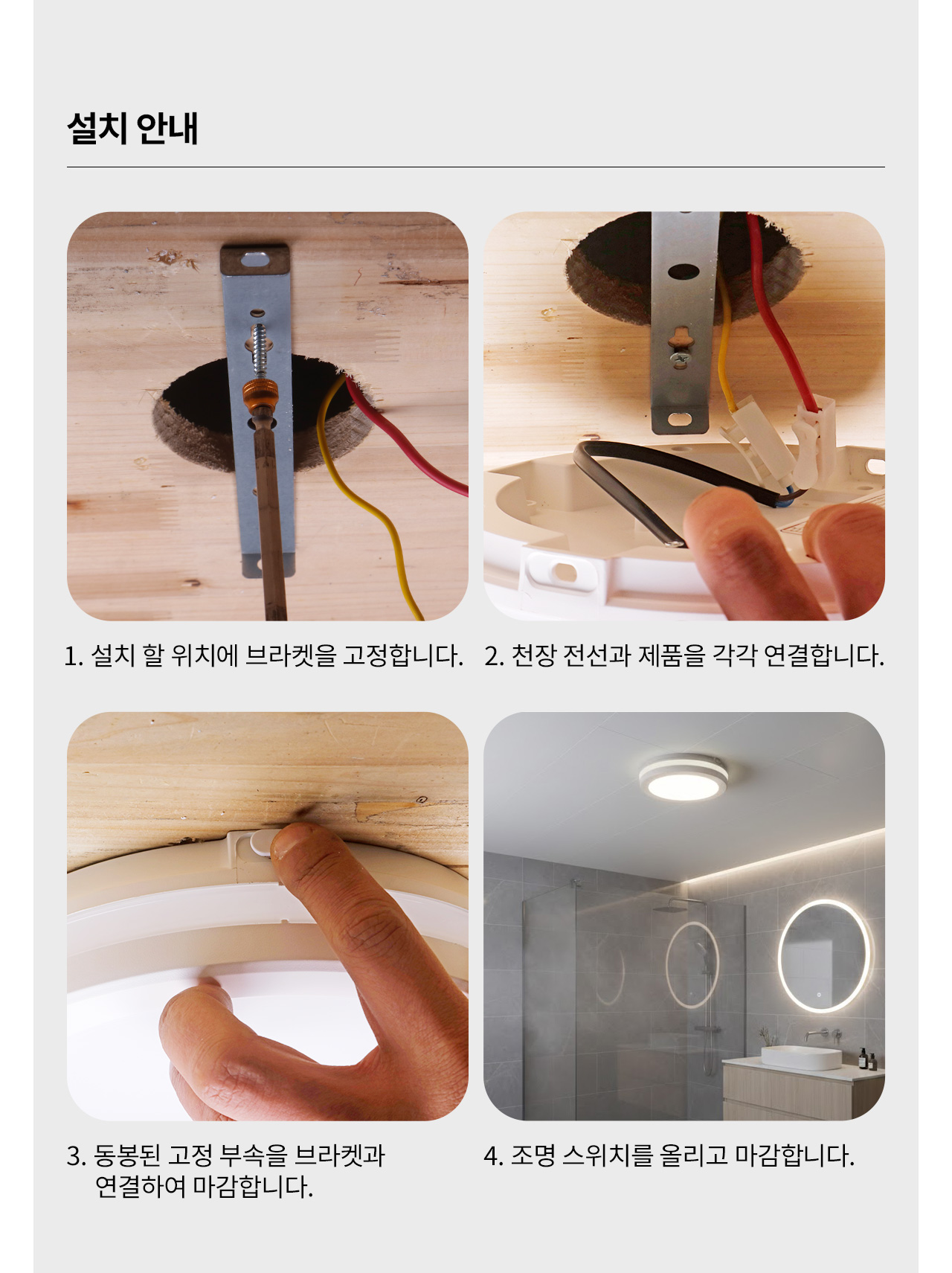 설치 안내

1. 설치 할 위치에 브라켓을 고정합니다.

2. 천장 전선과 제품을 각각 연결합니다.

3. 동봉된 고정 부속을 브라켓과 연결하여 마감합니다.

4. 조명 스위치를 올리고 마감합니다.