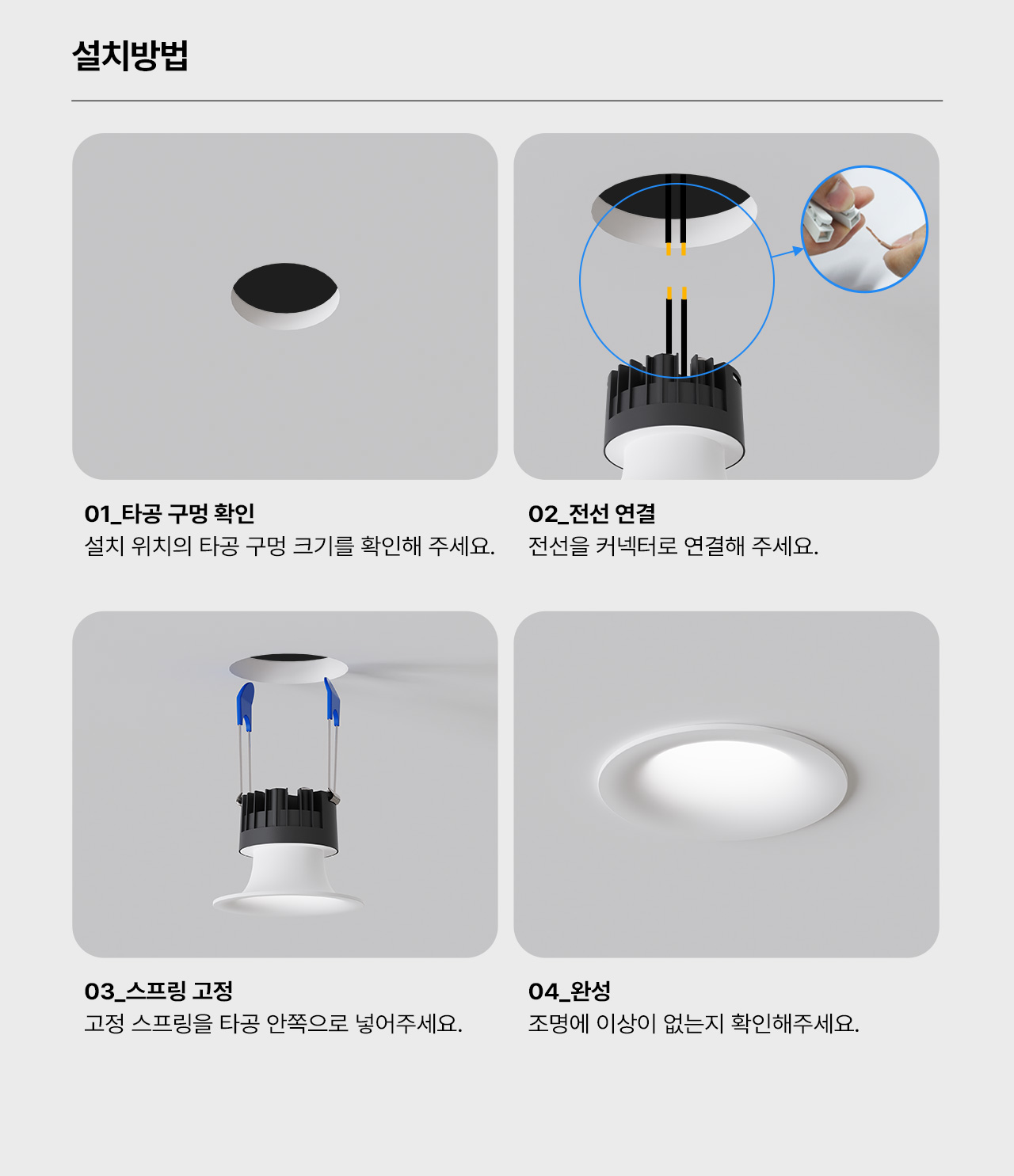 설치방법

01_타공 구멍 확인
설치 위치의 타공 구멍 크기를 확인해 주세요.

02_전선 연결
전선을 커넥터로 연결해 주세요.

03_스프링 고정
고정 스프링을 타공 안쪽으로 넣어주세요.

04_완성
조명에 이상이 없는지 확인해주세요.