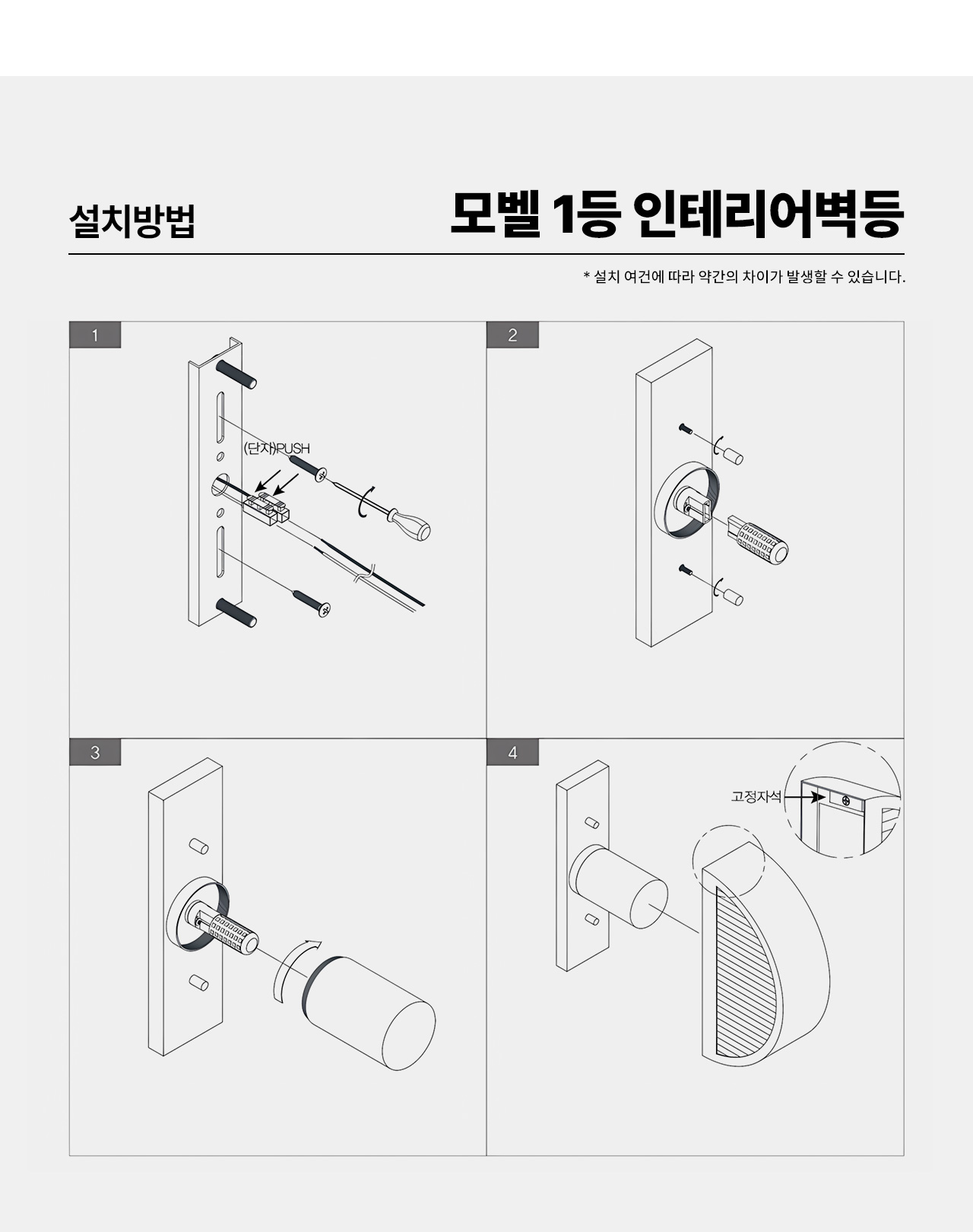 설치방법

모벨 1등 인테리어벽등

* 설치 여건에 따라 약간의 차이가 발생할 수 있습니다.

1

(단자)PUSH

2

3

4

고정자석