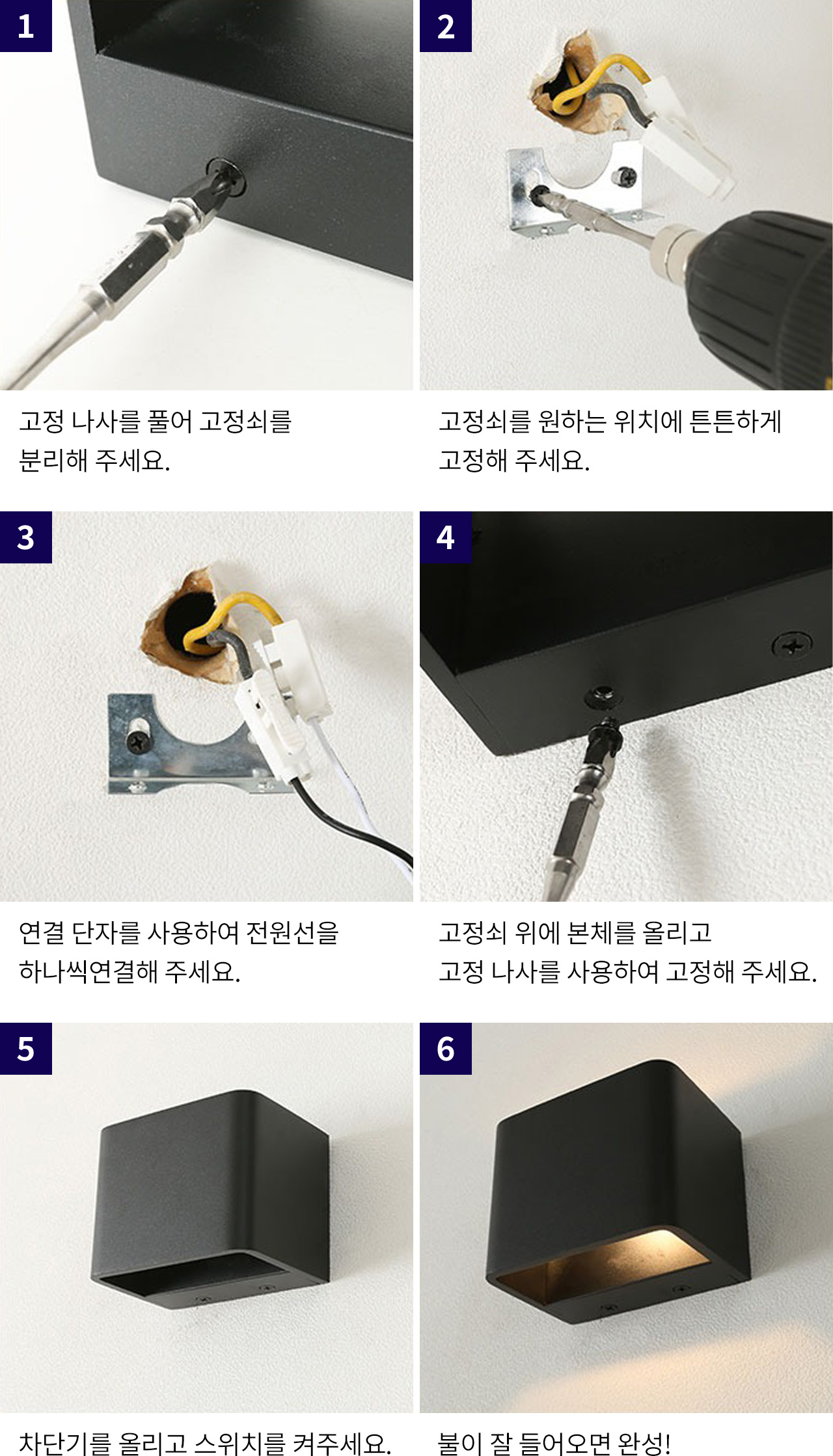 1

고정 나사를 풀어 고정쇠를
분리해 주세요.

2

고정쇠를 원하는 위치에 튼튼하게
고정해 주세요.

3

연결 단자를 사용하여 전원선을
하나씩연결해 주세요.

4

고정쇠 위에 본체를 올리고
고정 나사를 사용하여 고정해 주세요.

5

차단기를 올리고 스위치를 켜주세요.

6

불이 잘 들어오면 완성!