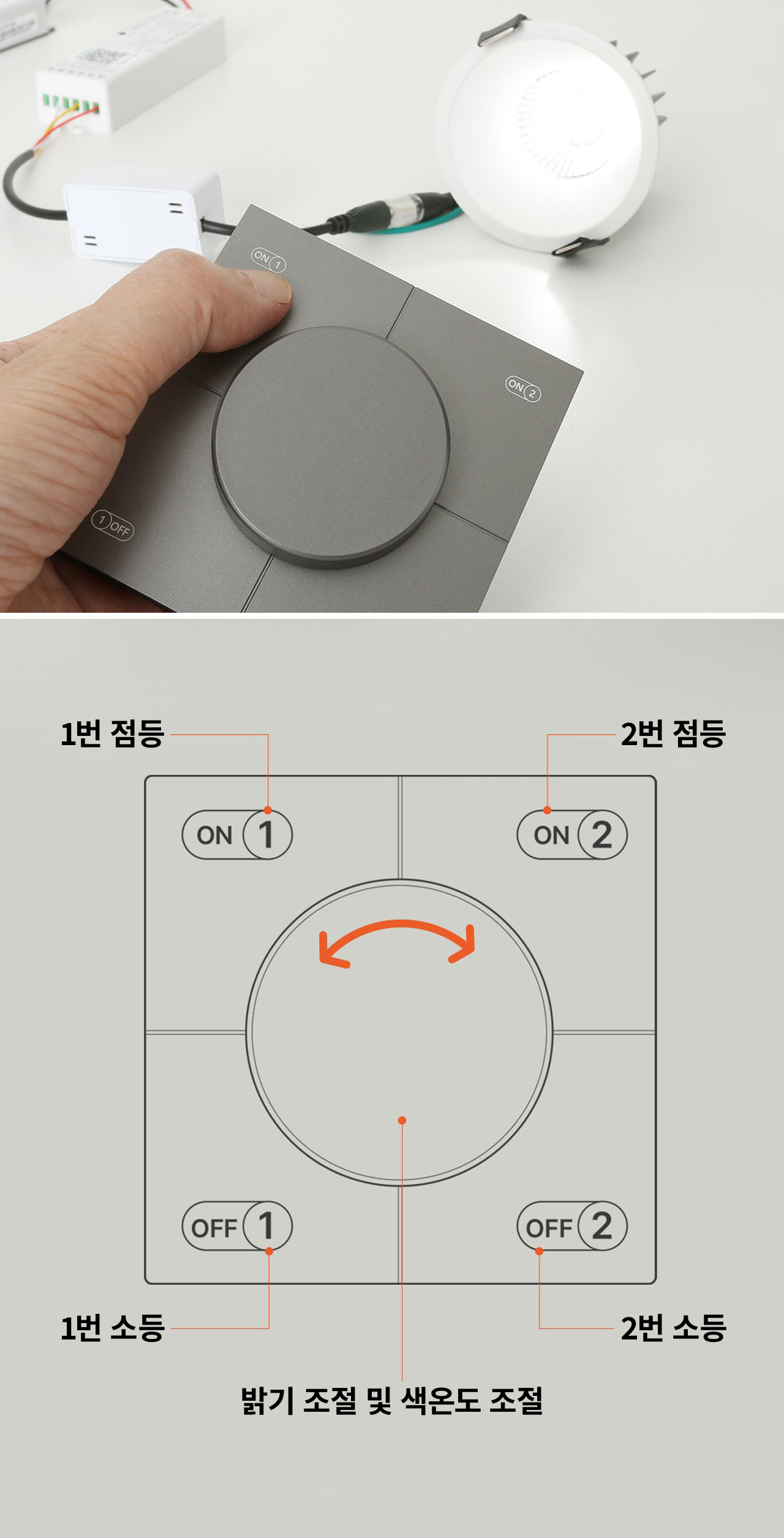 ON 1

ON 2

1 OFF

1번 점등

2번 점등

ON 1

ON 2

OFF 1

OFF 2

1번 소등

2번 소등

밝기 조절 및 색온도 조절