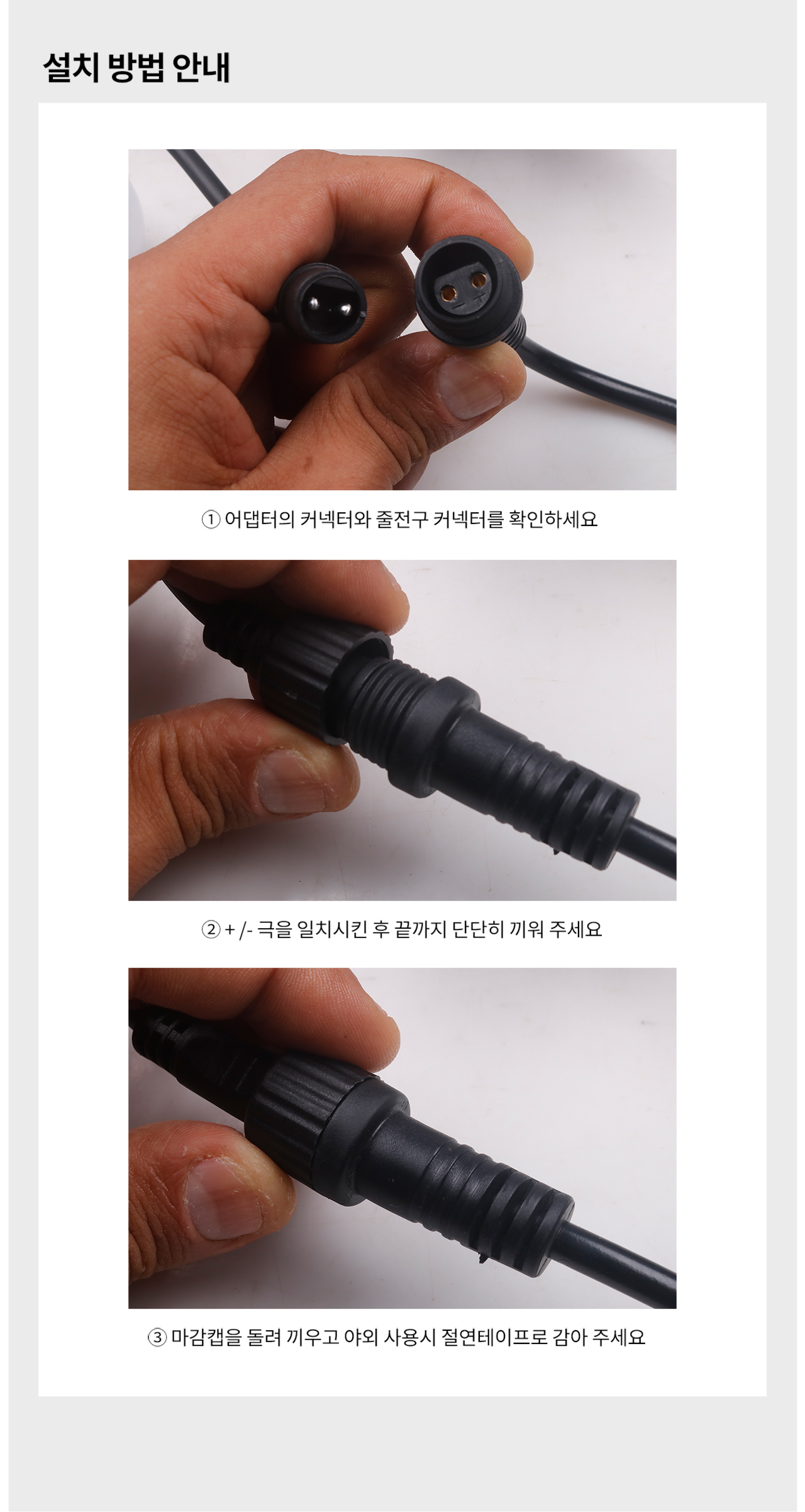 설치 방법 안내

① 어댑터의 커넥터와 줄전구 커넥터를 확인하세요

② + /- 극을 일치시킨 후 끝까지 단단히 끼워 주세요

③ 마감캡을 돌려 끼우고 야외 사용시 절연테이프로 감아 주세요