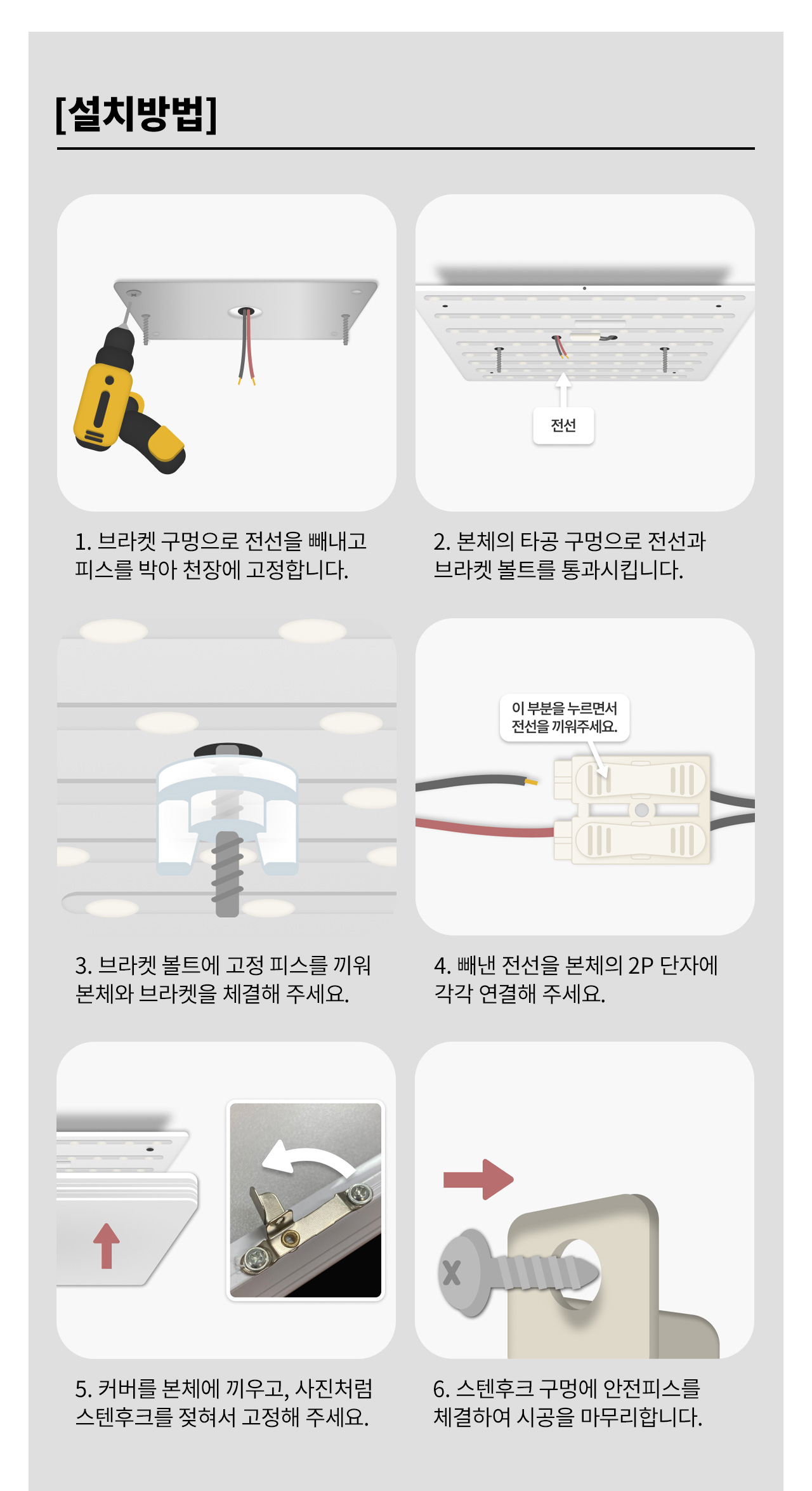 [설치방법]

1. 브라켓 구멍으로 전선을 빼내고 피스를 박아 천장에 고정합니다.

전선

2. 본체의 타공 구멍으로 전선과 브라켓 볼트를 통과시킵니다.

3. 브라켓 볼트에 고정 피스를 끼워 본체와 브라켓을 체결해 주세요.

이 부분을 누르면서 전선을 끼워주세요.

4. 빼낸 전선을 본체의 2P 단자에 각각 연결해 주세요.

5. 커버를 본체에 끼우고, 사진처럼 스텐후크를 젖혀서 고정해 주세요.

6. 스텐후크 구멍에 안전피스를 체결하여 시공을 마무리합니다.