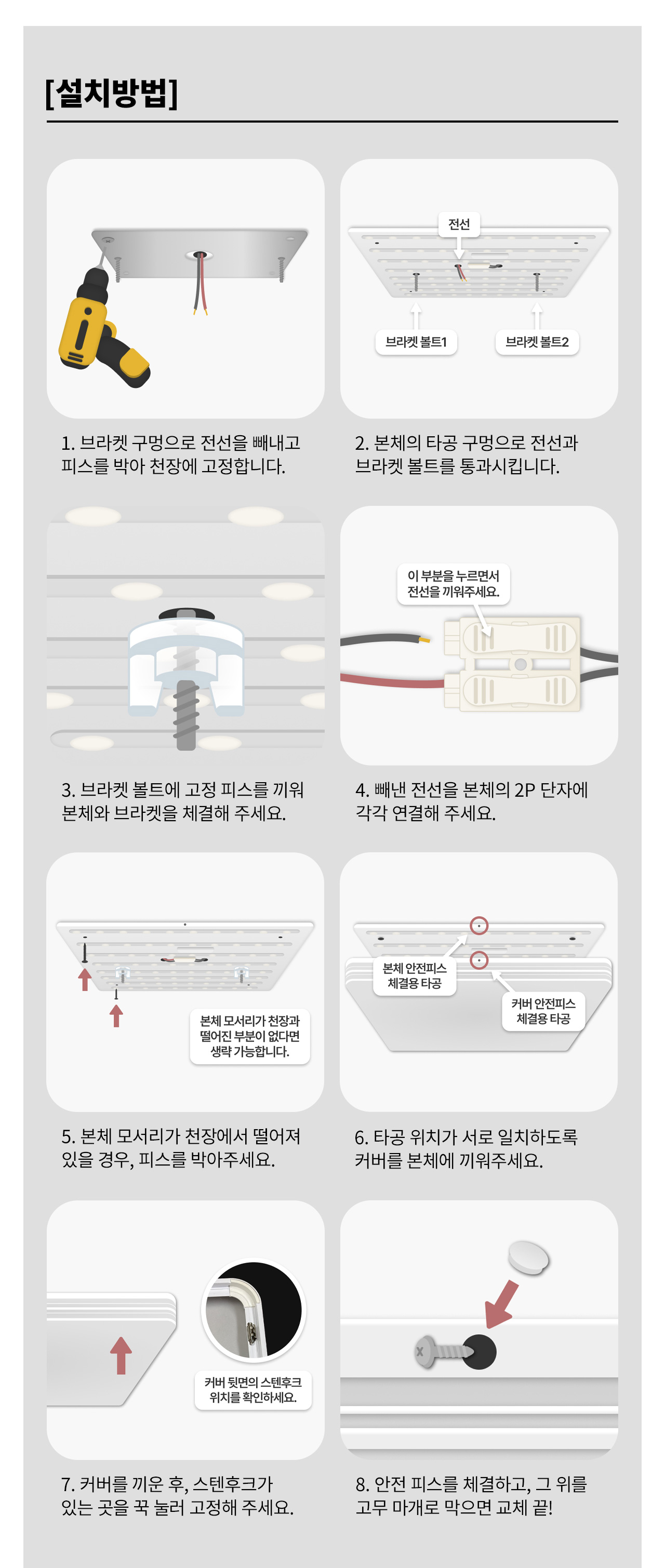 [설치방법]

1. 브라켓 구멍으로 전선을 빼내고 피스를 박아 천장에 고정합니다.

전선

브라켓 볼트1

브라켓 볼트2

2. 본체의 타공 구멍으로 전선과 브라켓 볼트를 통과시킵니다.

3. 브라켓 볼트에 고정 피스를 끼워 본체와 브라켓을 체결해 주세요.

이 부분을 누르면서 전선을 끼워주세요.

4. 빼낸 전선을 본체의 2P 단자에 각각 연결해 주세요.

본체 모서리가 천장과 떨어진 부분이 없다면 생략 가능합니다.

5. 본체 모서리가 천장에서 떨어져 있을 경우, 피스를 박아주세요.

본체 안전피스 체결용 타공

커버 안전피스 체결용 타공

6. 타공 위치가 서로 일치하도록 커버를 본체에 끼워주세요.

커버 뒷면의 스텐후크 위치를 확인하세요.

7. 커버를 끼운 후, 스텐후크가 있는 곳을 꾹 눌러 고정해 주세요.

8. 안전 피스를 체결하고, 그 위를 고무 마개로 막으면 교체 끝!