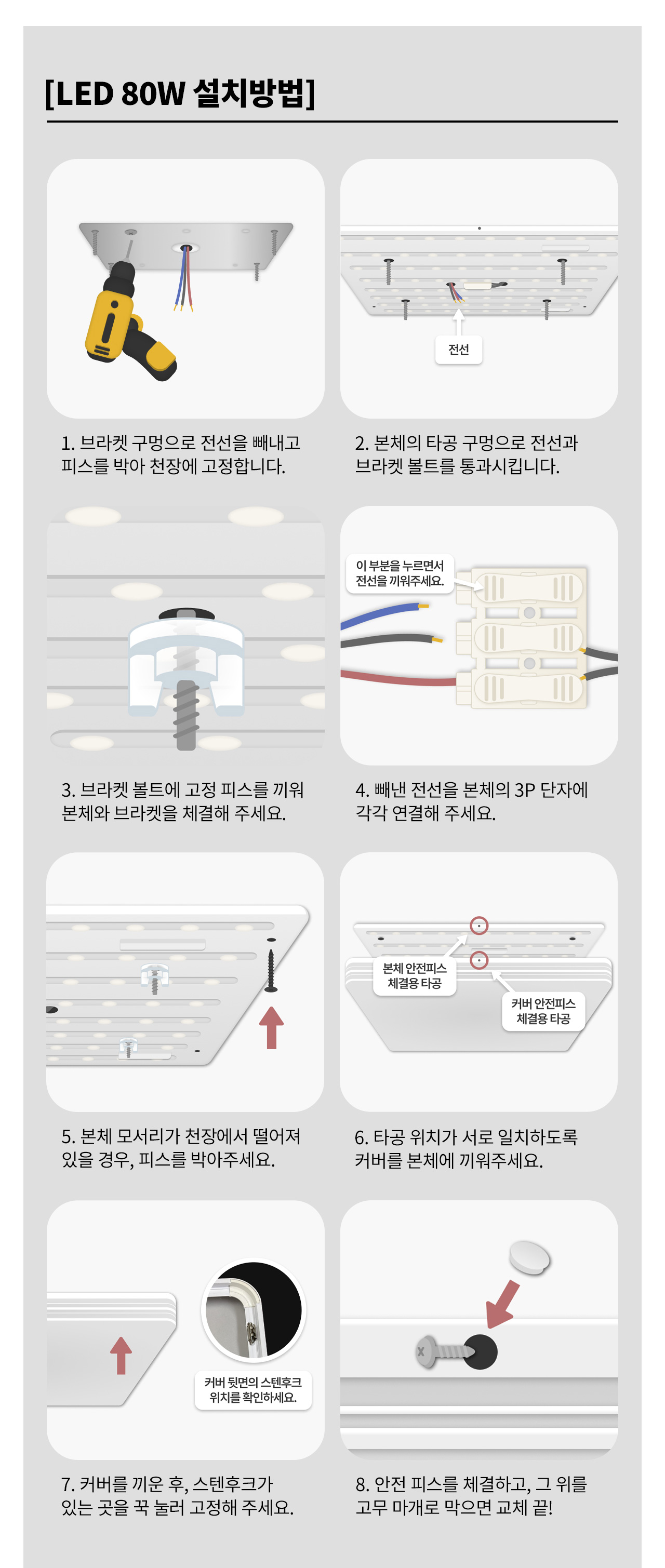 [LED 80W 설치방법]

1. 브라켓 구멍으로 전선을 빼내고 피스를 박아 천장에 고정합니다.

전선

2. 본체의 타공 구멍으로 전선과 브라켓 볼트를 통과시킵니다.

3. 브라켓 볼트에 고정 피스를 끼워 본체와 브라켓을 체결해 주세요.

이 부분을 누르면서 전선을 끼워주세요.

4. 빼낸 전선을 본체의 3P 단자에 각각 연결해 주세요.

5. 본체 모서리가 천장에서 떨어져 있을 경우, 피스를 박아주세요.

본체 안전피스 체결용 타공

커버 안전피스 체결용 타공

6. 타공 위치가 서로 일치하도록 커버를 본체에 끼워주세요.

커버 뒷면의 스텐후크 위치를 확인하세요.

7. 커버를 끼운 후, 스텐후크가 있는 곳을 꾹 눌러 고정해 주세요.

8. 안전 피스를 체결하고, 그 위를 고무 마개로 막으면 교체 끝!