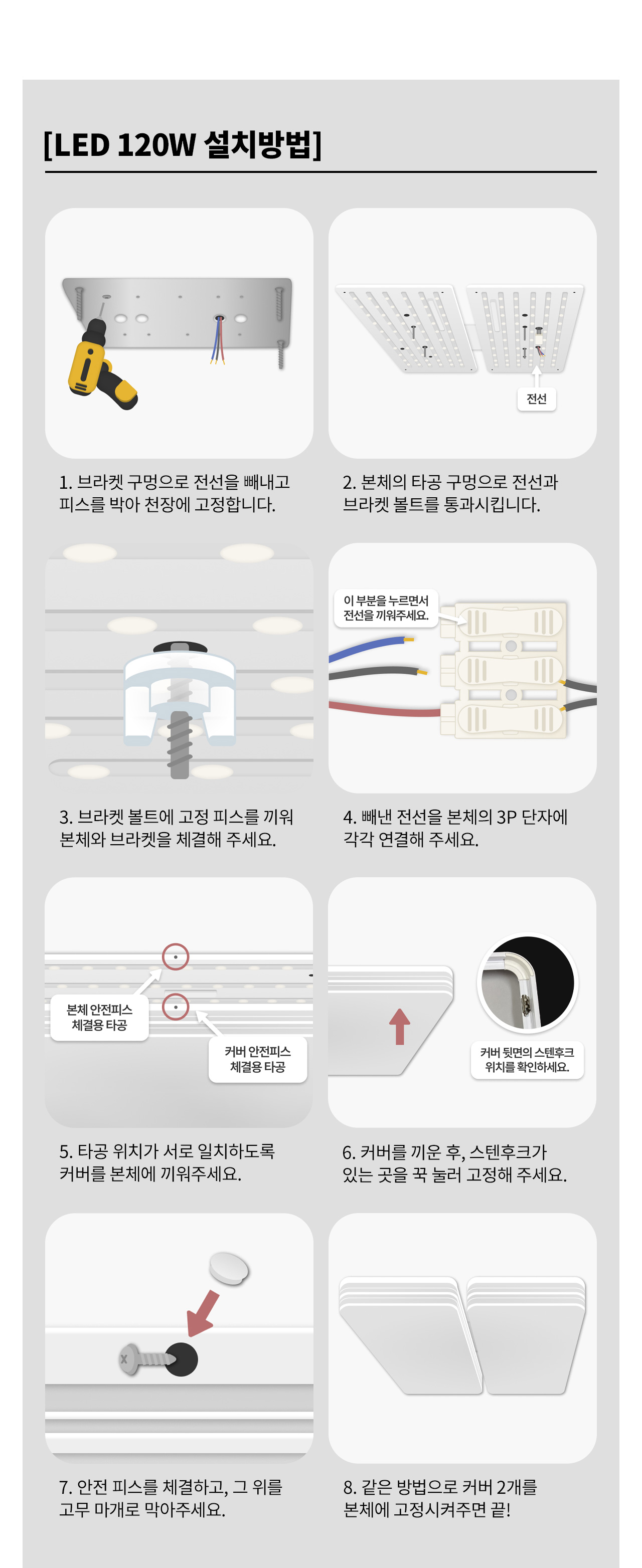 [LED 120W 설치방법]

전선

1. 브라켓 구멍으로 전선을 빼내고 피스를 박아 천장에 고정합니다.

2. 본체의 타공 구멍으로 전선과 브라켓 볼트를 통과시킵니다.

이 부분을 누르면서 전선을 끼워주세요.

3. 브라켓 볼트에 고정 피스를 끼워 본체와 브라켓을 체결해 주세요.

4. 빼낸 전선을 본체의 3P 단자에 각각 연결해 주세요.

본체 안전피스 체결용 타공

커버 안전피스 체결용 타공

커버 뒷면의 스텐후크 위치를 확인하세요.

5. 타공 위치가 서로 일치하도록 커버를 본체에 끼워주세요.

6. 커버를 끼운 후, 스텐후크가 있는 곳을 꾹 눌러 고정해 주세요.

7. 안전 피스를 체결하고, 그 위를 고무 마개로 막아주세요.

8. 같은 방법으로 커버 2개를 본체에 고정시켜주면 끝!