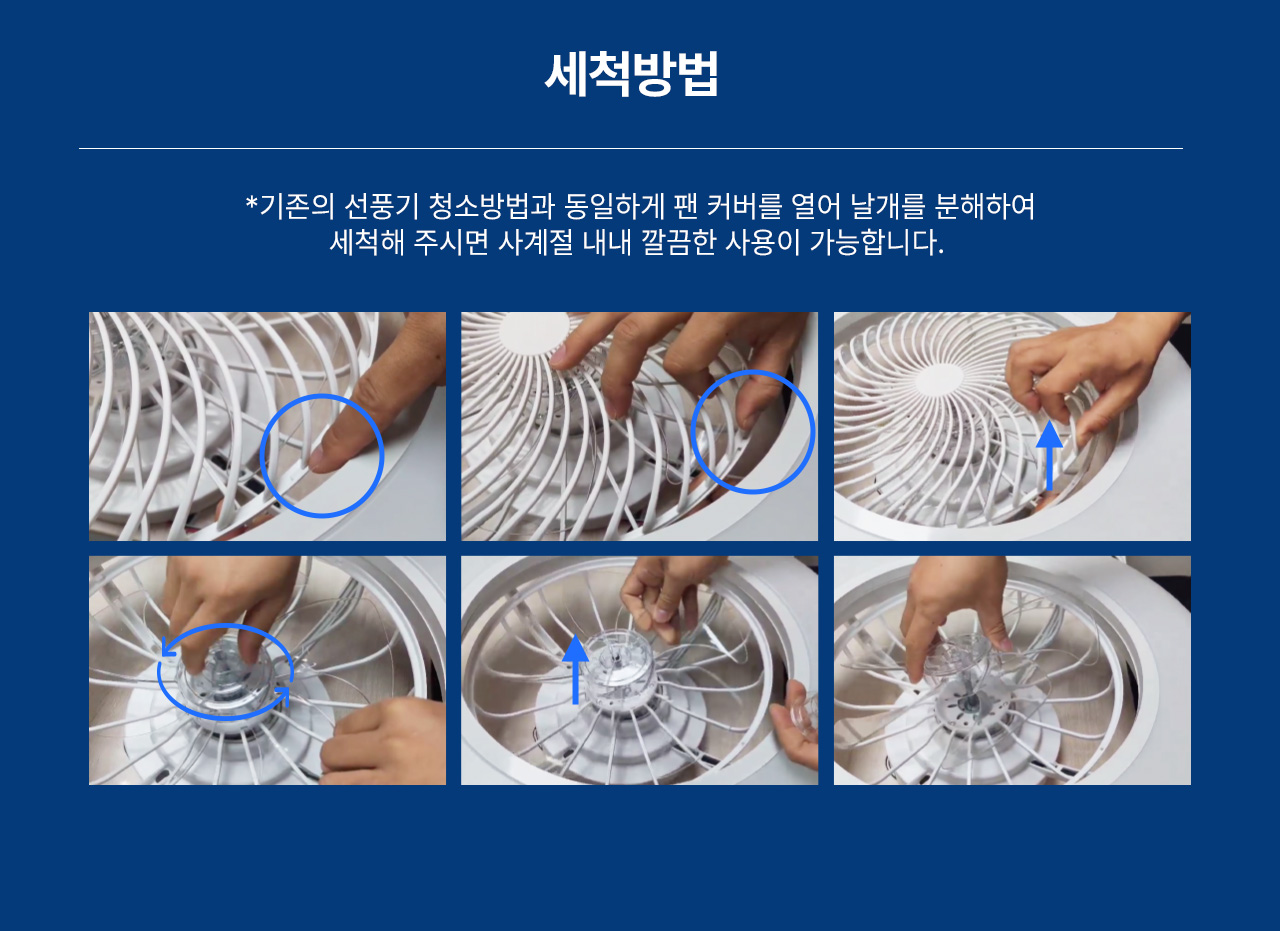 세척방법

*기존의 선풍기 청소방법과 동일하게 팬 커버를 열어 날개를 분해하여 세척해 주시면 사계절 내내 깔끔한 사용이 가능합니다.