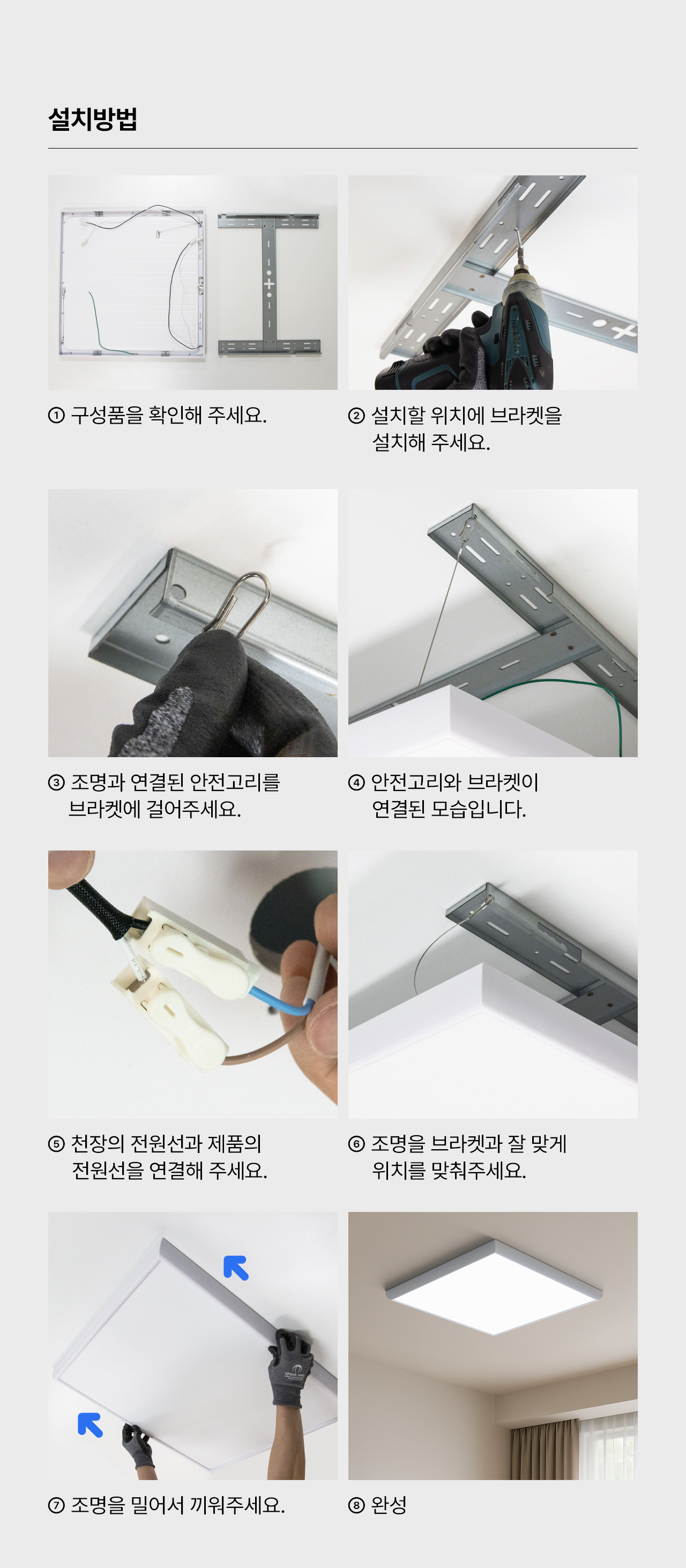 설치방법

① 구성품을 확인해 주세요.

② 설치할 위치에 브라켓을 설치해 주세요.

③ 조명과 연결된 안전고리를 브라켓에 걸어주세요.

④ 안전고리와 브라켓이 연결된 모습입니다.

⑤ 천장의 전원선과 제품의 전원선을 연결해 주세요.

⑥ 조명을 브라켓과 잘 맞게 위치를 맞춰주세요.

⑦ 조명을 밀어서 끼워주세요.

⑧ 완성