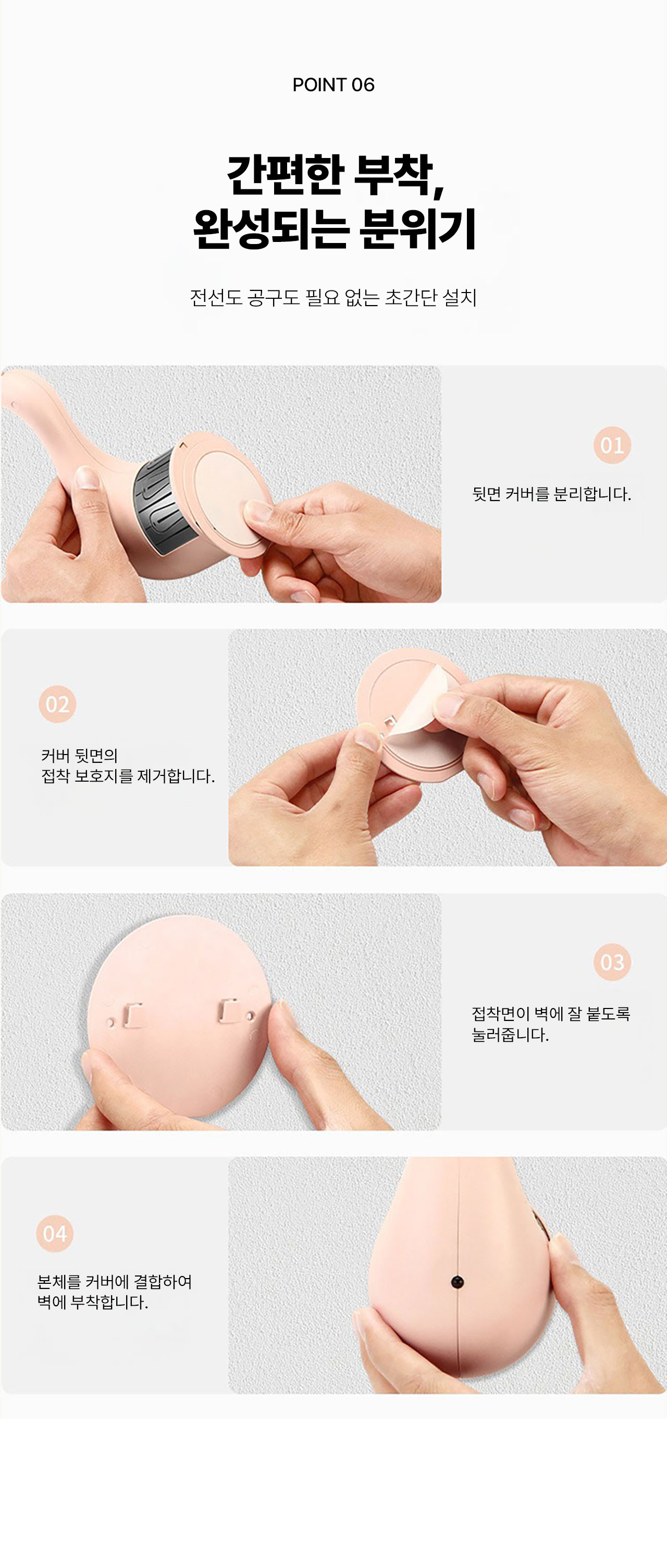 POINT 06

간편한 부착,
완성되는 분위기

전선도 공구도 필요 없는 초간단 설치

01

뒷면 커버를 분리합니다.

02

커버 뒷면의
접착 보호지를 제거합니다.

03

접착면이 벽에 잘 붙도록
눌러줍니다.

04

본체를 커버에 결합하여
벽에 부착합니다.