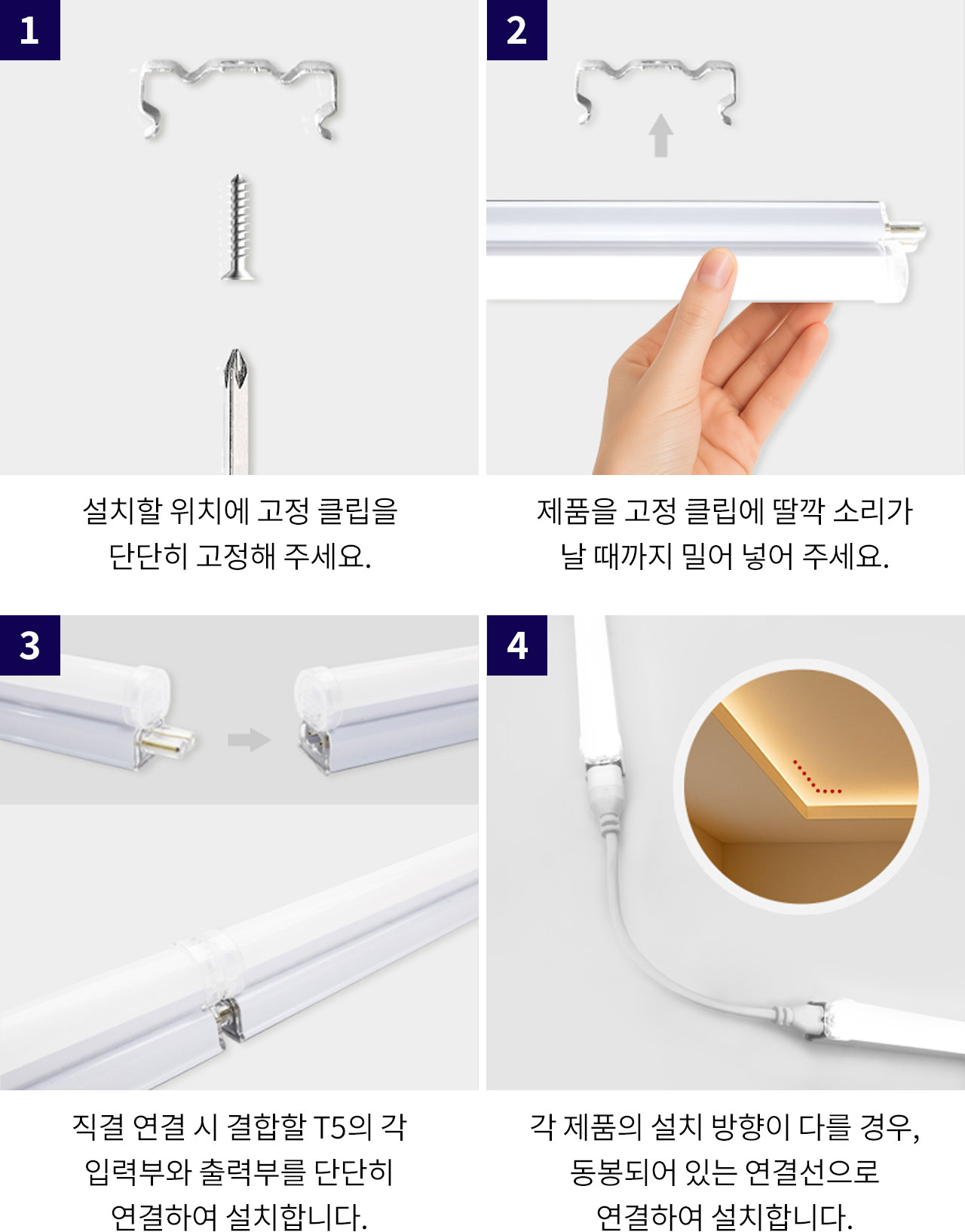 1

설치할 위치에 고정 클립을 단단히 고정해 주세요.

2

제품을 고정 클립에 딸깍 소리가 날 때까지 밀어 넣어 주세요.

3

직결 연결 시 결합할 T5의 각 입력부와 출력부를 단단히 연결하여 설치합니다.

4

각 제품의 설치 방향이 다를 경우, 동봉되어 있는 연결선으로 연결하여 설치합니다.