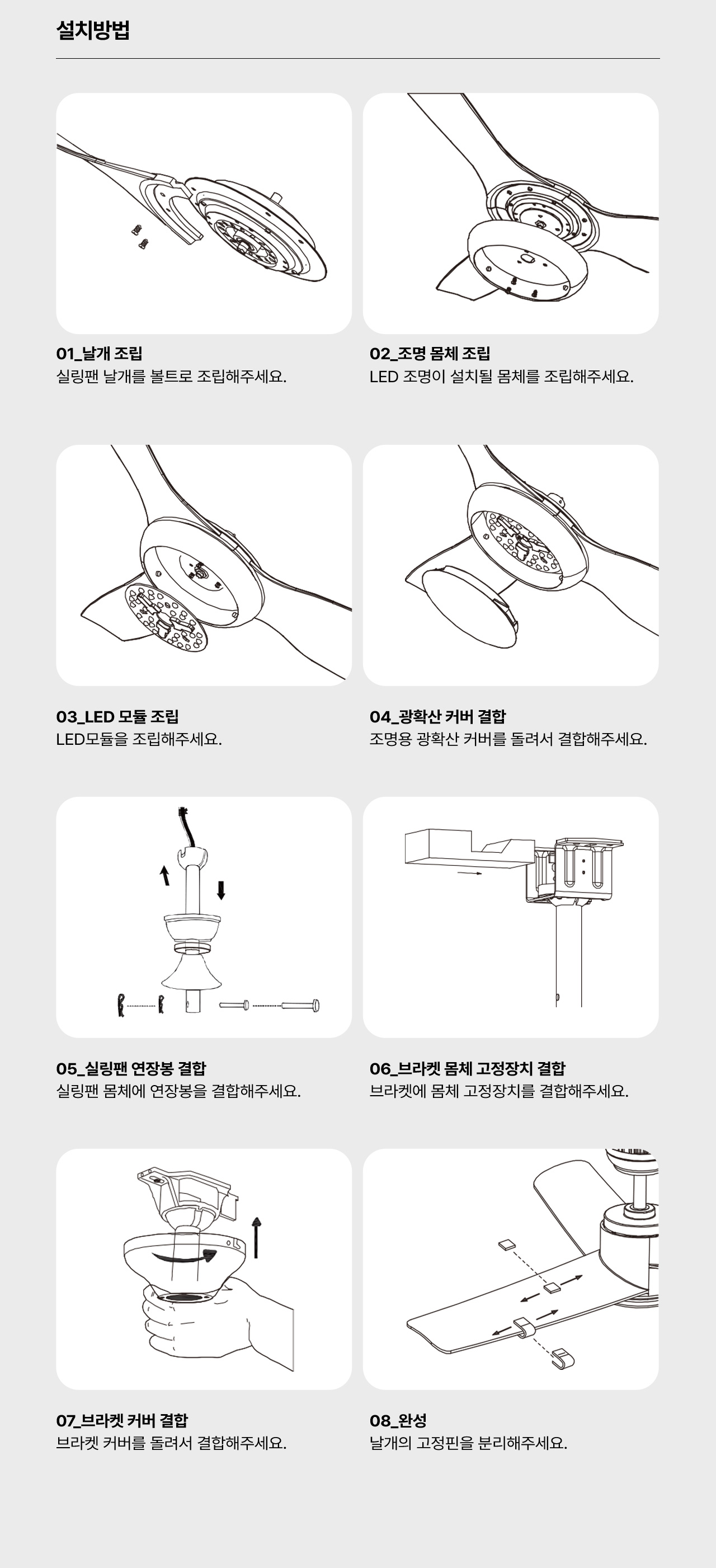 설치방법

01_날개 조립
실링팬 날개를 볼트로 조립해주세요.

02_조명 몸체 조립
LED 조명이 설치될 몸체를 조립해주세요.

03_LED 모듈 조립
LED모듈을 조립해주세요.

04_광확산 커버 결합
조명용 광확산 커버를 돌려서 결합해주세요.

05_실링팬 연장봉 결합
실링팬 몸체에 연장봉을 결합해주세요.

06_브라켓 몸체 고정장치 결합
브라켓에 몸체 고정장치를 결합해주세요.

07_브라켓 커버 결합
브라켓 커버를 돌려서 결합해주세요.

08_완성
날개의 고정핀을 분리해주세요.