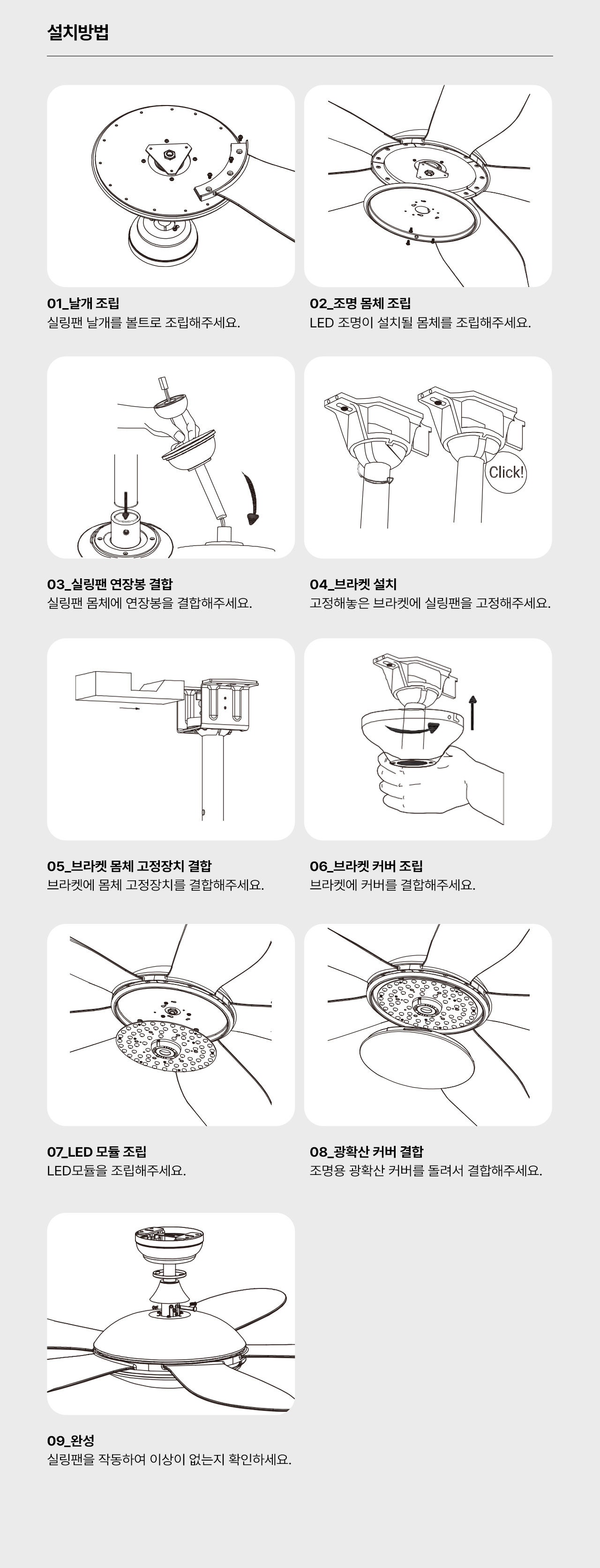 설치방법

01_날개 조립
실링팬 날개를 볼트로 조립해주세요.

02_조명 몸체 조립
LED 조명이 설치될 몸체를 조립해주세요.

03_실링팬 연장봉 결합
실링팬 몸체에 연장봉을 결합해주세요.

Click!

04_브라켓 설치
고정해놓은 브라켓에 실링팬을 고정해주세요.

05_브라켓 몸체 고정장치 결합
브라켓에 몸체 고정장치를 결합해주세요.

06_브라켓 커버 조립
브라켓에 커버를 결합해주세요.

07_LED 모듈 조립
LED모듈을 조립해주세요.

08_광확산 커버 결합
조명용 광확산 커버를 돌려서 결합해주세요.

09_완성
실링팬을 작동하여 이상이 없는지 확인하세요.