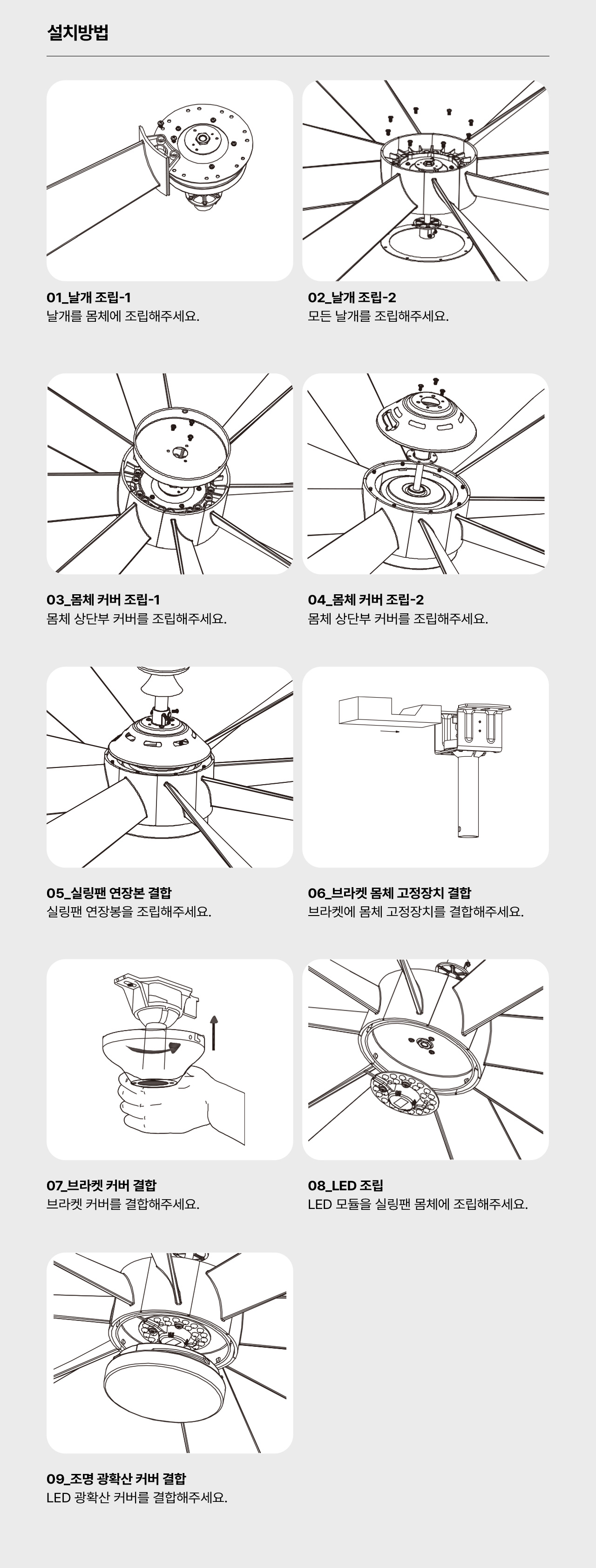 설치방법

01_날개 조립-1
날개를 몸체에 조립해주세요.

02_날개 조립-2
모든 날개를 조립해주세요.

03_몸체 커버 조립-1
몸체 상단부 커버를 조립해주세요.

04_몸체 커버 조립-2
몸체 상단부 커버를 조립해주세요.

05_실링팬 연장본 결합
실링팬 연장봉을 조립해주세요.

06_브라켓 몸체 고정장치 결합
브라켓에 몸체 고정장치를 결합해주세요.

07_브라켓 커버 결합
브라켓 커버를 결합해주세요.

08_LED 조립
LED 모듈을 실링팬 몸체에 조립해주세요.

09_조명 광확산 커버 결합
LED 광확산 커버를 결합해주세요.