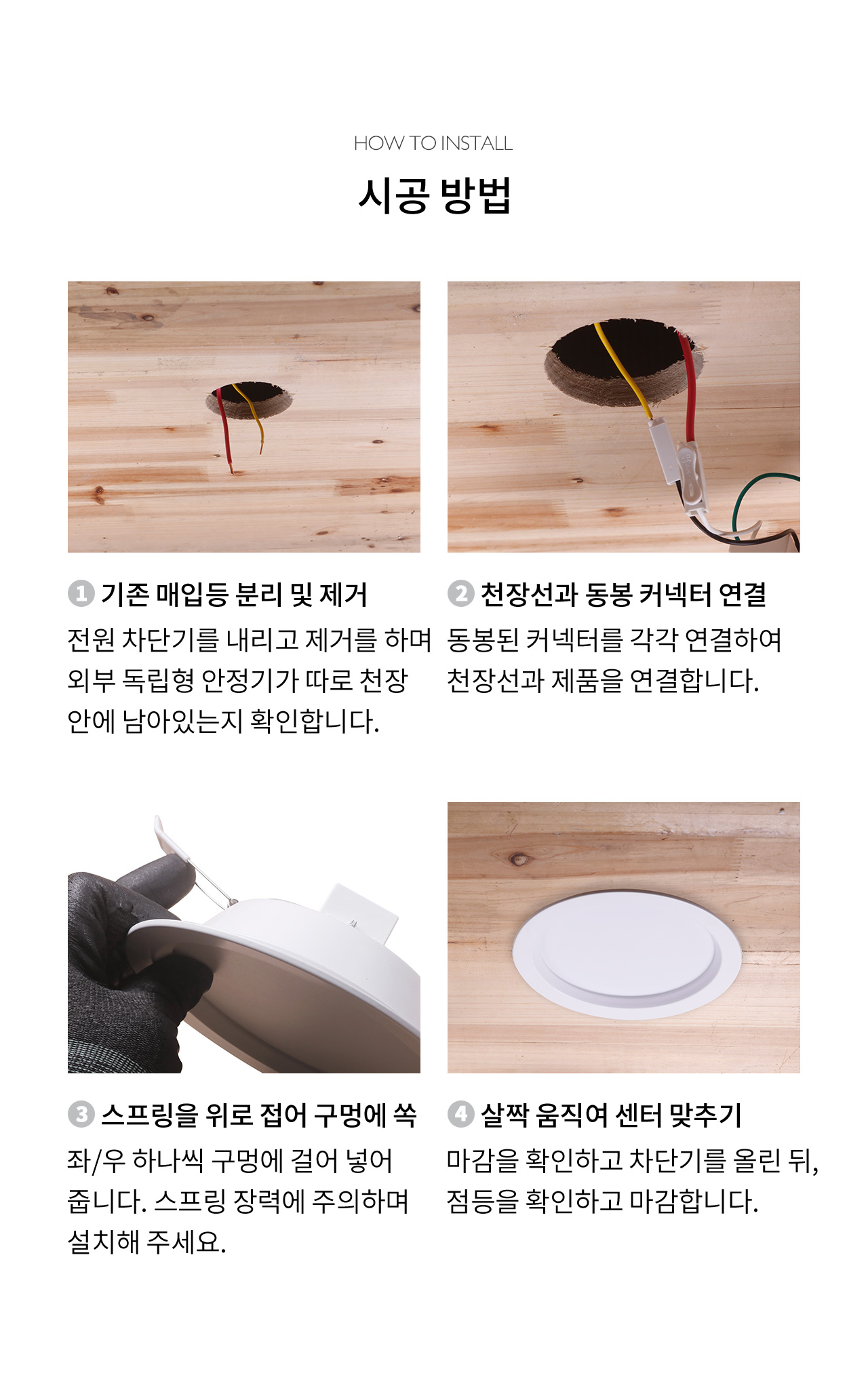 HOW TO INSTALL

시공 방법

1 기존 매입등 분리 및 제거

전원 차단기를 내리고 제거를 하며 외부 독립형 안정기가 따로 천장 안에 남아있는지 확인합니다.

2 천장선과 동봉 커넥터 연결

동봉된 커넥터를 각각 연결하여 천장선과 제품을 연결합니다.

3 스프링을 위로 접어 구멍에 쏙

좌/우 하나씩 구멍에 걸어 넣어 줍니다. 스프링 장력에 주의하며 설치해 주세요.

4 살짝 움직여 센터 맞추기

마감을 확인하고 차단기를 올린 뒤, 점등을 확인하고 마감합니다.