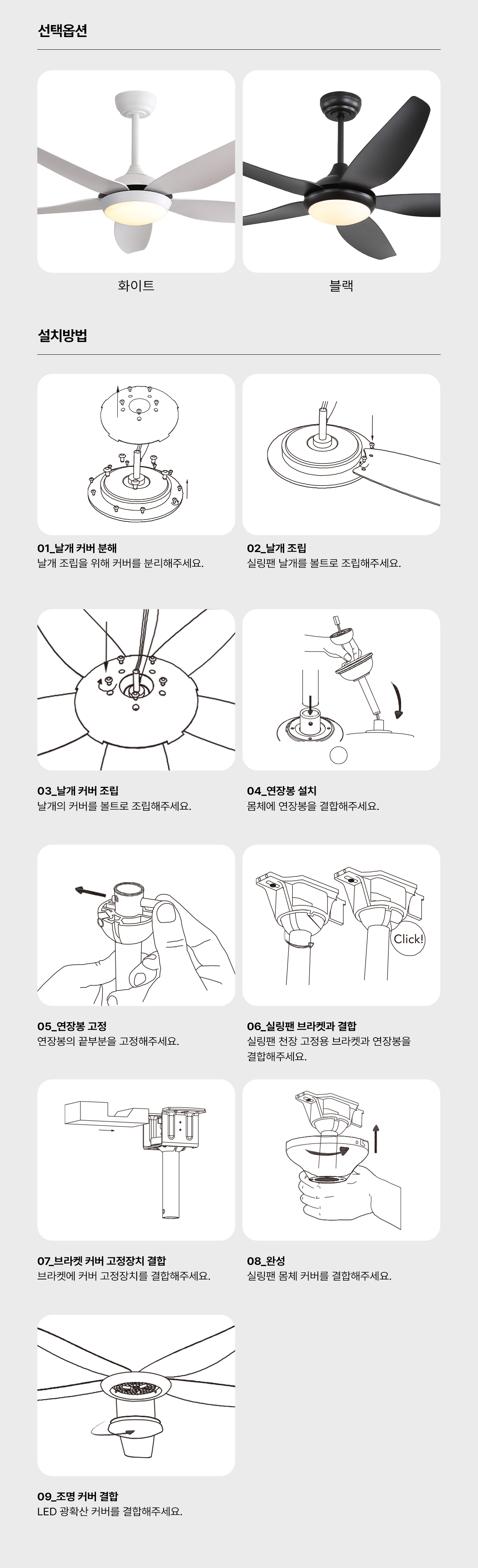 선택옵션

화이트

블랙

설치방법

01_날개 커버 분해
날개 조립을 위해 커버를 분리해주세요.

02_날개 조립
실링팬 날개를 볼트로 조립해주세요.

03_날개 커버 조립
날개의 커버를 볼트로 조립해주세요.

04_연장봉 설치
몸체에 연장봉을 결합해주세요.

05_연장봉 고정
연장봉의 끝부분을 고정해주세요.

Click!

06_실링팬 브라켓과 결합
실링팬 천장 고정용 브라켓과 연장봉을 결합해주세요.

07_브라켓 커버 고정장치 결합
브라켓에 커버 고정장치를 결합해주세요.

08_완성
실링팬 몸체 커버를 결합해주세요.

09_조명 커버 결합
LED 광확산 커버를 결합해주세요.