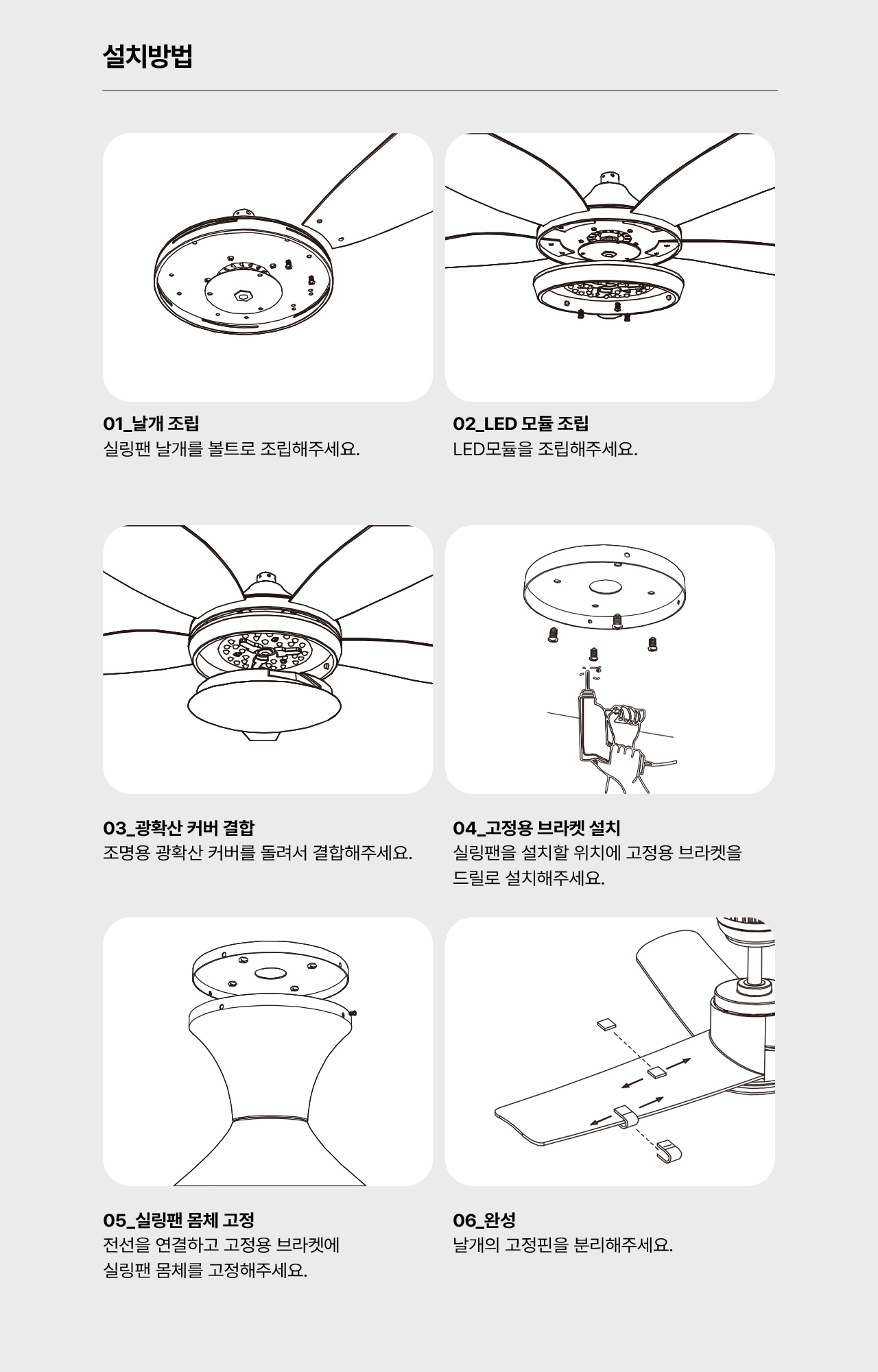 설치방법

01_날개 조립
실링팬 날개를 볼트로 조립해주세요.

02_LED 모듈 조립
LED모듈을 조립해주세요.

03_광확산 커버 결합
조명용 광확산 커버를 돌려서 결합해주세요.

04_고정용 브라켓 설치
실링팬을 설치할 위치에 고정용 브라켓을 드릴로 설치해주세요.

05_실링팬 몸체 고정
전선을 연결하고 고정용 브라켓에 실링팬 몸체를 고정해주세요.

06_완성
날개의 고정핀을 분리해주세요.