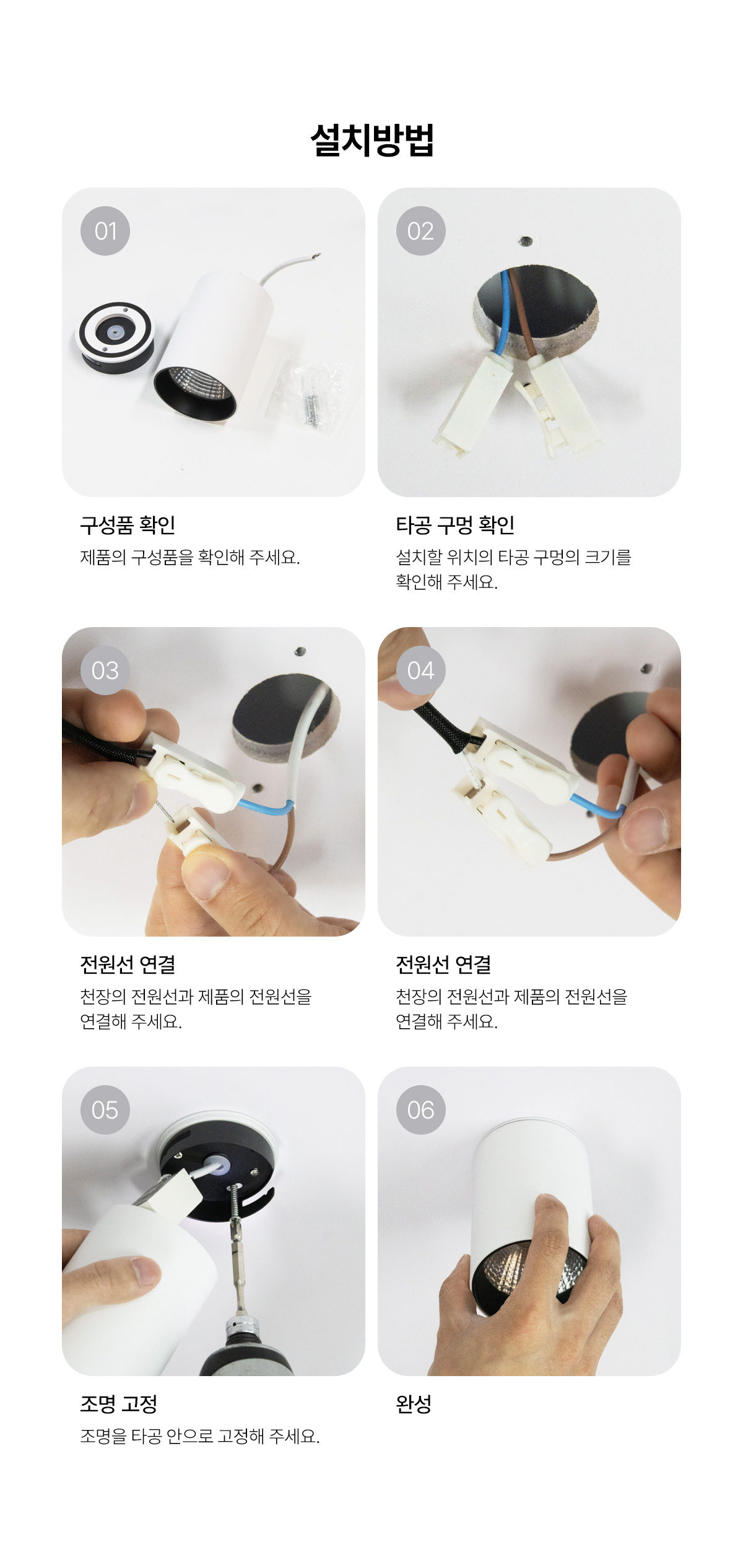 설치방법

01

구성품 확인
제품의 구성품을 확인해 주세요.

02

타공 구멍 확인
설치할 위치의 타공 구멍의 크기를 확인해 주세요.

03

전원선 연결
천장의 전원선과 제품의 전원선을 연결해 주세요.

04

전원선 연결
천장의 전원선과 제품의 전원선을 연결해 주세요.

05

조명 고정
조명을 타공 안으로 고정해 주세요.

06

완성