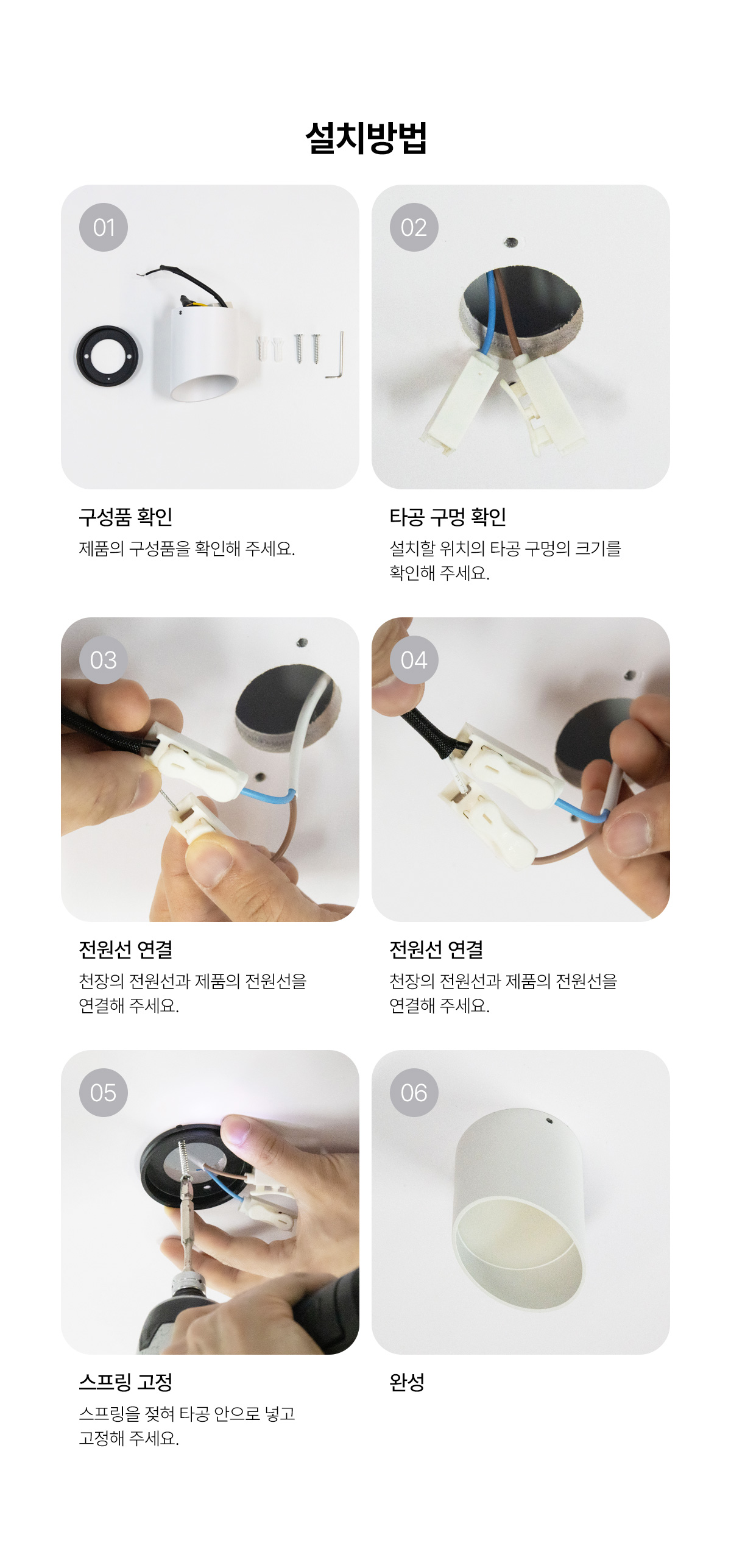 설치방법

01

구성품 확인
제품의 구성품을 확인해 주세요.

02

타공 구멍 확인
설치할 위치의 타공 구멍의 크기를 확인해 주세요.

03

전원선 연결
천장의 전원선과 제품의 전원선을 연결해 주세요.

04

전원선 연결
천장의 전원선과 제품의 전원선을 연결해 주세요.

05

스프링 고정
스프링을 젖혀 타공 안으로 넣고 고정해 주세요.

06

완성