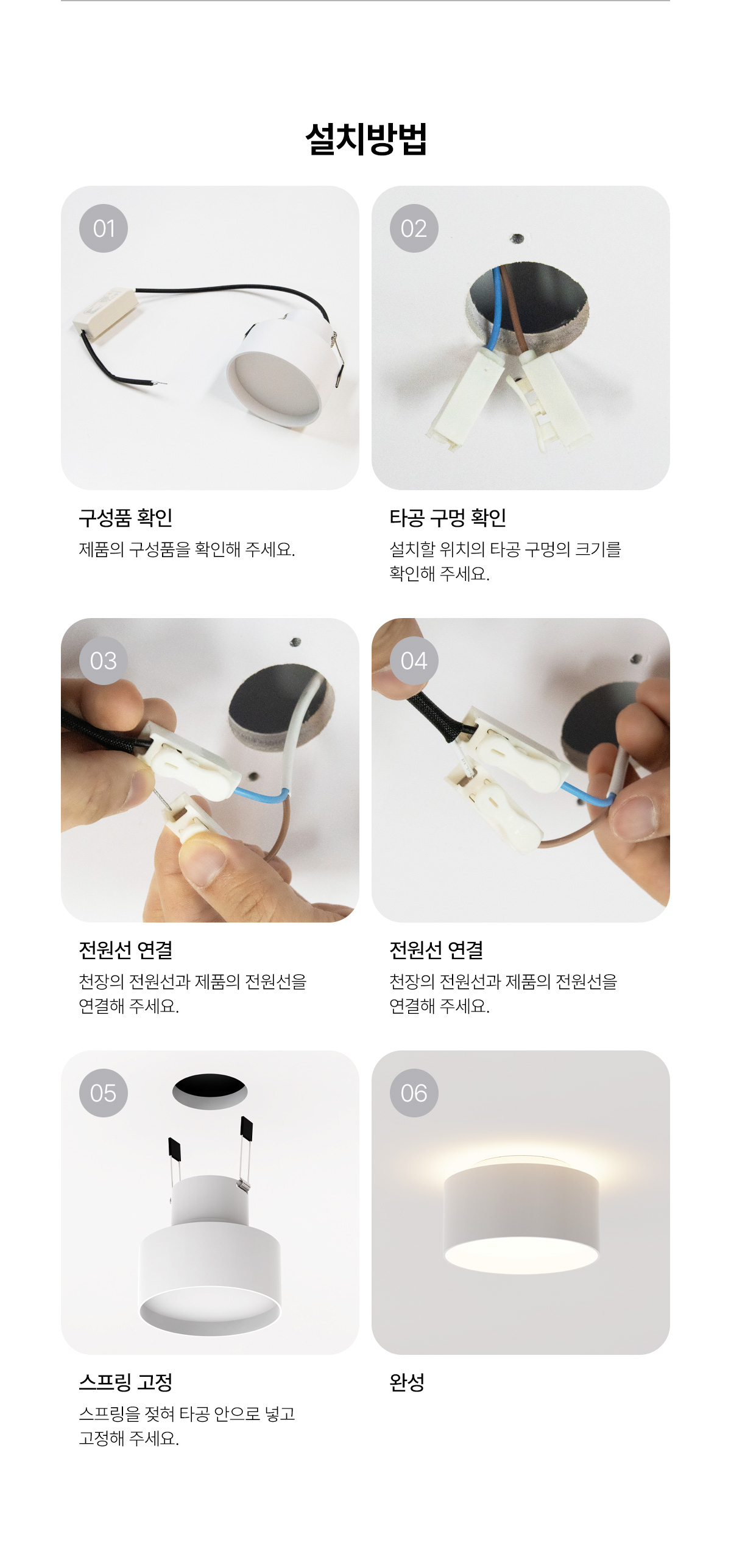 설치방법

01

구성품 확인
제품의 구성품을 확인해 주세요.

02

타공 구멍 확인
설치할 위치의 타공 구멍의 크기를 확인해 주세요.

03

전원선 연결
천장의 전원선과 제품의 전원선을 연결해 주세요.

04

전원선 연결
천장의 전원선과 제품의 전원선을 연결해 주세요.

05

스프링 고정
스프링을 젖혀 타공 안으로 넣고 고정해 주세요.

06

완성