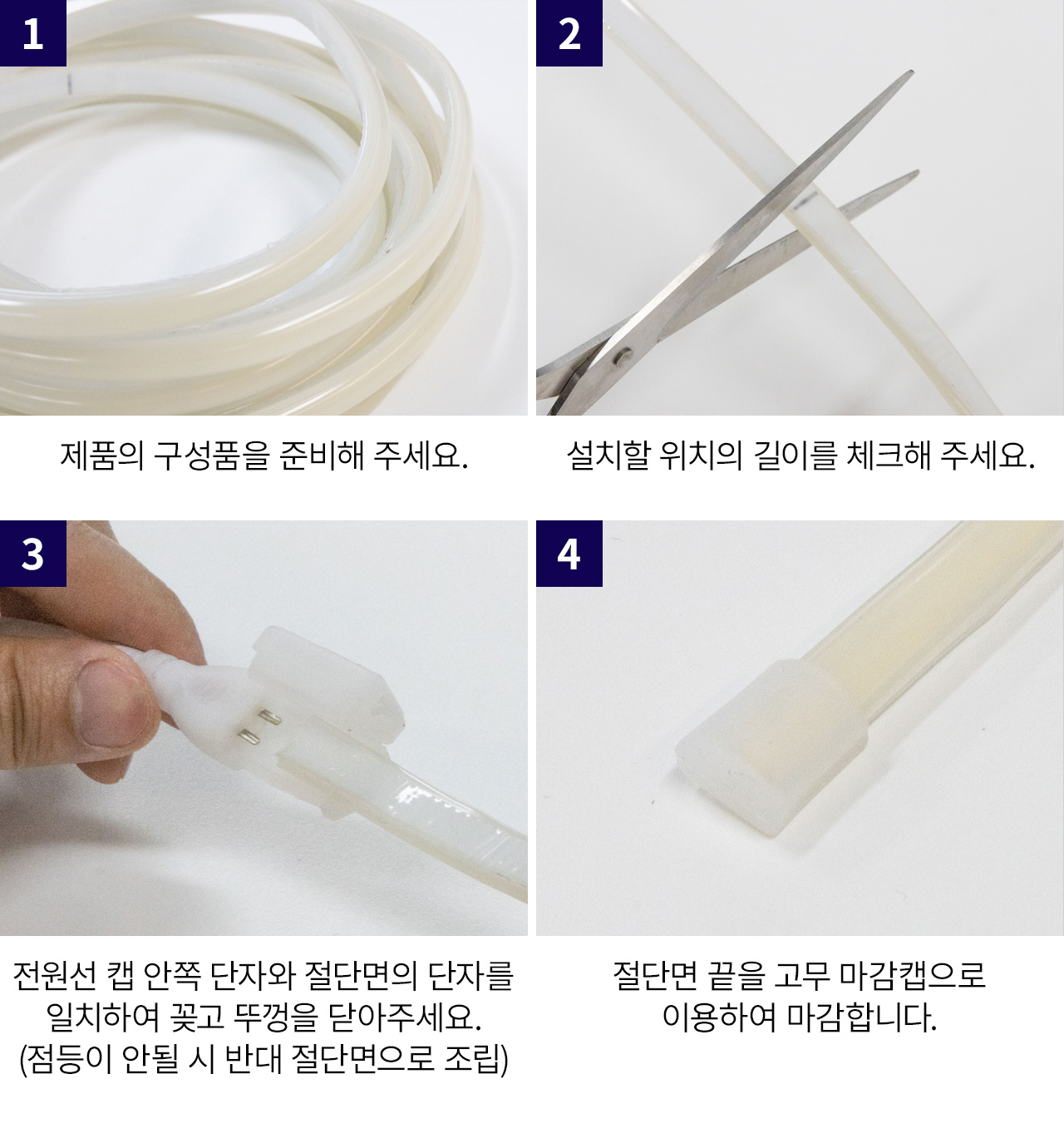 1

제품의 구성품을 준비해 주세요.

2

설치할 위치의 길이를 체크해 주세요.

3

전원선 캡 안쪽 단자와 절단면의 단자를 일치하여 꽂고 뚜껑을 닫아주세요. (점등이 안될 시 반대 절단면으로 조립)

4

절단면 끝을 고무 마감캡으로 이용하여 마감합니다.